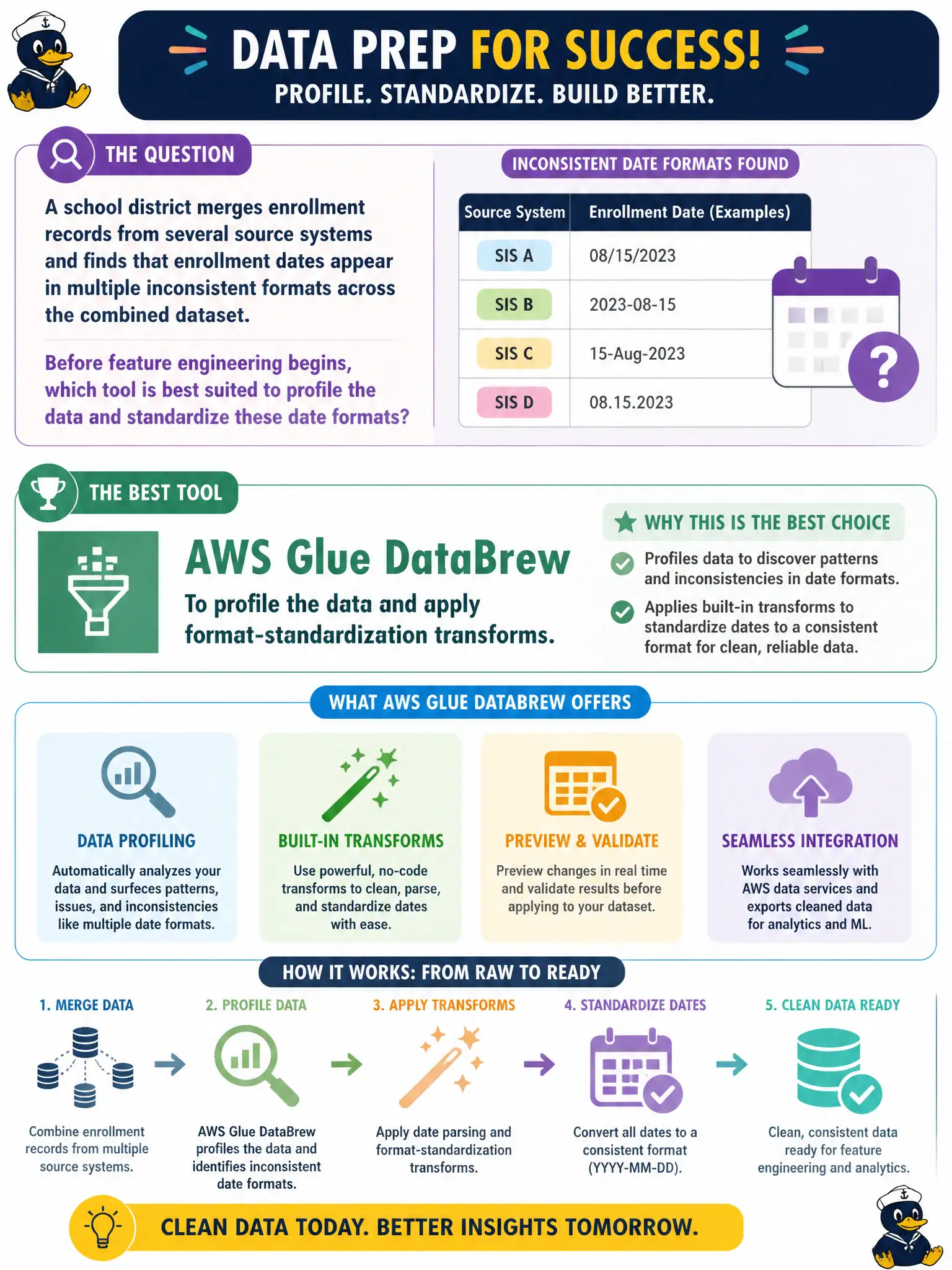 DATA PREP FOR SUCCESS!
PROFILE. STANDARDIZE. BUILD BETTER.

THE QUESTION

A school district merges enrollment records from several source systems and finds that enrollment dates appear in multiple inconsistent formats across the combined dataset.

Before feature engineering begins, which tool is best suited to profile the data and standardize these date formats?

INCONSISTENT DATE FORMATS FOUND

| Source System | Enrollment Date (Examples) |
|---|---|
| SIS A | 08/15/2023 |
| SIS B | 2023-08-15 |
| SIS C | 15-Aug-2023 |
| SIS D | 08.15.2023 |

?

THE BEST TOOL

AWS Glue DataBrew

To profile the data and apply format-standardization transforms.

WHY THIS IS THE BEST CHOICE

Profiles data to discover patterns and inconsistencies in date formats.

Applies built-in transforms to standardize dates to a consistent format for clean, reliable data.

WHAT AWS GLUE DATABREW OFFERS

DATA PROFILING
Automatically analyzes your data and surfeces patterns, issues, and inconsistencies like multiple date formats.

BUILT-IN TRANSFORMS
Use powerful, no-code transforms to clean, parse, and standardize dates with ease.

PREVIEW & VALIDATE
Preview changes in real time and validate results before applying to your dataset.

SEAMLESS INTEGRATION
Works seamlessly with AWS data services and exports cleaned data for analytics and ML.

HOW IT WORKS: FROM RAW TO READY

1. MERGE DATA
Combine enrollment records from multiple source systems.

2. PROFILE DATA
AWS Glue DataBrew profiles the data and identifies inconsistent date formats.

3. APPLY TRANSFORMS
Apply date parsing and format-standardization transforms.

4. STANDARDIZE DATES
Convert all dates to a consistent format (YYYY-MM-DD).

5. CLEAN DATA READY
Clean, consistent data ready for feature engineering and analytics.

CLEAN DATA TODAY. BETTER INSIGHTS TOMORROW.