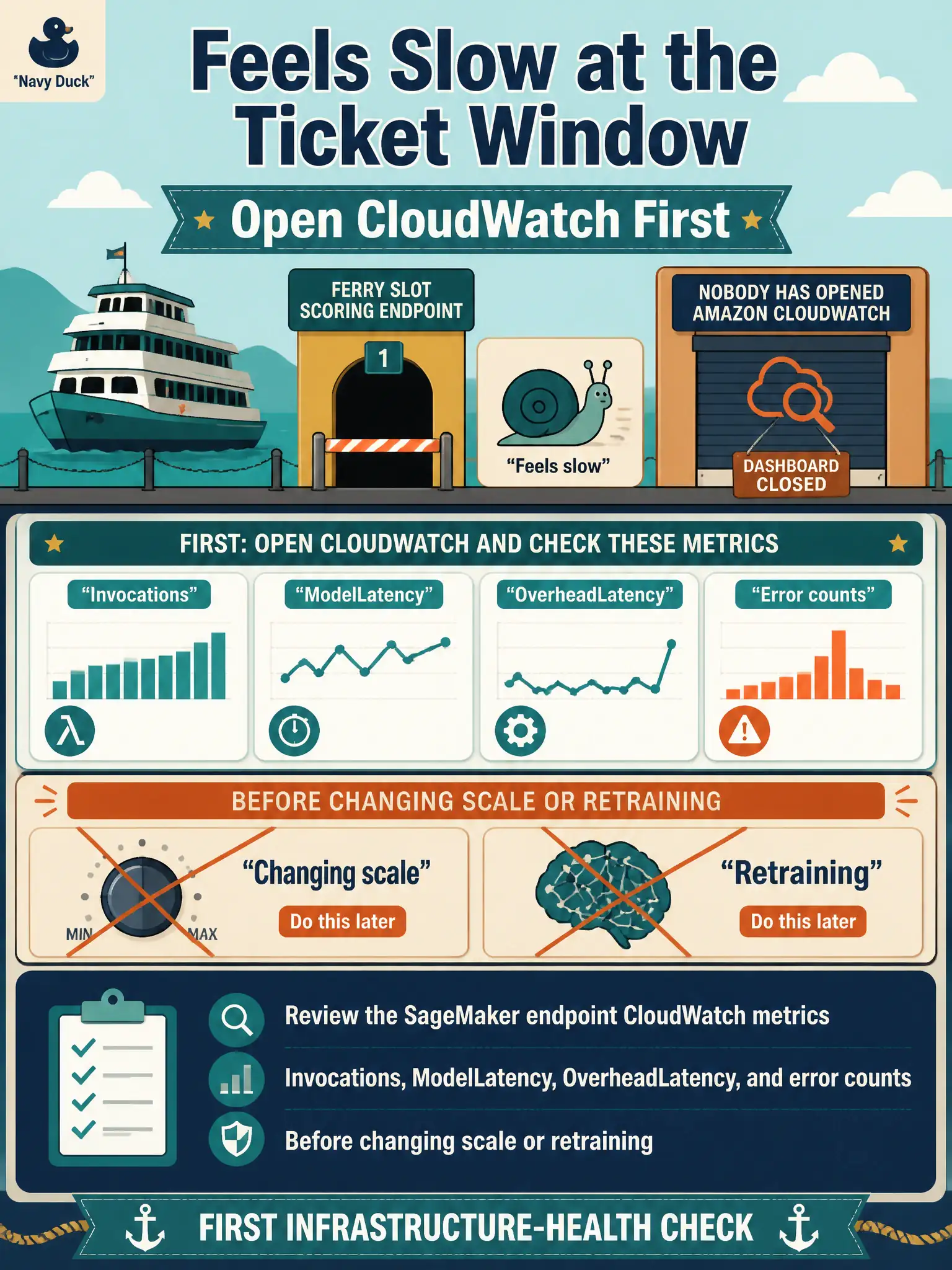 "Navy Duck"

Feels Slow at the Ticket Window

Open CloudWatch First

FERRY SLOT SCORING ENDPOINT

1

"Feels slow"

NOBODY HAS OPENED AMAZON CLOUDWATCH

DASHBOARD CLOSED

FIRST: OPEN CLOUDWATCH AND CHECK THESE METRICS

"Invocations"

"ModelLatency"

"OverheadLatency"

"Error counts"

BEFORE CHANGING SCALE OR RETRAINING

MIN MAX

"Changing scale"

Do this later

"Retraining"

Do this later

Review the SageMaker endpoint CloudWatch metrics

Invocations, ModelLatency, OverheadLatency, and error counts

Before changing scale or retraining

FIRST INFRASTRUCTURE-HEALTH CHECK