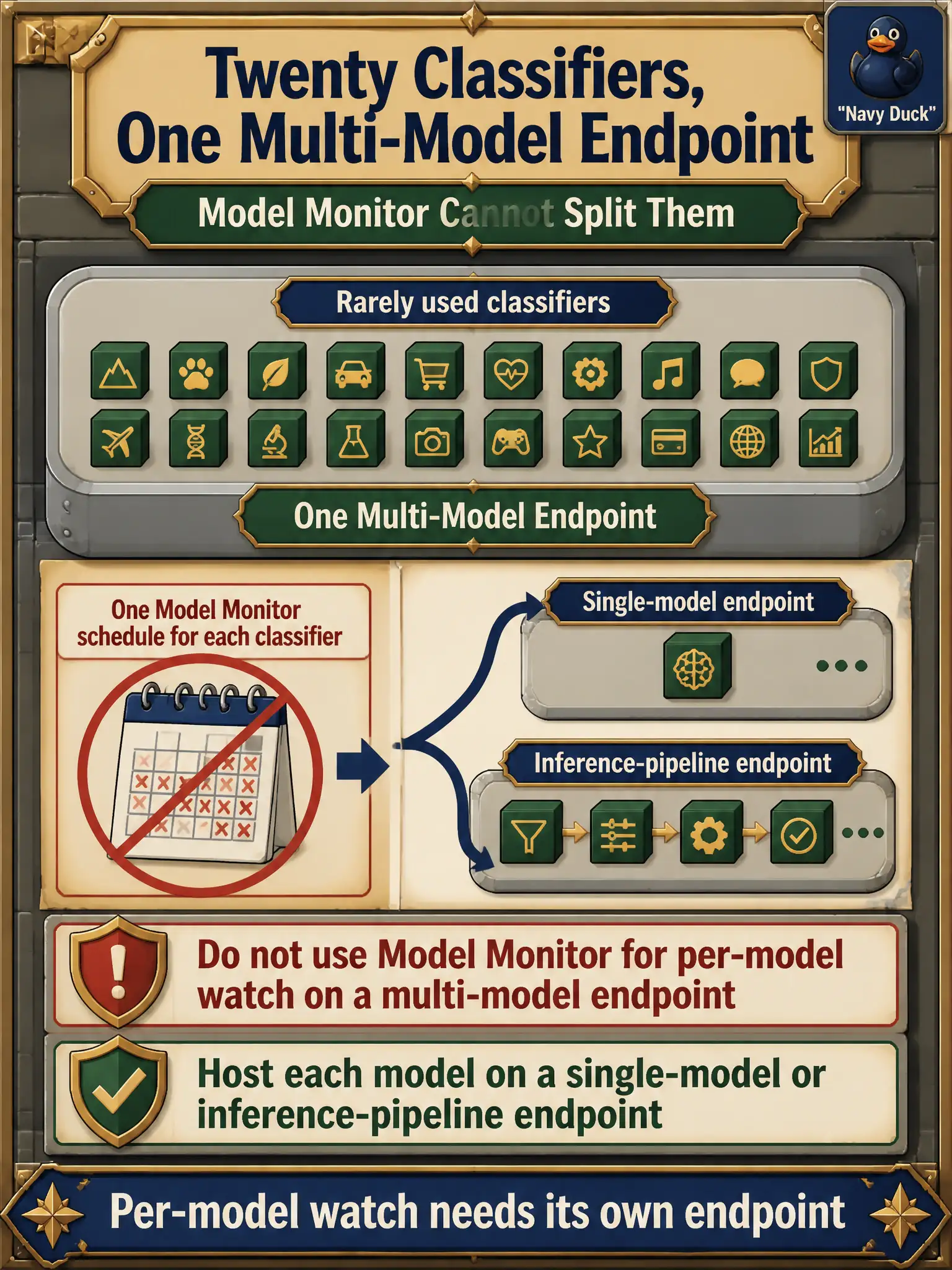 Twenty Classifiers, One Multi-Model Endpoint

"Navy Duck"

Model Monitor Cannot Split Them

Rarely used classifiers

One Multi-Model Endpoint

One Model Monitor schedule for each classifier

Single-model endpoint

Inference-pipeline endpoint

Do not use Model Monitor for per-model watch on a multi-model endpoint

Host each model on a single-model or inference-pipeline endpoint

Per-model watch needs its own endpoint