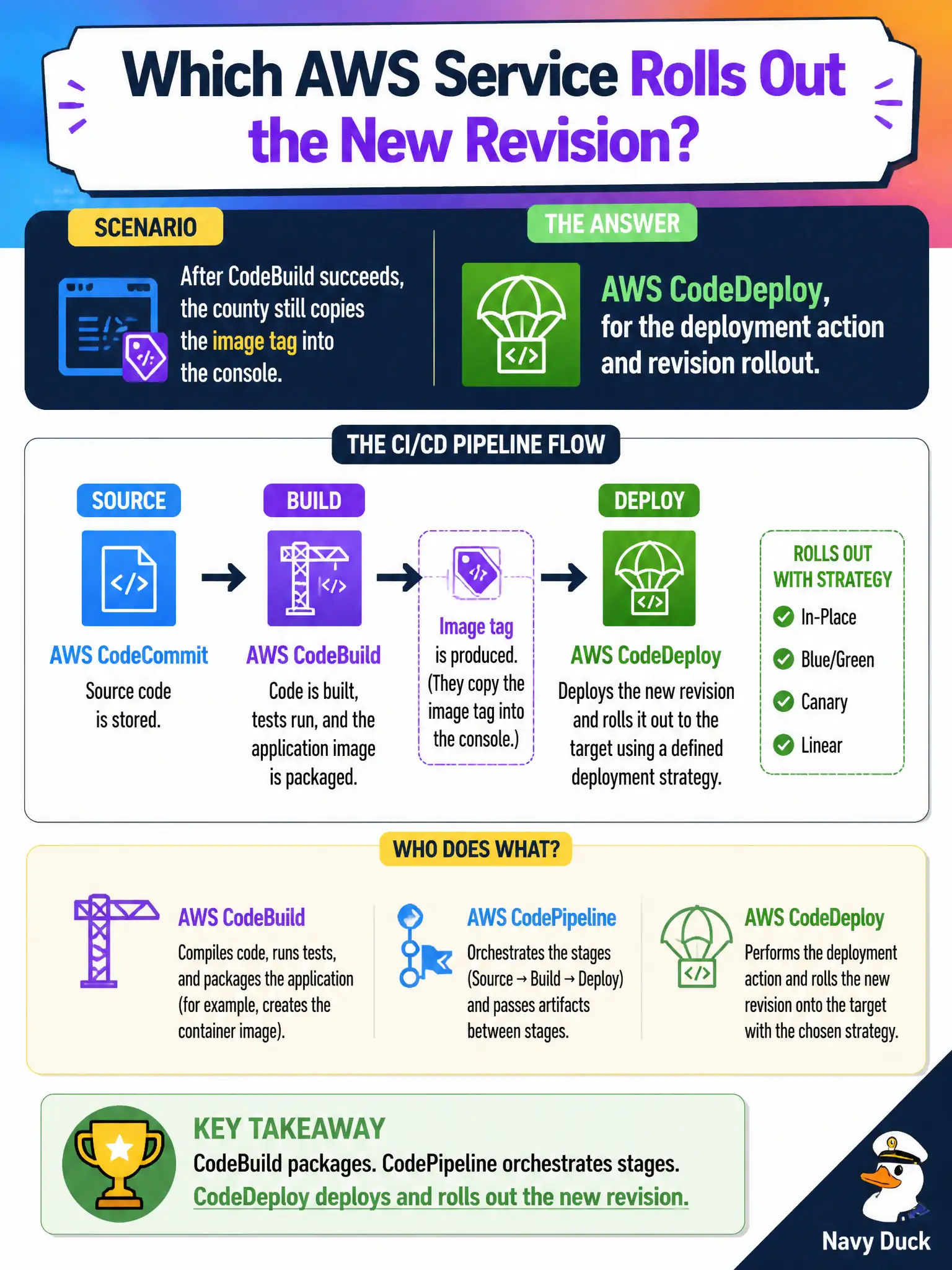 Which AWS Service Rolls Out the New Revision?

SCENARIO

After CodeBuild succeeds, the county still copies the image tag into the console.

THE ANSWER

AWS CodeDeploy, for the deployment action and revision rollout.

THE CI/CD PIPELINE FLOW

SOURCE

AWS CodeCommit
Source code is stored.

BUILD

AWS CodeBuild
Code is built, tests run, and the application image is packaged.

Image tag is produced. (They copy the image tag into the console.)

DEPLOY

AWS CodeDeploy
Deploys the new revision and rolls it out to the target using a defined deployment strategy.

ROLLS OUT WITH STRATEGY
In-Place
Blue/Green
Canary
Linear

WHO DOES WHAT?

AWS CodeBuild
Compiles code, runs tests, and packages the application (for example, creates the container image).

AWS CodePipeline
Orchestrates the stages (Source → Build → Deploy) and passes artifacts between stages.

AWS CodeDeploy
Performs the deployment action and rolls the new revision onto the target with the chosen strategy.

KEY TAKEAWAY
CodeBuild packages. CodePipeline orchestrates stages.
CodeDeploy deploys and rolls out the new revision.

Navy Duck