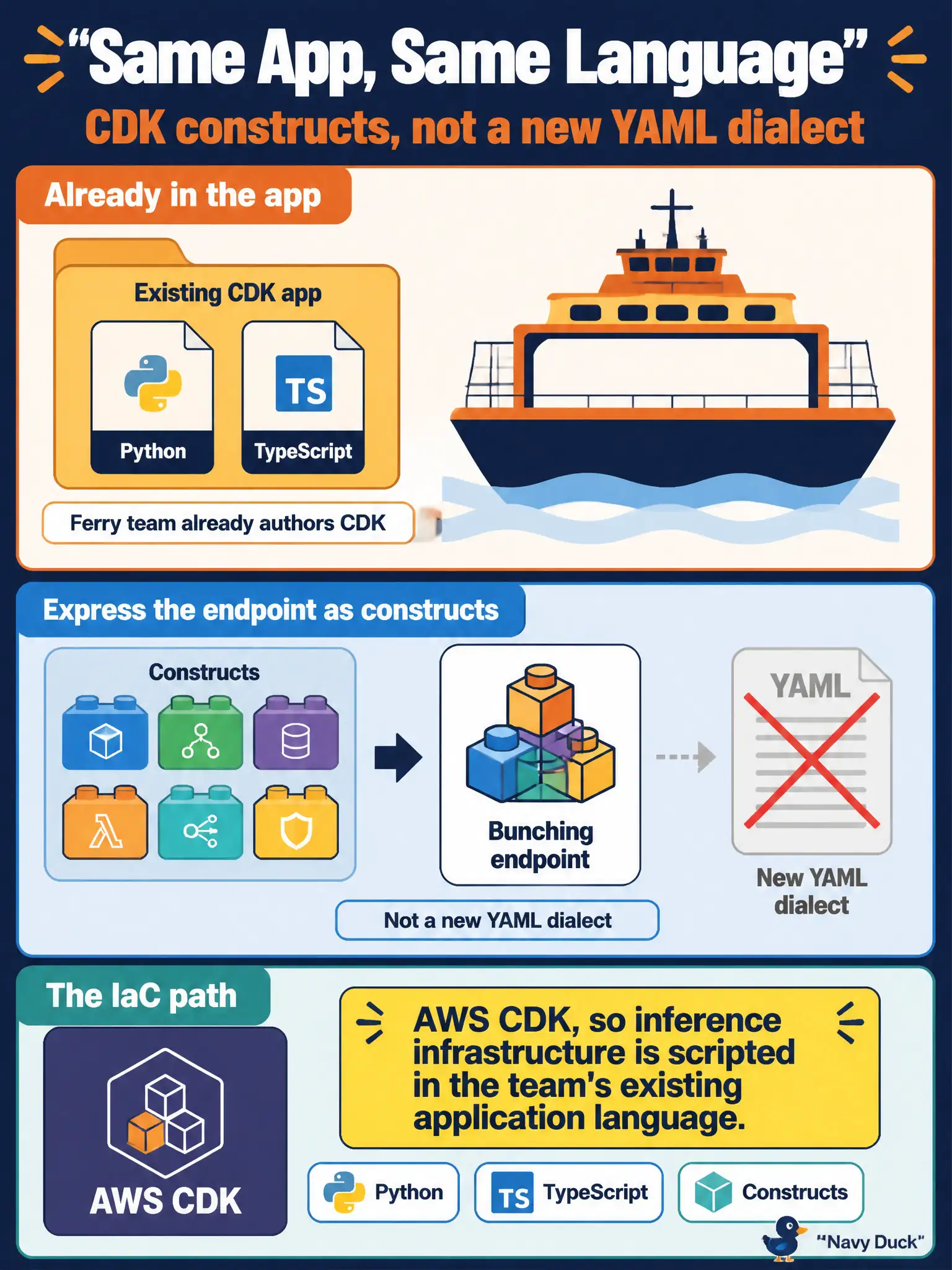 "Same App, Same Language"
CDK constructs, not a new YAML dialect

Already in the app

Existing CDK app

TS

Python

TypeScript

Ferry team already authors CDK

Express the endpoint as constructs

Constructs

Bunching endpoint

YAML

New YAML dialect

Not a new YAML dialect

The IaC path

AWS CDK

AWS CDK, so inference infrastructure is scripted in the team's existing application language.

Python

TS TypeScript

Constructs

"Navy Duck"