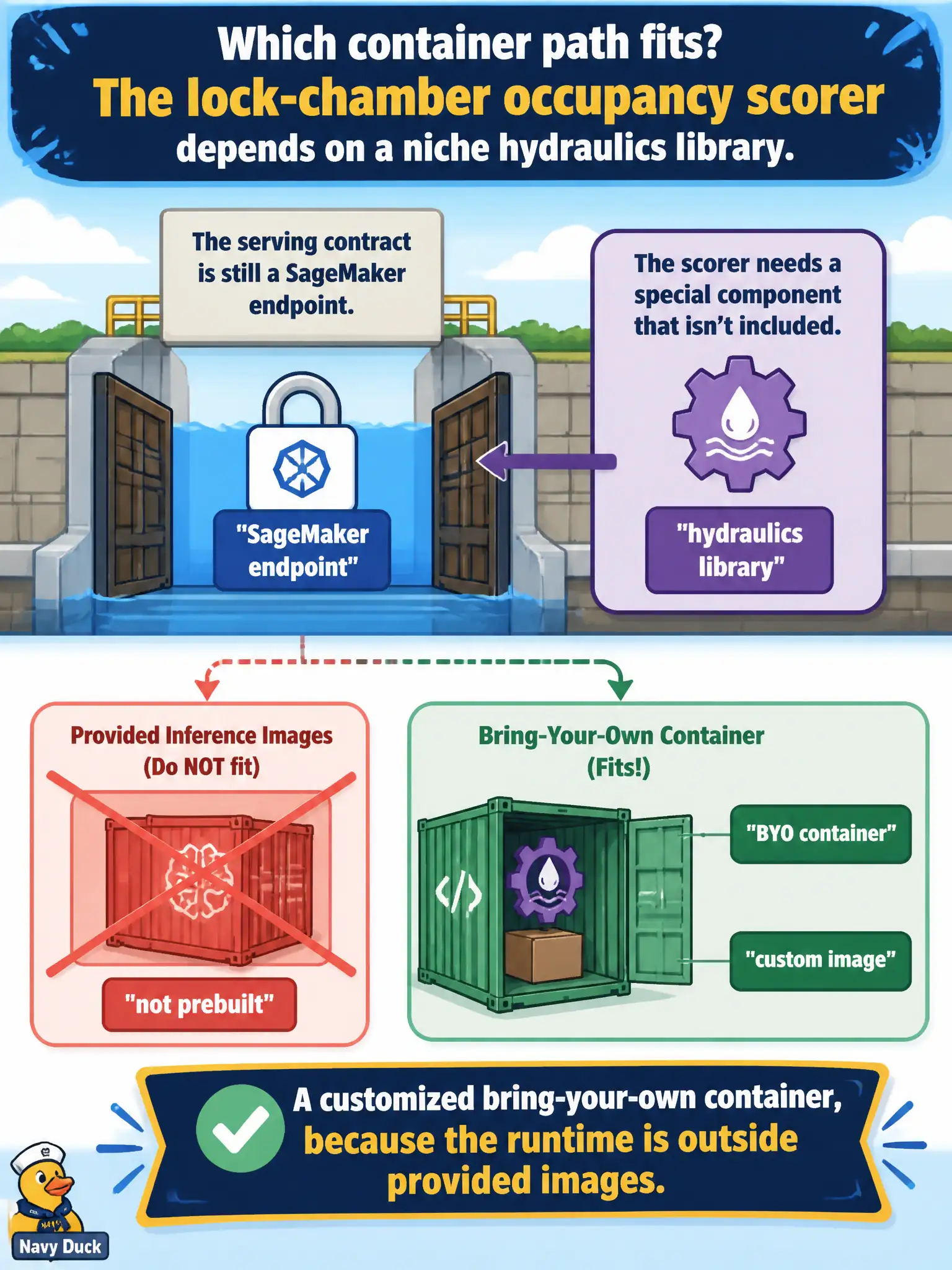 Which container path fits?
The lock-chamber occupancy scorer depends on a niche hydraulics library.

The serving contract is still a SageMaker endpoint.

"SageMaker endpoint"

The scorer needs a special component that isn't included.

"hydraulics library"

Provided Inference Images (Do NOT fit)

"not prebuilt"

Bring-Your-Own Container (Fits!)

"BYO container"

"custom image"

A customized bring-your-own container, because the runtime is outside provided images.

Navy Duck