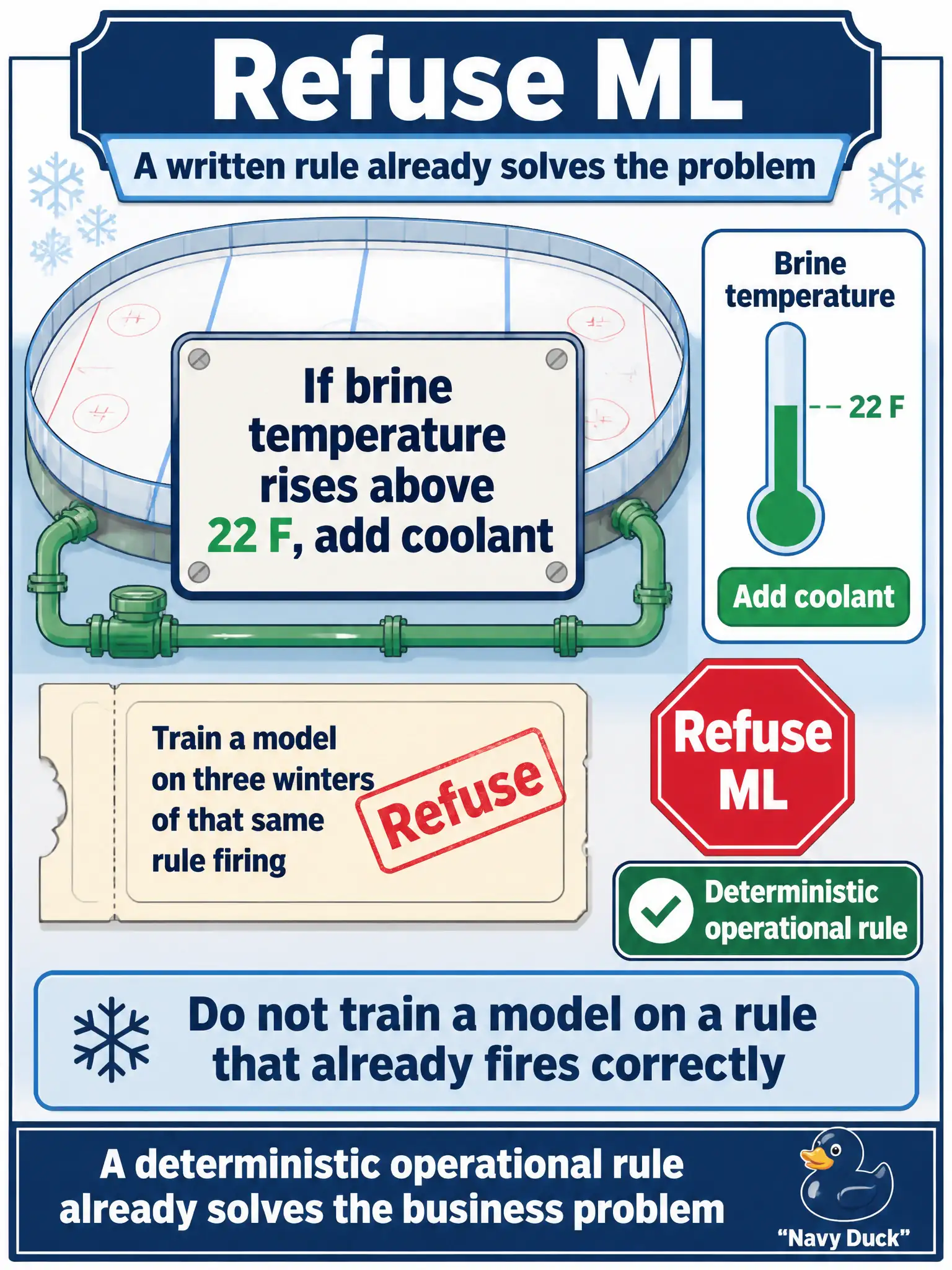 Refuse ML

A written rule already solves the problem

If brine temperature rises above 22 F, add coolant

Brine temperature

22 F

Add coolant

Train a model on three winters of that same rule firing

Refuse

Refuse ML

Deterministic operational rule

Do not train a model on a rule that already fires correctly

A deterministic operational rule already solves the business problem

"Navy Duck"