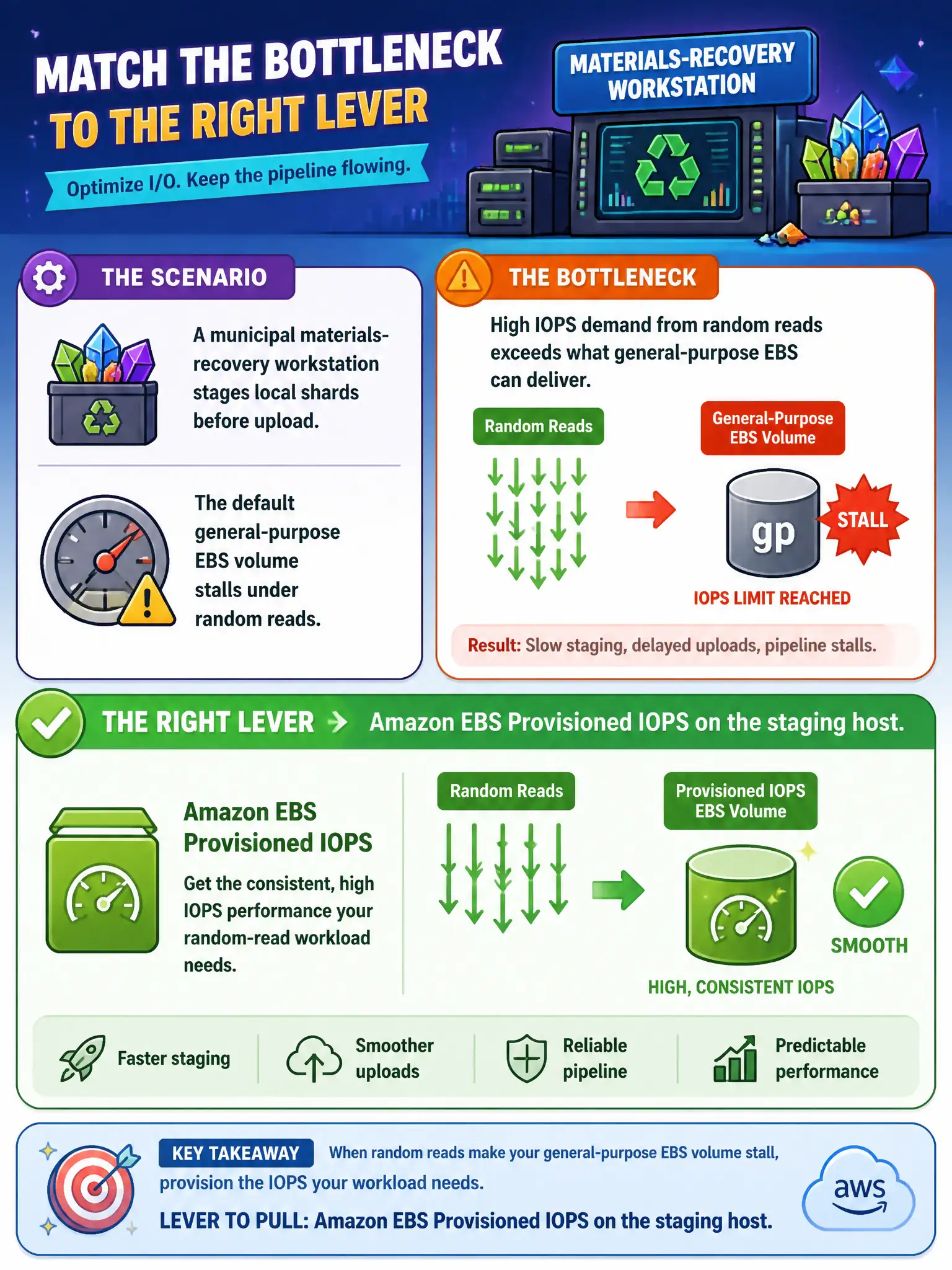 MATCH THE BOTTLENECK TO THE RIGHT LEVER

Optimize I/O. Keep the pipeline flowing.

MATERIALS-RECOVERY WORKSTATION

THE SCENARIO

A municipal materials-recovery workstation stages local shards before upload.

The default general-purpose EBS volume stalls under random reads.

THE BOTTLENECK

High IOPS demand from random reads exceeds what general-purpose EBS can deliver.

Random Reads

General-Purpose EBS Volume

gp

STALL

IOPS LIMIT REACHED

Result: Slow staging, delayed uploads, pipeline stalls.

THE RIGHT LEVER → Amazon EBS Provisioned IOPS on the staging host.

Amazon EBS Provisioned IOPS

Get the consistent, high IOPS performance your random-read workload needs.

Random Reads

Provisioned IOPS EBS Volume

SMOOTH

HIGH, CONSISTENT IOPS

Faster staging

Smoother uploads

Reliable pipeline

Predictable performance

KEY TAKEAWAY When random reads make your general-purpose EBS volume stall, provision the IOPS your workload needs.

LEVER TO PULL: Amazon EBS Provisioned IOPS on the staging host.

aws