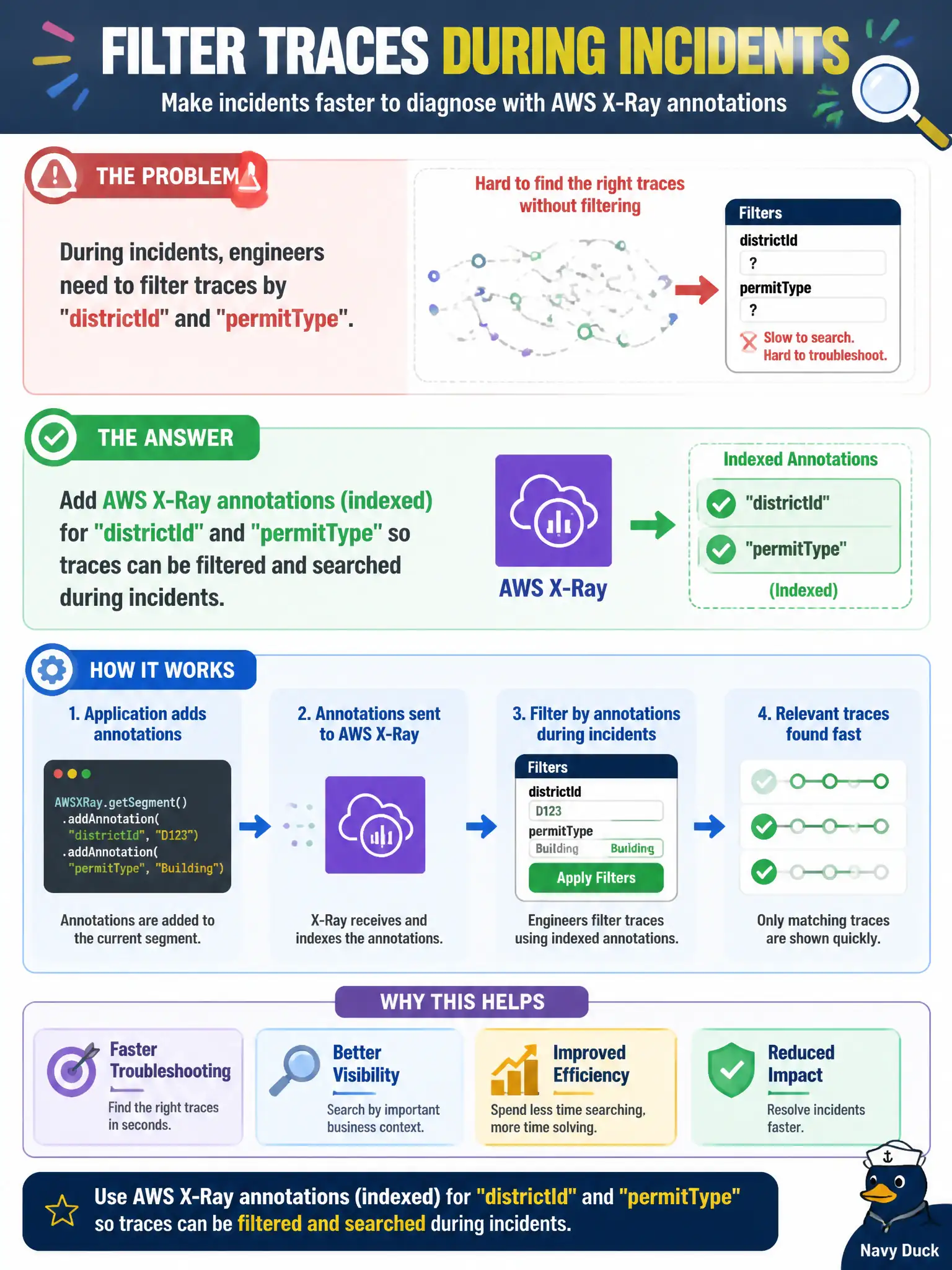 FILTER TRACES DURING INCIDENTS

Make incidents faster to diagnose with AWS X-Ray annotations

THE PROBLEM

During incidents, engineers need to filter traces by "districtId" and "permitType".

Hard to find the right traces without filtering

Filters
districtId
?
permitType
?
Slow to search.
Hard to troubleshoot.

THE ANSWER

Add AWS X-Ray annotations (indexed) for "districtId" and "permitType" so traces can be filtered and searched during incidents.

AWS X-Ray

Indexed Annotations
"districtId"
"permitType"
(Indexed)

HOW IT WORKS

1. Application adds annotations

AWSXRay.getSegment()
.addAnnotation(
"districtId", "D123")
.addAnnotation(
"permitType", "Building")

Annotations are added to the current segment.

2. Annotations sent to AWS X-Ray

X-Ray receives and indexes the annotations.

3. Filter by annotations during incidents

Filters
districtId
D123
permitType
Building Building
Apply Filters

Engineers filter traces using indexed annotations.

4. Relevant traces found fast

Only matching traces are shown quickly.

WHY THIS HELPS

Faster Troubleshooting
Find the right traces in seconds.

Better Visibility
Search by important business context.

Improved Efficiency
Spend less time searching, more time solving.

Reduced Impact
Resolve incidents faster.

Use AWS X-Ray annotations (indexed) for "districtId" and "permitType" so traces can be filtered and searched during incidents.

Navy Duck