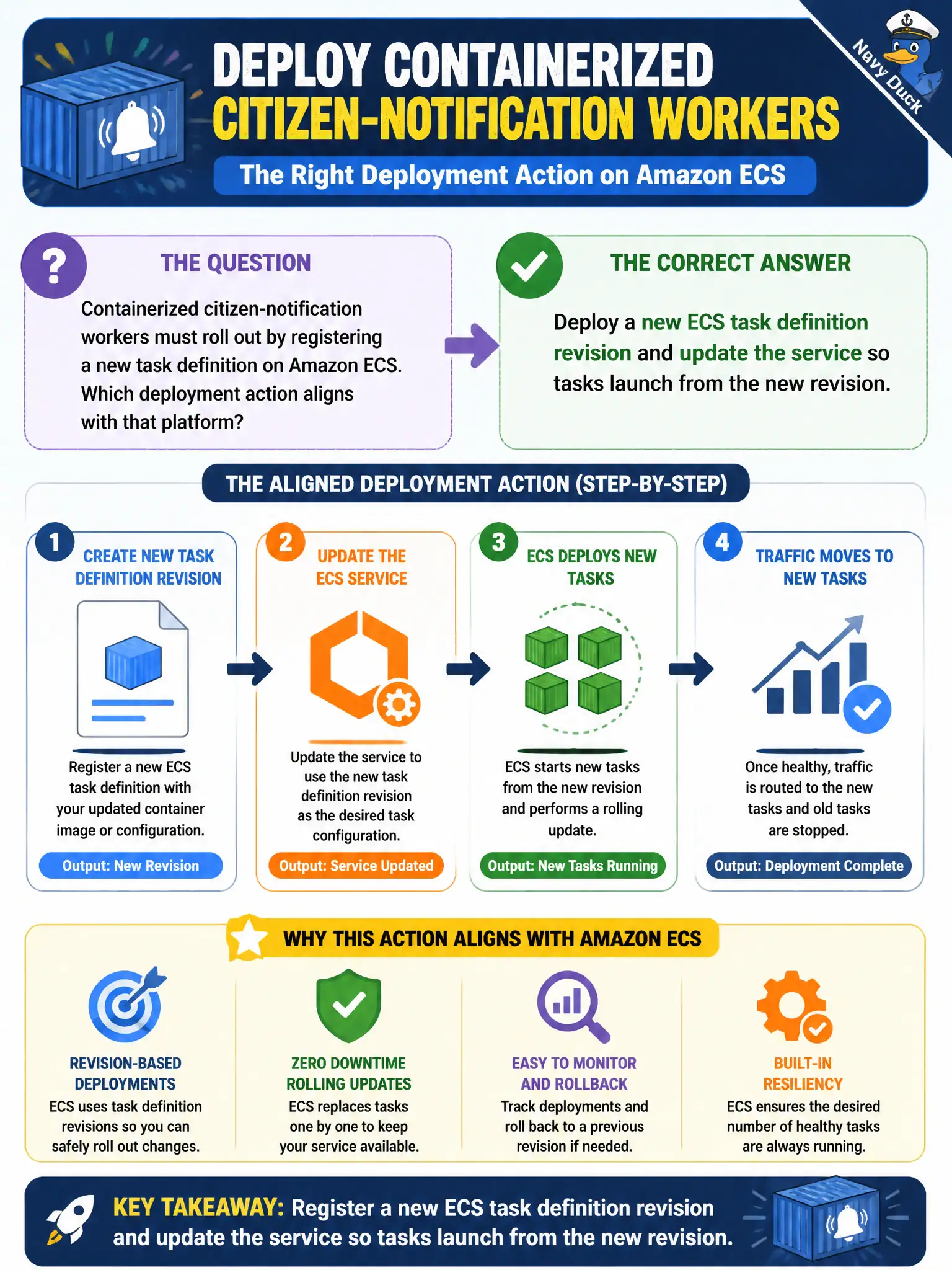 DEPLOY CONTAINERIZED CITIZEN-NOTIFICATION WORKERS

The Right Deployment Action on Amazon ECS

Navy Duck

?

THE QUESTION

Containerized citizen-notification workers must roll out by registering a new task definition on Amazon ECS. Which deployment action aligns with that platform?

THE CORRECT ANSWER

Deploy a new ECS task definition revision and update the service so tasks launch from the new revision.

THE ALIGNED DEPLOYMENT ACTION (STEP-BY-STEP)

1 CREATE NEW TASK DEFINITION REVISION

Register a new ECS task definition with your updated container image or configuration.

Output: New Revision

2 UPDATE THE ECS SERVICE

Update the service to use the new task definition revision as the desired task configuration.

Output: Service Updated

3 ECS DEPLOYS NEW TASKS

ECS starts new tasks from the new revision and performs a rolling update.

Output: New Tasks Running

4 TRAFFIC MOVES TO NEW TASKS

Once healthy, traffic is routed to the new tasks and old tasks are stopped.

Output: Deployment Complete

WHY THIS ACTION ALIGNS WITH AMAZON ECS

REVISION-BASED DEPLOYMENTS
ECS uses task definition revisions so you can safely roll out changes.

ZERO DOWNTIME ROLLING UPDATES
ECS replaces tasks one by one to keep your service available.

EASY TO MONITOR AND ROLLBACK
Track deployments and roll back to a previous revision if needed.

BUILT-IN RESILIENCY
ECS ensures the desired number of healthy tasks are always running.

KEY TAKEAWAY: Register a new ECS task definition revision and update the service so tasks launch from the new revision.