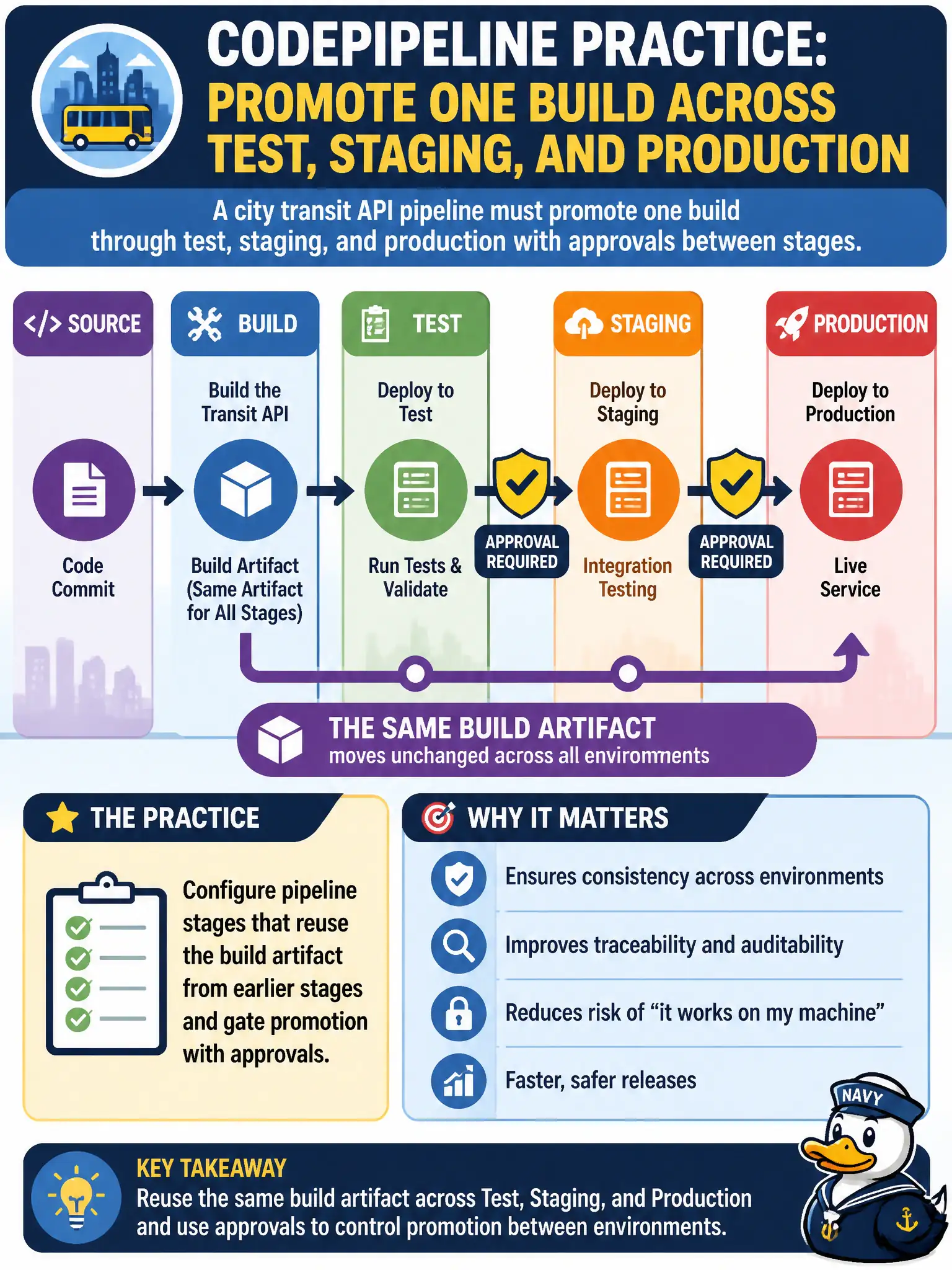 CODEPIPELINE PRACTICE:
PROMOTE ONE BUILD ACROSS TEST, STAGING, AND PRODUCTION

A city transit API pipeline must promote one build through test, staging, and production with approvals between stages.

</> SOURCE

Code Commit

BUILD

Build the Transit API

Build Artifact (Same Artifact for All Stages)

TEST

Deploy to Test

Run Tests & Validate

APPROVAL REQUIRED

STAGING

Deploy to Staging

Integration Testing

APPROVAL REQUIRED

PRODUCTION

Deploy to Production

Live Service

THE SAME BUILD ARTIFACT
moves unchanged across all environments

THE PRACTICE

Configure pipeline stages that reuse the build artifact from earlier stages and gate promotion with approvals.

WHY IT MATTERS

Ensures consistency across environments

Improves traceability and auditability

Reduces risk of “it works on my machine”

Faster, safer releases

NAVY

KEY TAKEAWAY
Reuse the same build artifact across Test, Staging, and Production and use approvals to control promotion between environments.