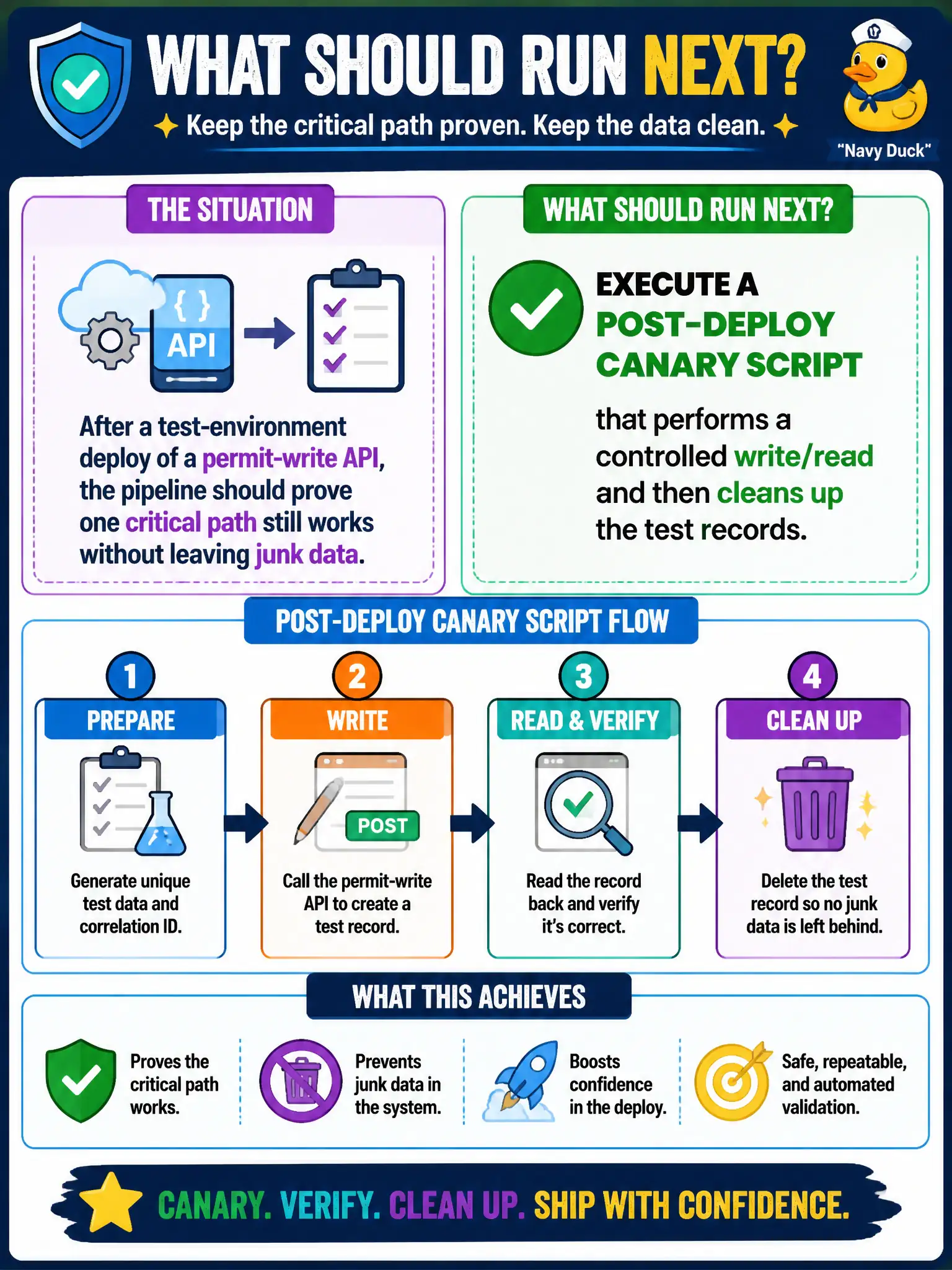 WHAT SHOULD RUN NEXT?

Keep the critical path proven. Keep the data clean.

"Navy Duck"

THE SITUATION

{ }
API

After a test-environment deploy of a permit-write API, the pipeline should prove one critical path still works without leaving junk data.

WHAT SHOULD RUN NEXT?

EXECUTE A POST-DEPLOY CANARY SCRIPT

that performs a controlled write/read and then cleans up the test records.

POST-DEPLOY CANARY SCRIPT FLOW

1
PREPARE
Generate unique test data and correlation ID.

2
WRITE
POST
Call the permit-write API to create a test record.

3
READ & VERIFY
Read the record back and verify it's correct.

4
CLEAN UP
Delete the test record so no junk data is left behind.

WHAT THIS ACHIEVES

Proves the critical path works.

Prevents junk data in the system.

Boosts confidence in the deploy.

Safe, repeatable, and automated validation.

CANARY. VERIFY. CLEAN UP. SHIP WITH CONFIDENCE.