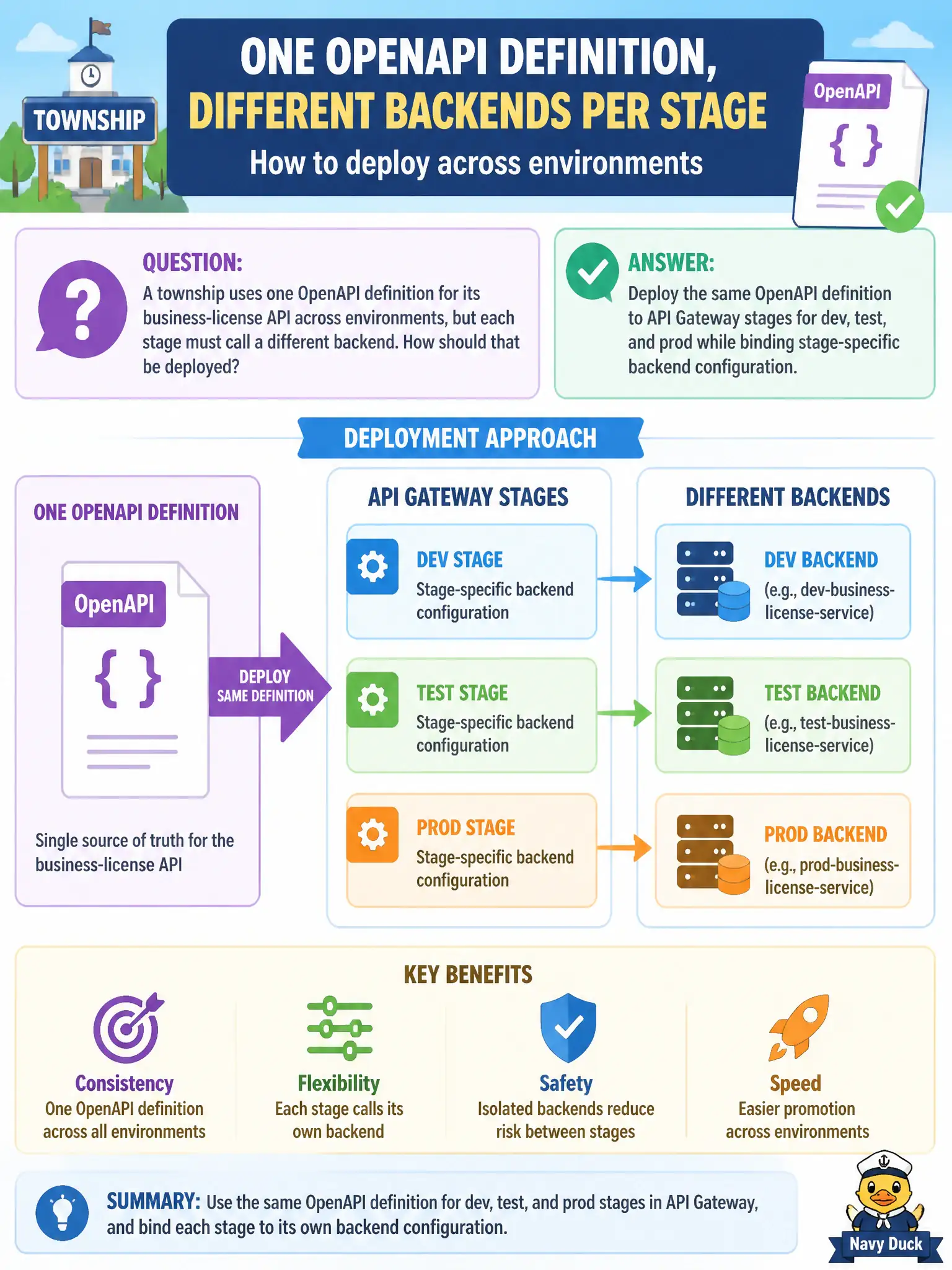 TOWNSHIP

ONE OPENAPI DEFINITION, DIFFERENT BACKENDS PER STAGE

How to deploy across environments

OpenAPI
{ }

QUESTION:
A township uses one OpenAPI definition for its business-license API across environments, but each stage must call a different backend. How should that be deployed?

ANSWER:
Deploy the same OpenAPI definition to API Gateway stages for dev, test, and prod while binding stage-specific backend configuration.

DEPLOYMENT APPROACH

ONE OPENAPI DEFINITION

OpenAPI
{ }

DEPLOY SAME DEFINITION

Single source of truth for the business-license API

API GATEWAY STAGES

DEV STAGE
Stage-specific backend configuration

TEST STAGE
Stage-specific backend configuration

PROD STAGE
Stage-specific backend configuration

DIFFERENT BACKENDS

DEV BACKEND
(e.g., dev-business-license-service)

TEST BACKEND
(e.g., test-business-license-service)

PROD BACKEND
(e.g., prod-business-license-service)

KEY BENEFITS

Consistency
One OpenAPI definition across all environments

Flexibility
Each stage calls its own backend

Safety
Isolated backends reduce risk between stages

Speed
Easier promotion across environments

SUMMARY: Use the same OpenAPI definition for dev, test, and prod stages in API Gateway, and bind each stage to its own backend configuration.

Navy Duck