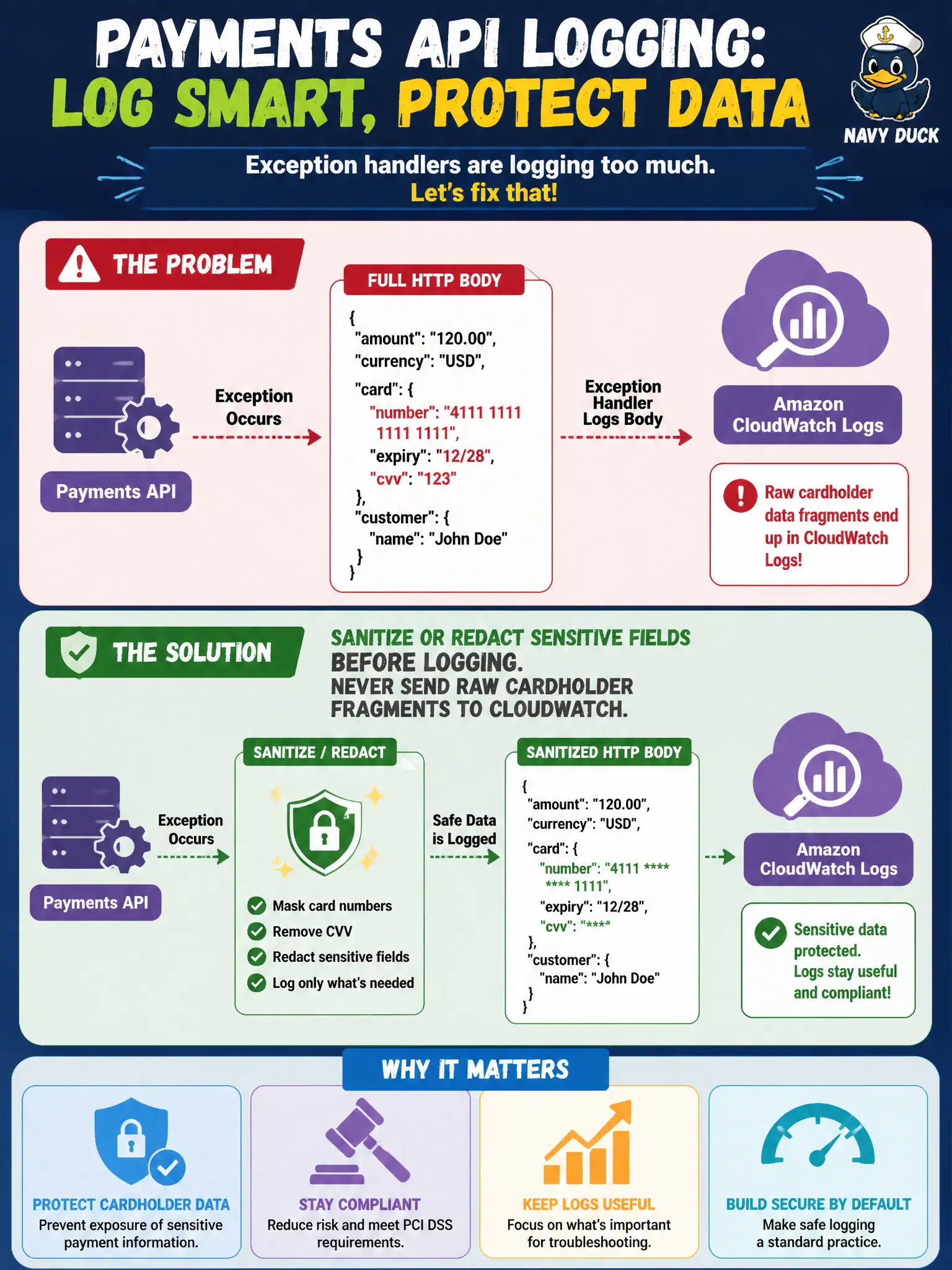 PAYMENTS API LOGGING:
LOG SMART, PROTECT DATA

NAVY DUCK

Exception handlers are logging too much.
Let's fix that!

THE PROBLEM

Payments API

Exception Occurs

FULL HTTP BODY

{
"amount": "120.00",
"currency": "USD",
"card": {
"number": "4111 1111 1111 1111",
"expiry": "12/28",
"cvv": "123"
},
"customer": {
"name": "John Doe"
}
}

Exception Handler Logs Body

Amazon CloudWatch Logs

Raw cardholder data fragments end up in CloudWatch Logs!

THE SOLUTION

SANITIZE OR REDACT SENSITIVE FIELDS BEFORE LOGGING.
NEVER SEND RAW CARDHOLDER FRAGMENTS TO CLOUDWATCH.

Payments API

Exception Occurs

SANITIZE / REDACT

Mask card numbers
Remove CVV
Redact sensitive fields
Log only what's needed

Safe Data is Logged

SANITIZED HTTP BODY

{
"amount": "120.00",
"currency": "USD",
"card": {
"number": "4111 **** **** 1111",
"expiry": "12/28",
"cvv": "***"
},
"customer": {
"name": "John Doe"
}
}

Amazon CloudWatch Logs

Sensitive data protected.
Logs stay useful and compliant!

WHY IT MATTERS

PROTECT CARDHOLDER DATA
Prevent exposure of sensitive payment information.

STAY COMPLIANT
Reduce risk and meet PCI DSS requirements.

KEEP LOGS USEFUL
Focus on what's important for troubleshooting.

BUILD SECURE BY DEFAULT
Make safe logging a standard practice.