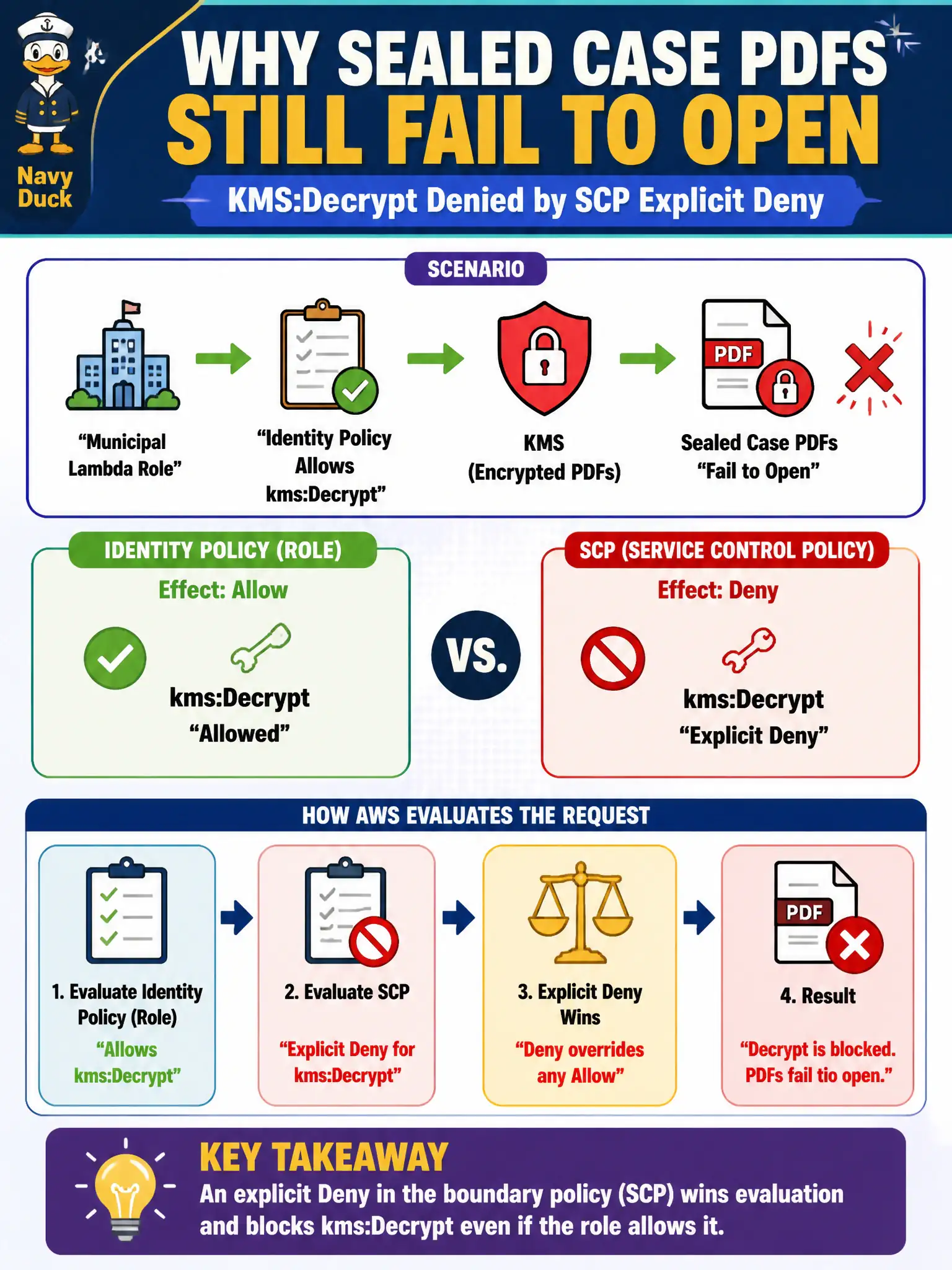 Navy Duck

WHY SEALED CASE PDFS STILL FAIL TO OPEN

KMS:Decrypt Denied by SCP Explicit Deny

SCENARIO

“Municipal Lambda Role”

“Identity Policy Allows kms:Decrypt”

KMS (Encrypted PDFs)

PDF

Sealed Case PDFs “Fail to Open”

IDENTITY POLICY (ROLE)

Effect: Allow

kms:Decrypt “Allowed”

VS.

SCP (SERVICE CONTROL POLICY)

Effect: Deny

kms:Decrypt “Explicit Deny”

HOW AWS EVALUATES THE REQUEST

1. Evaluate Identity Policy (Role)
“Allows kms:Decrypt”

2. Evaluate SCP
“Explicit Deny for kms:Decrypt”

3. Explicit Deny Wins
“Deny overrides any Allow”

PDF

4. Result
“Decrypt is blocked. PDFs fail tio open.”

KEY TAKEAWAY
An explicit Deny in the boundary policy (SCP) wins evaluation and blocks kms:Decrypt even if the role allows it.