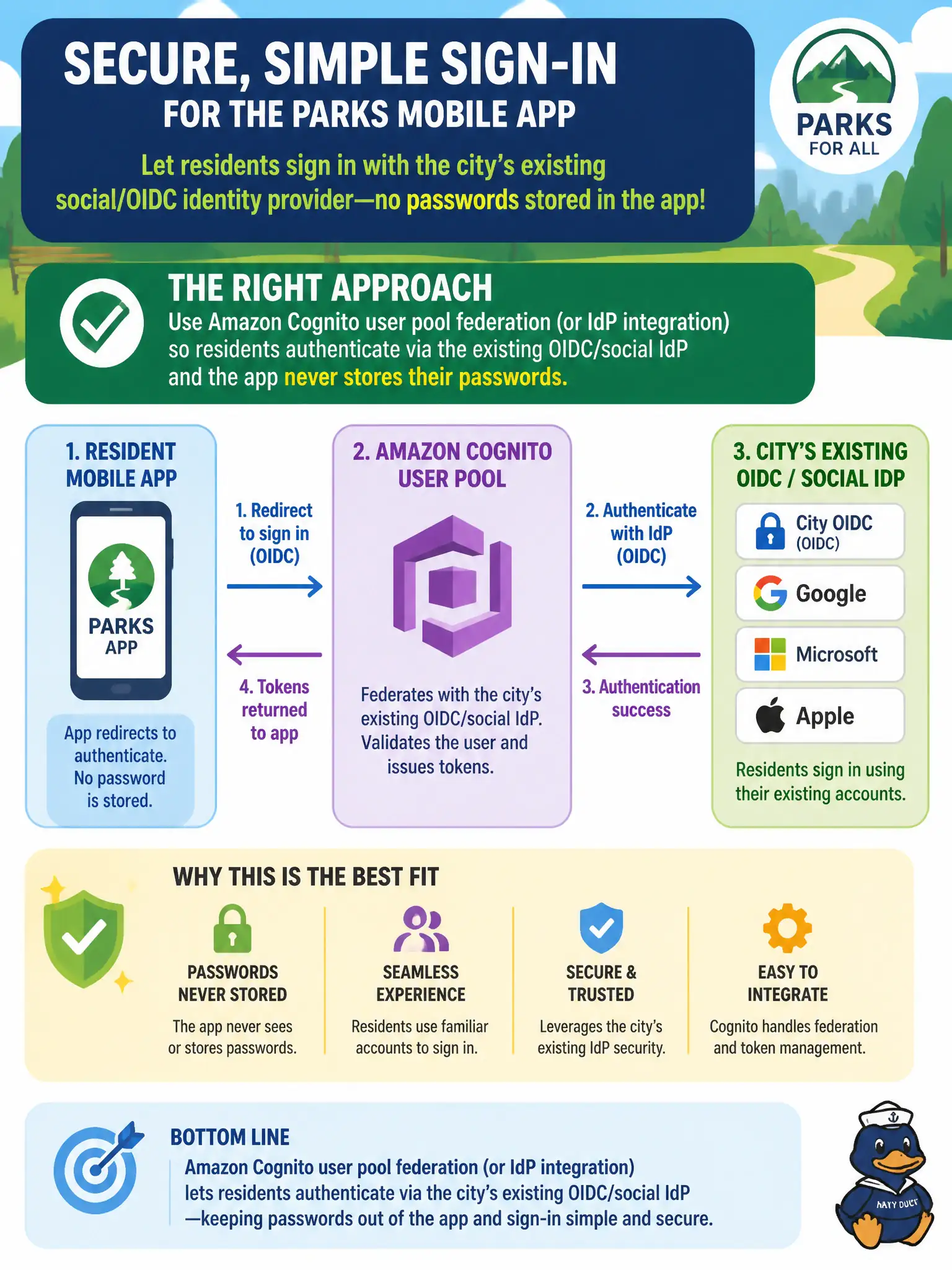 SECURE, SIMPLE SIGN-IN
FOR THE PARKS MOBILE APP

Let residents sign in with the city's existing social/OIDC identity provider—no passwords stored in the app!

PARKS
FOR ALL

THE RIGHT APPROACH
Use Amazon Cognito user pool federation (or IdP integration) so residents authenticate via the existing OIDC/social IdP and the app never stores their passwords.

1. RESIDENT MOBILE APP

PARKS APP

App redirects to authenticate. No password is stored.

1. Redirect to sign in (OIDC)

4. Tokens returned to app

2. AMAZON COGNITO USER POOL

Federates with the city's existing OIDC/social IdP. Validates the user and issues tokens.

2. Authenticate with IdP (OIDC)

3. Authentication success

3. CITY'S EXISTING OIDC / SOCIAL IDP

City OIDC (OIDC)

Google

Microsoft

Apple

Residents sign in using their existing accounts.

WHY THIS IS THE BEST FIT

PASSWORDS NEVER STORED
The app never sees or stores passwords.

SEAMLESS EXPERIENCE
Residents use familiar accounts to sign in.

SECURE & TRUSTED
Leverages the city's existing IdP security.

EASY TO INTEGRATE
Cognito handles federation and token management.

BOTTOM LINE
Amazon Cognito user pool federation (or IdP integration) lets residents authenticate via the city's existing OIDC/social IdP —keeping passwords out of the app and sign-in simple and secure.

NAVY DUCK