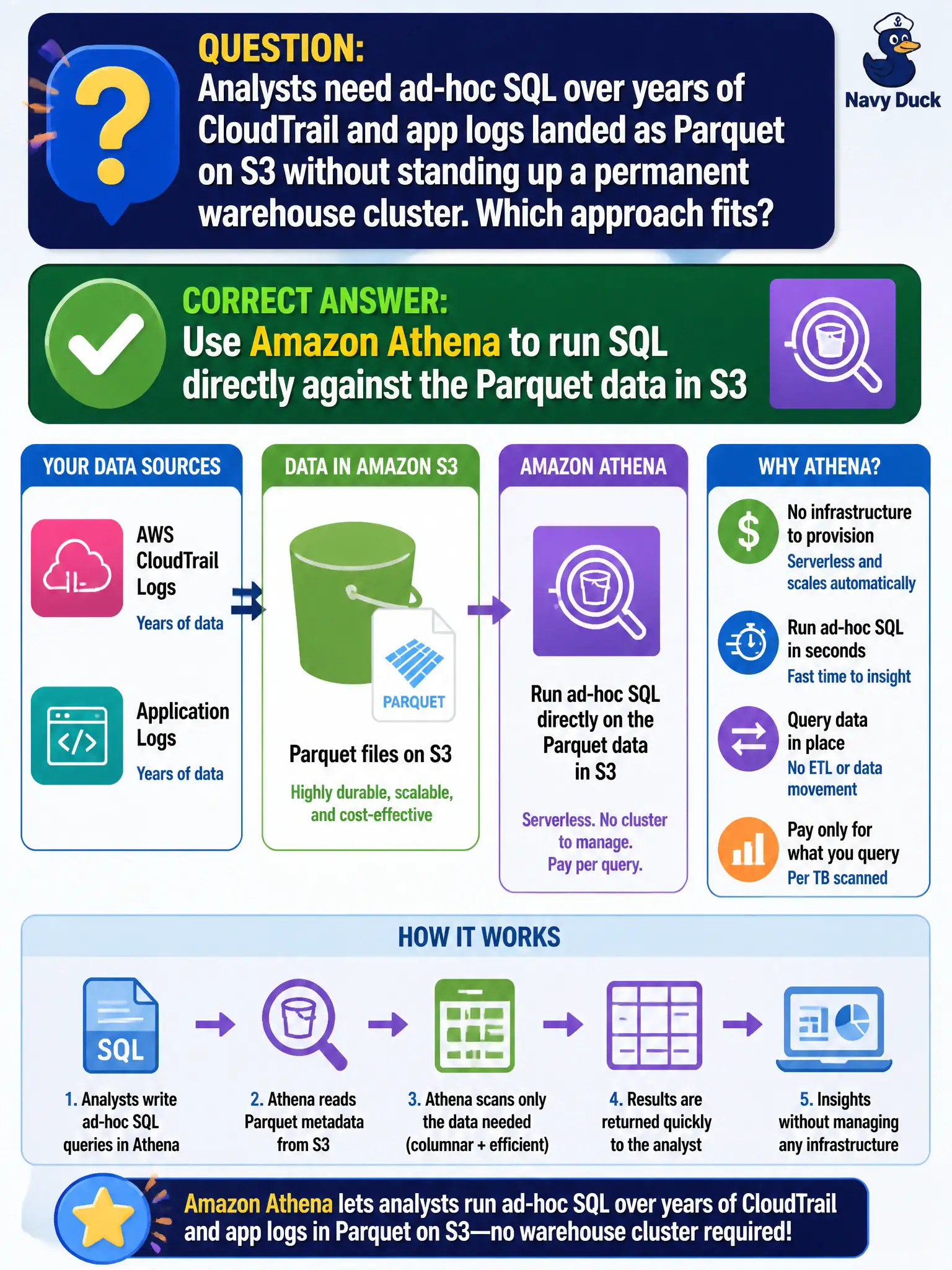 QUESTION:
Analysts need ad-hoc SQL over years of CloudTrail and app logs landed as Parquet on S3 without standing up a permanent warehouse cluster. Which approach fits?

Navy Duck

CORRECT ANSWER:
Use Amazon Athena to run SQL directly against the Parquet data in S3

YOUR DATA SOURCES

AWS CloudTrail Logs
Years of data

Application Logs
Years of data

DATA IN AMAZON S3

PARQUET

Parquet files on S3
Highly durable, scalable, and cost-effective

AMAZON ATHENA

Run ad-hoc SQL directly on the Parquet data in S3
Serverless. No cluster to manage. Pay per query.

WHY ATHENA?

No infrastructure to provision
Serverless and scales automatically

Run ad-hoc SQL in seconds
Fast time to insight

Query data in place
No ETL or data movement

Pay only for what you query
Per TB scanned

HOW IT WORKS

SQL

1. Analysts write ad-hoc SQL queries in Athena

2. Athena reads Parquet metadata from S3

3. Athena scans only the data needed (columnar + efficient)

4. Results are returned quickly to the analyst

5. Insights without managing any infrastructure

Amazon Athena lets analysts run ad-hoc SQL over years of CloudTrail and app logs in Parquet on S3—no warehouse cluster required!