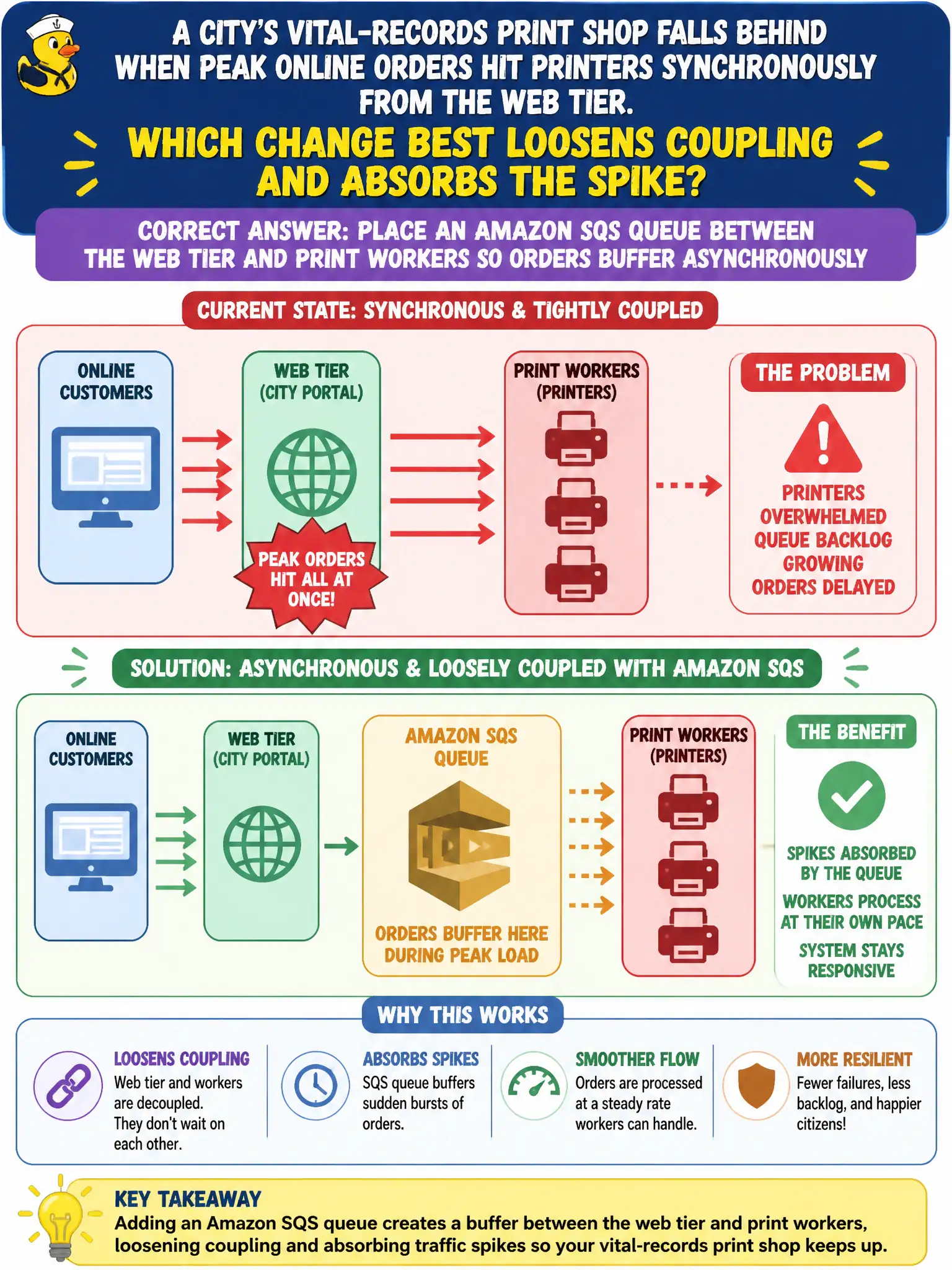 A CITY'S VITAL-RECORDS PRINT SHOP FALLS BEHIND WHEN PEAK ONLINE ORDERS HIT PRINTERS SYNCHRONOUSLY FROM THE WEB TIER.

WHICH CHANGE BEST LOOSENS COUPLING AND ABSORBS THE SPIKE?

CORRECT ANSWER: PLACE AN AMAZON SQS QUEUE BETWEEN THE WEB TIER AND PRINT WORKERS SO ORDERS BUFFER ASYNCHRONOUSLY

CURRENT STATE: SYNCHRONOUS & TIGHTLY COUPLED

ONLINE CUSTOMERS

WEB TIER (CITY PORTAL)

PEAK ORDERS HIT ALL AT ONCE!

PRINT WORKERS (PRINTERS)

THE PROBLEM

PRINTERS OVERWHELMED
QUEUE BACKLOG GROWING
ORDERS DELAYED

SOLUTION: ASYNCHRONOUS & LOOSELY COUPLED WITH AMAZON SQS

ONLINE CUSTOMERS

WEB TIER (CITY PORTAL)

AMAZON SQS QUEUE

ORDERS BUFFER HERE DURING PEAK LOAD

PRINT WORKERS (PRINTERS)

THE BENEFIT

SPIKES ABSORBED BY THE QUEUE
WORKERS PROCESS AT THEIR OWN PACE
SYSTEM STAYS RESPONSIVE

WHY THIS WORKS

LOOSENS COUPLING
Web tier and workers are decoupled. They don't wait on each other.

ABSORBS SPIKES
SQS queue buffers sudden bursts of orders.

SMOOTHER FLOW
Orders are processed at a steady rate workers can handle.

MORE RESILIENT
Fewer failures, less backlog, and happier citizens!

KEY TAKEAWAY
Adding an Amazon SQS queue creates a buffer between the web tier and print workers, loosening coupling and absorbing traffic spikes so your vital-records print shop keeps up.