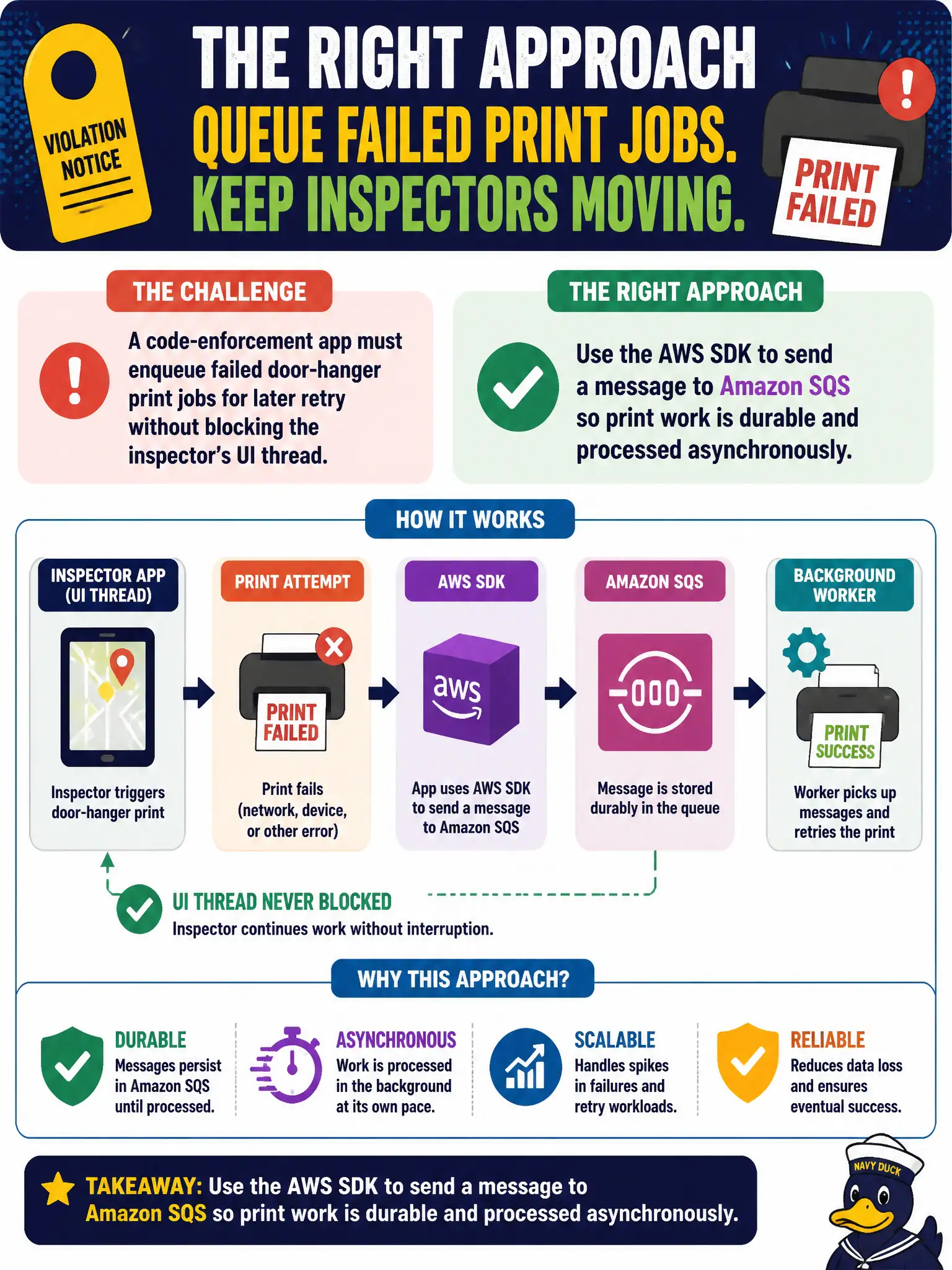 VIOLATION NOTICE

THE RIGHT APPROACH
QUEUE FAILED PRINT JOBS.
KEEP INSPECTORS MOVING.

PRINT FAILED

THE CHALLENGE

A code-enforcement app must enqueue failed door-hanger print jobs for later retry without blocking the inspector's UI thread.

THE RIGHT APPROACH

Use the AWS SDK to send a message to Amazon SQS so print work is durable and processed asynchronously.

HOW IT WORKS

INSPECTOR APP (UI THREAD)
Inspector triggers door-hanger print

PRINT ATTEMPT
PRINT FAILED
Print fails (network, device, or other error)

AWS SDK
aws
App uses AWS SDK to send a message to Amazon SQS

AMAZON SQS
Message is stored durably in the queue

BACKGROUND WORKER
PRINT SUCCESS
Worker picks up messages and retries the print

UI THREAD NEVER BLOCKED
Inspector continues work without interruption.

WHY THIS APPROACH?

DURABLE
Messages persist in Amazon SQS until processed.

ASYNCHRONOUS
Work is processed in the background at its own pace.

SCALABLE
Handles spikes in failures and retry workloads.

RELIABLE
Reduces data loss and ensures eventual success.

TAKEAWAY: Use the AWS SDK to send a message to Amazon SQS so print work is durable and processed asynchronously.

NAVY DUCK