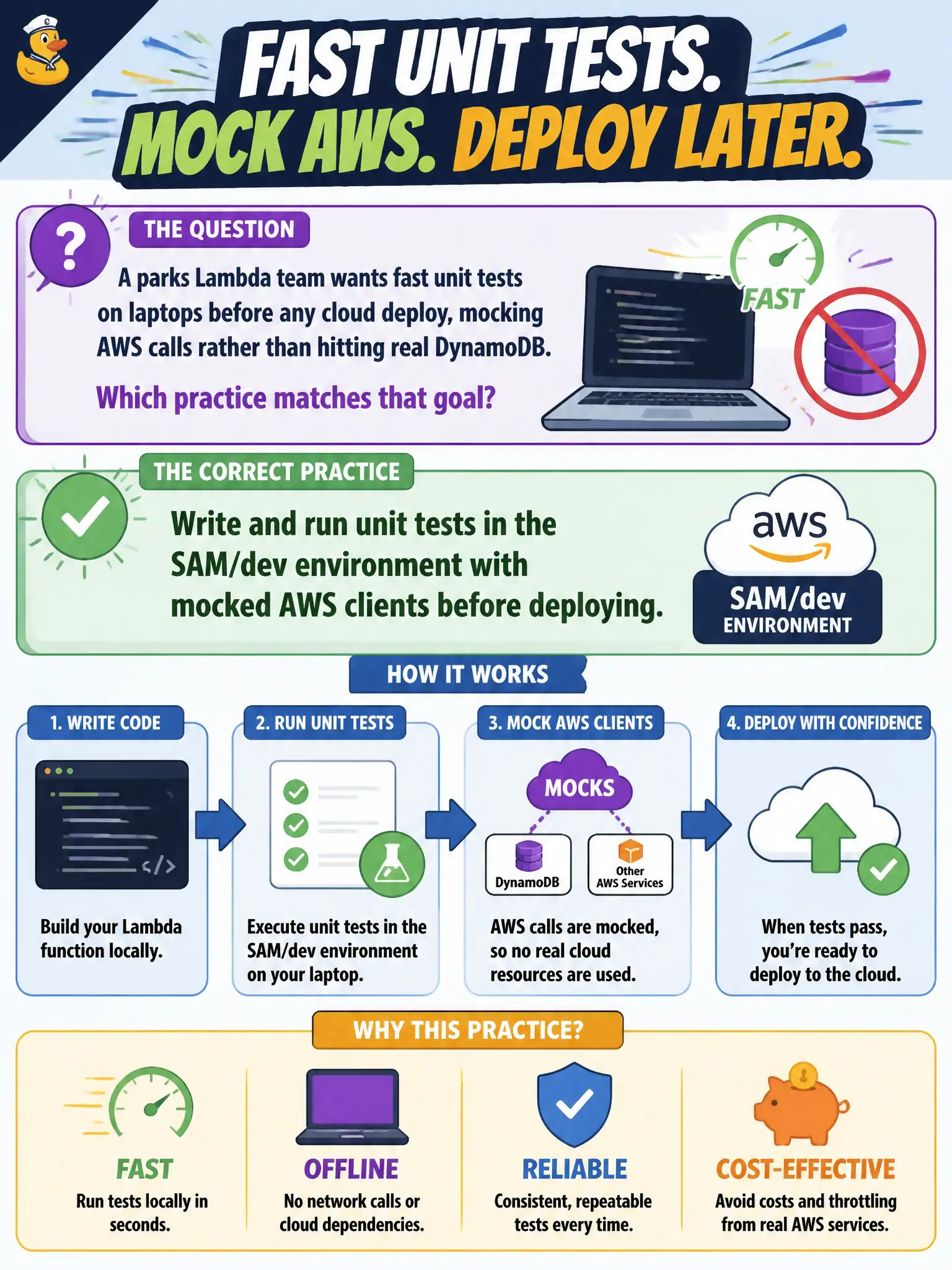 FAST UNIT TESTS.
MOCK AWS. DEPLOY LATER.

THE QUESTION

A parks Lambda team wants fast unit tests on laptops before any cloud deploy, mocking AWS calls rather than hitting real DynamoDB.

Which practice matches that goal?

FAST

THE CORRECT PRACTICE

Write and run unit tests in the SAM/dev environment with mocked AWS clients before deploying.

aws
SAM/dev
ENVIRONMENT

HOW IT WORKS

1. WRITE CODE

Build your Lambda function locally.

2. RUN UNIT TESTS

Execute unit tests in the SAM/dev environment on your laptop.

3. MOCK AWS CLIENTS

MOCKS
DynamoDB
Other AWS Services

AWS calls are mocked, so no real cloud resources are used.

4. DEPLOY WITH CONFIDENCE

When tests pass, you're ready to deploy to the cloud.

WHY THIS PRACTICE?

FAST
Run tests locally in seconds.

OFFLINE
No network calls or cloud dependencies.

RELIABLE
Consistent, repeatable tests every time.

COST-EFFECTIVE
Avoid costs and throttling from real AWS services.