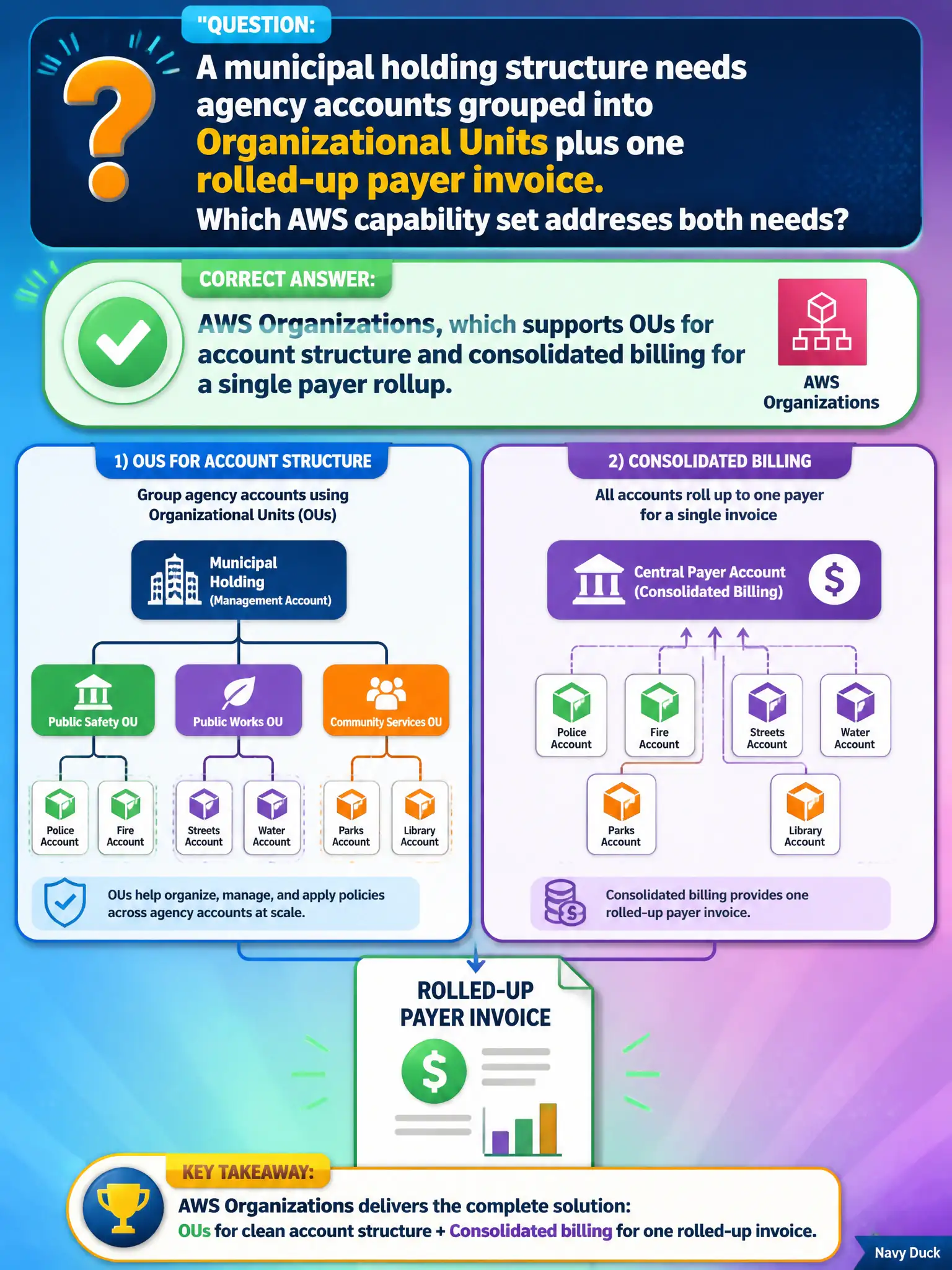 "QUESTION:

A municipal holding structure needs agency accounts grouped into Organizational Units plus one rolled-up payer invoice.
Which AWS capability set addreses both needs?

CORRECT ANSWER:

AWS Organizations, which supports OUs for account structure and consolidated billing for a single payer rollup.

AWS Organizations

1) OUS FOR ACCOUNT STRUCTURE

Group agency accounts using Organizational Units (OUs)

Municipal Holding (Management Account)

Public Safety OU
Public Works OU
Community Services OU

Police Account
Fire Account
Streets Account
Water Account
Parks Account
Library Account

OUs help organize, manage, and apply policies across agency accounts at scale.

2) CONSOLIDATED BILLING

All accounts roll up to one payer for a single invoice

Central Payer Account (Consolidated Billing)

$

Police Account
Fire Account
Streets Account
Water Account
Parks Account
Library Account

Consolidated billing provides one rolled-up payer invoice.

ROLLED-UP PAYER INVOICE

$

KEY TAKEAWAY:

AWS Organizations delivers the complete solution:
OUs for clean account structure + Consolidated billing for one rolled-up invoice.

Navy Duck