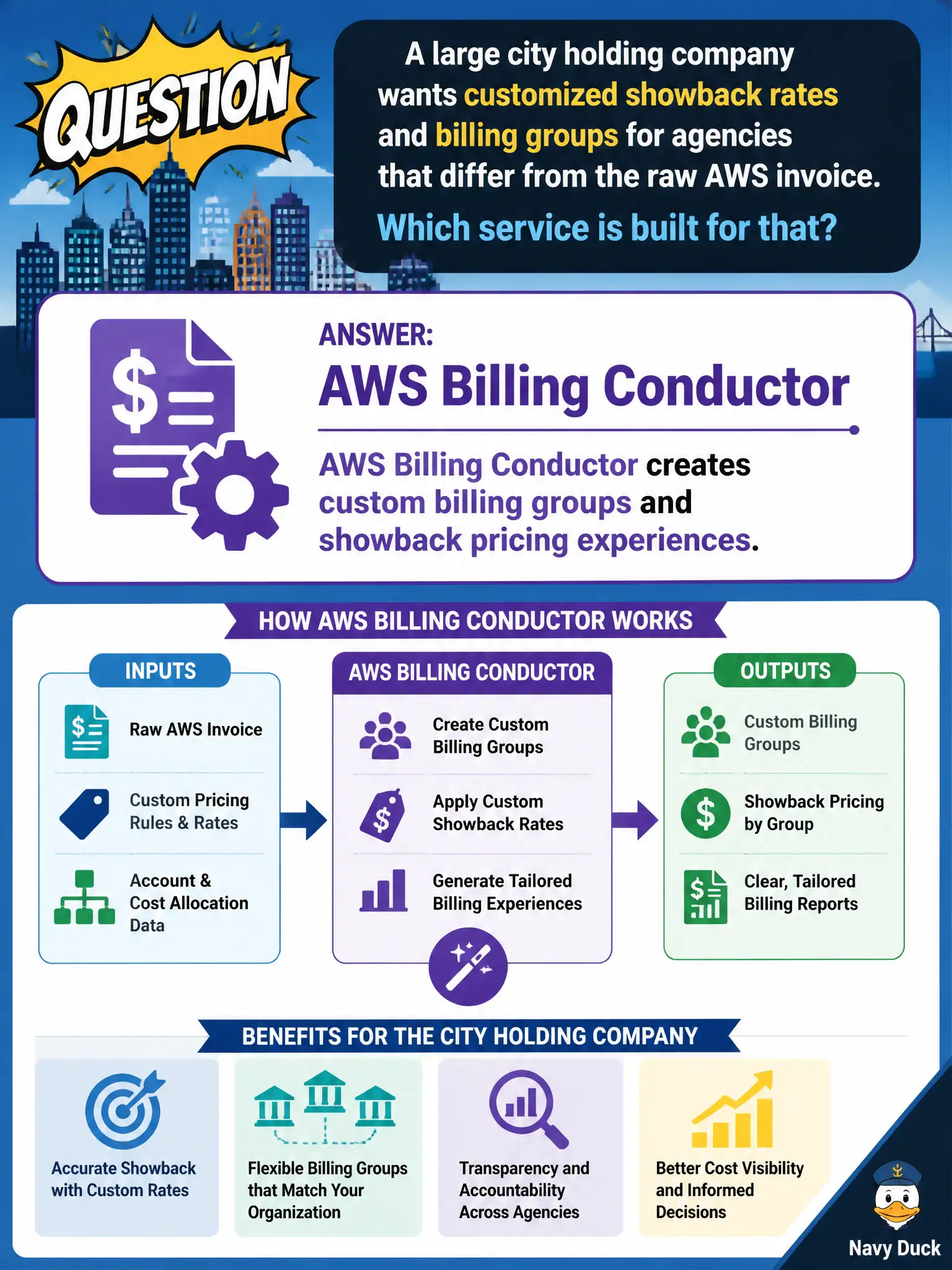 QUESTION

A large city holding company wants customized showback rates and billing groups for agencies that differ from the raw AWS invoice.

Which service is built for that?

ANSWER:
AWS Billing Conductor

AWS Billing Conductor creates custom billing groups and showback pricing experiences.

HOW AWS BILLING CONDUCTOR WORKS

INPUTS
Raw AWS Invoice
Custom Pricing Rules & Rates
Account & Cost Allocation Data

AWS BILLING CONDUCTOR
Create Custom Billing Groups
Apply Custom Showback Rates
Generate Tailored Billing Experiences

OUTPUTS
Custom Billing Groups
Showback Pricing by Group
Clear, Tailored Billing Reports

BENEFITS FOR THE CITY HOLDING COMPANY

Accurate Showback with Custom Rates

Flexible Billing Groups that Match Your Organization

Transparency and Accountability Across Agencies

Better Cost Visibility and Informed Decisions

Navy Duck