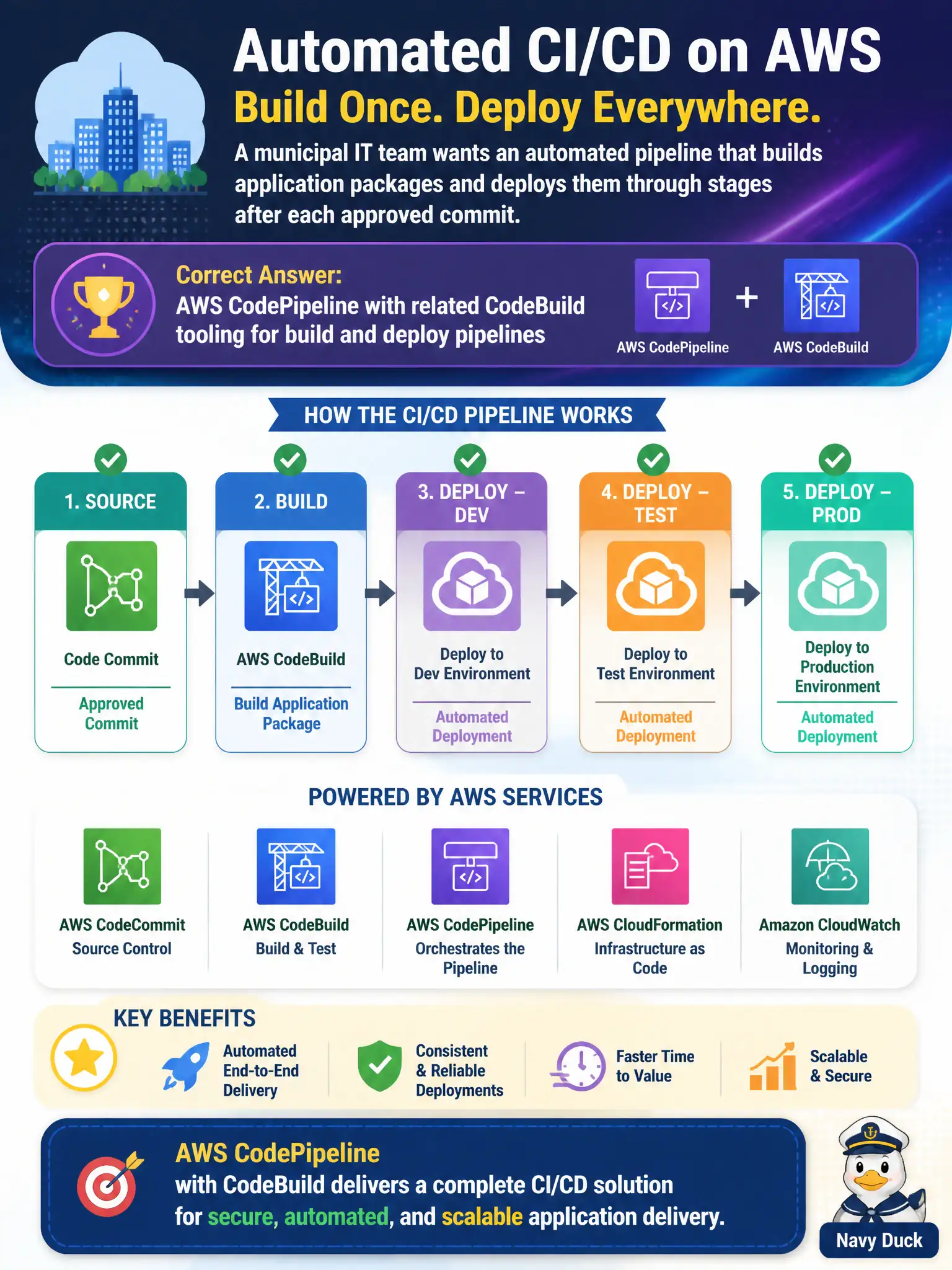 Automated CI/CD on AWS
Build Once. Deploy Everywhere.
A municipal IT team wants an automated pipeline that builds application packages and deploys them through stages after each approved commit.

Correct Answer:
AWS CodePipeline with related CodeBuild tooling for build and deploy pipelines

AWS CodePipeline + AWS CodeBuild

HOW THE CI/CD PIPELINE WORKS

1. SOURCE
Code Commit
Approved Commit

2. BUILD
AWS CodeBuild
Build Application Package

3. DEPLOY – DEV
Deploy to Dev Environment
Automated Deployment

4. DEPLOY – TEST
Deploy to Test Environment
Automated Deployment

5. DEPLOY – PROD
Deploy to Production Environment
Automated Deployment

POWERED BY AWS SERVICES

AWS CodeCommit
Source Control

AWS CodeBuild
Build & Test

AWS CodePipeline
Orchestrates the Pipeline

AWS CloudFormation
Infrastructure as Code

Amazon CloudWatch
Monitoring & Logging

KEY BENEFITS

Automated End-to-End Delivery

Consistent & Reliable Deployments

Faster Time to Value

Scalable & Secure

AWS CodePipeline
with CodeBuild delivers a complete CI/CD solution for secure, automated, and scalable application delivery.

Navy Duck