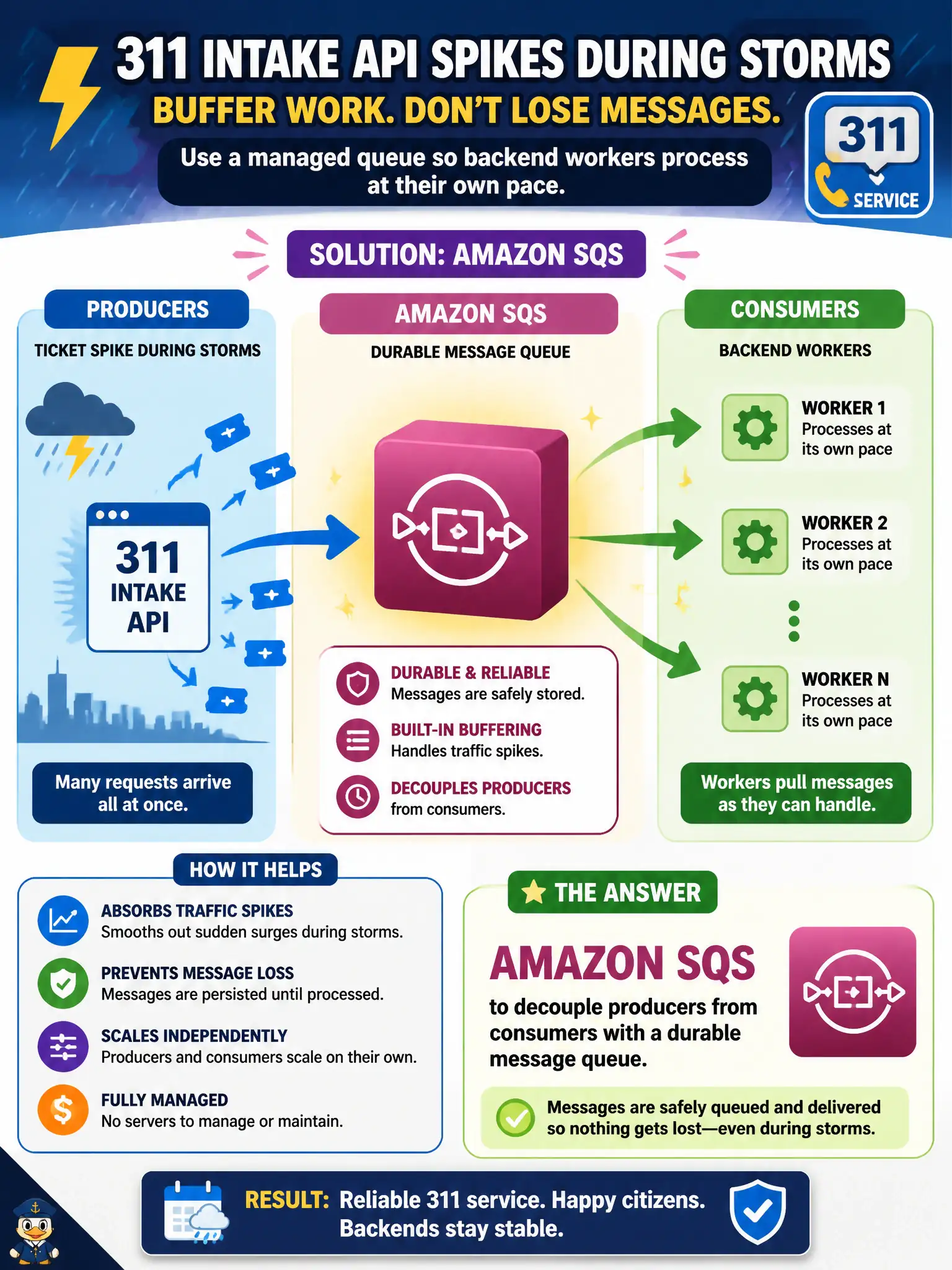 311 INTAKE API SPIKES DURING STORMS

BUFFER WORK. DON'T LOSE MESSAGES.

Use a managed queue so backend workers process at their own pace.

311 SERVICE

SOLUTION: AMAZON SQS

PRODUCERS

TICKET SPIKE DURING STORMS

311 INTAKE API

Many requests arrive all at once.

AMAZON SQS

DURABLE MESSAGE QUEUE

DURABLE & RELIABLE
Messages are safely stored.

BUILT-IN BUFFERING
Handles traffic spikes.

DECOUPLES PRODUCERS
from consumers.

CONSUMERS

BACKEND WORKERS

WORKER 1
Processes at its own pace

WORKER 2
Processes at its own pace

WORKER N
Processes at its own pace

Workers pull messages as they can handle.

HOW IT HELPS

ABSORBS TRAFFIC SPIKES
Smooths out sudden surges during storms.

PREVENTS MESSAGE LOSS
Messages are persisted until processed.

SCALES INDEPENDENTLY
Producers and consumers scale on their own.

FULLY MANAGED
No servers to manage or maintain.

THE ANSWER

AMAZON SQS

to decouple producers from consumers with a durable message queue.

Messages are safely queued and delivered so nothing gets lost—even during storms.

RESULT: Reliable 311 service. Happy citizens. Backends stay stable.