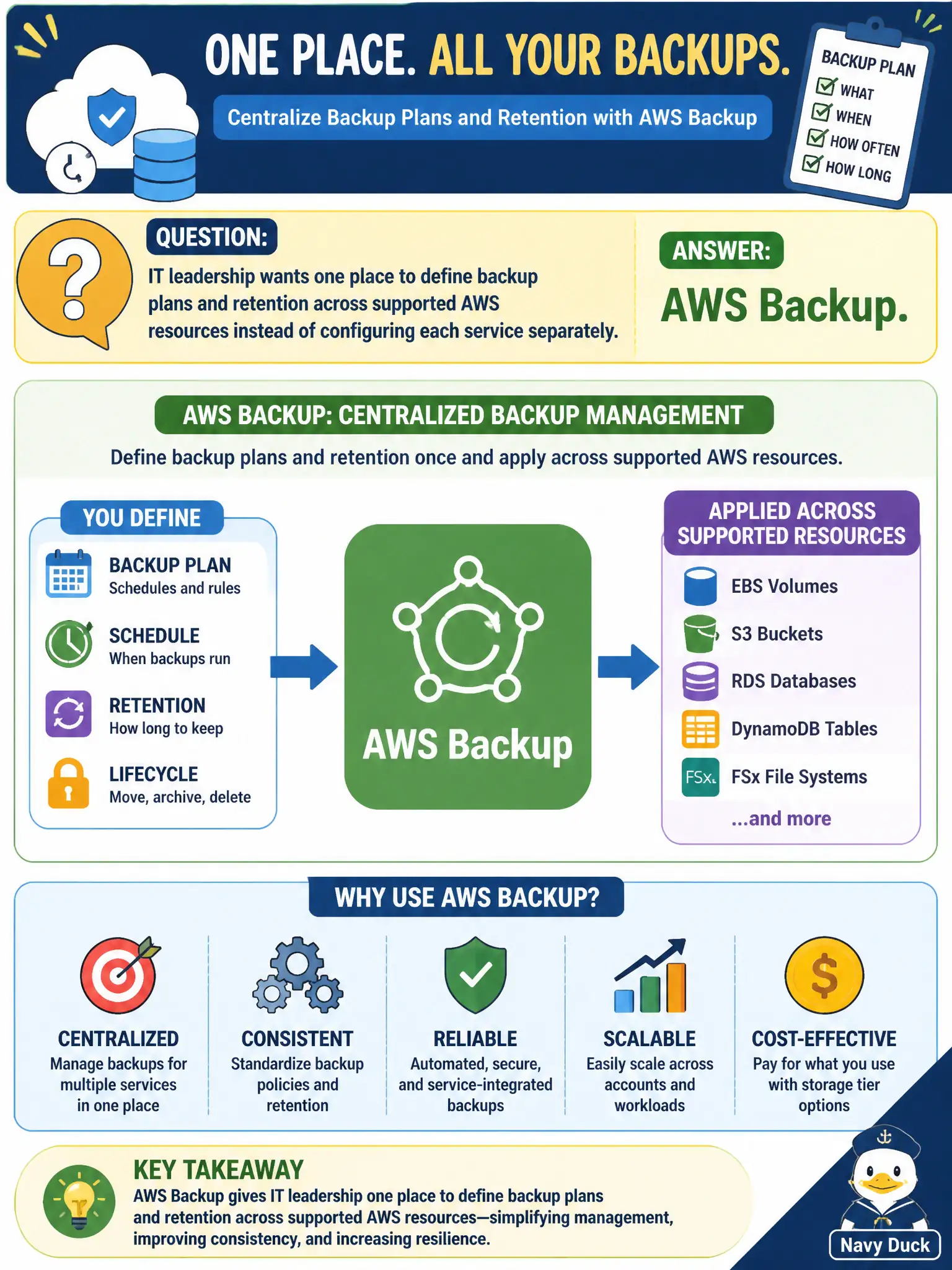 ONE PLACE. ALL YOUR BACKUPS.

Centralize Backup Plans and Retention with AWS Backup

BACKUP PLAN
WHAT
WHEN
HOW OFTEN
HOW LONG

QUESTION:
IT leadership wants one place to define backup plans and retention across supported AWS resources instead of configuring each service separately.

ANSWER:
AWS Backup.

AWS BACKUP: CENTRALIZED BACKUP MANAGEMENT
Define backup plans and retention once and apply across supported AWS resources.

YOU DEFINE
BACKUP PLAN
Schedules and rules
SCHEDULE
When backups run
RETENTION
How long to keep
LIFECYCLE
Move, archive, delete

AWS Backup

APPLIED ACROSS SUPPORTED RESOURCES
EBS Volumes
S3 Buckets
RDS Databases
DynamoDB Tables
FSx
FSx File Systems
...and more

WHY USE AWS BACKUP?

CENTRALIZED
Manage backups for multiple services in one place

CONSISTENT
Standardize backup policies and retention

RELIABLE
Automated, secure, and service-integrated backups

SCALABLE
Easily scale across accounts and workloads

COST-EFFECTIVE
Pay for what you use with storage tier options

KEY TAKEAWAY
AWS Backup gives IT leadership one place to define backup plans and retention across supported AWS resources—simplifying management, improving consistency, and increasing resilience.

Navy Duck