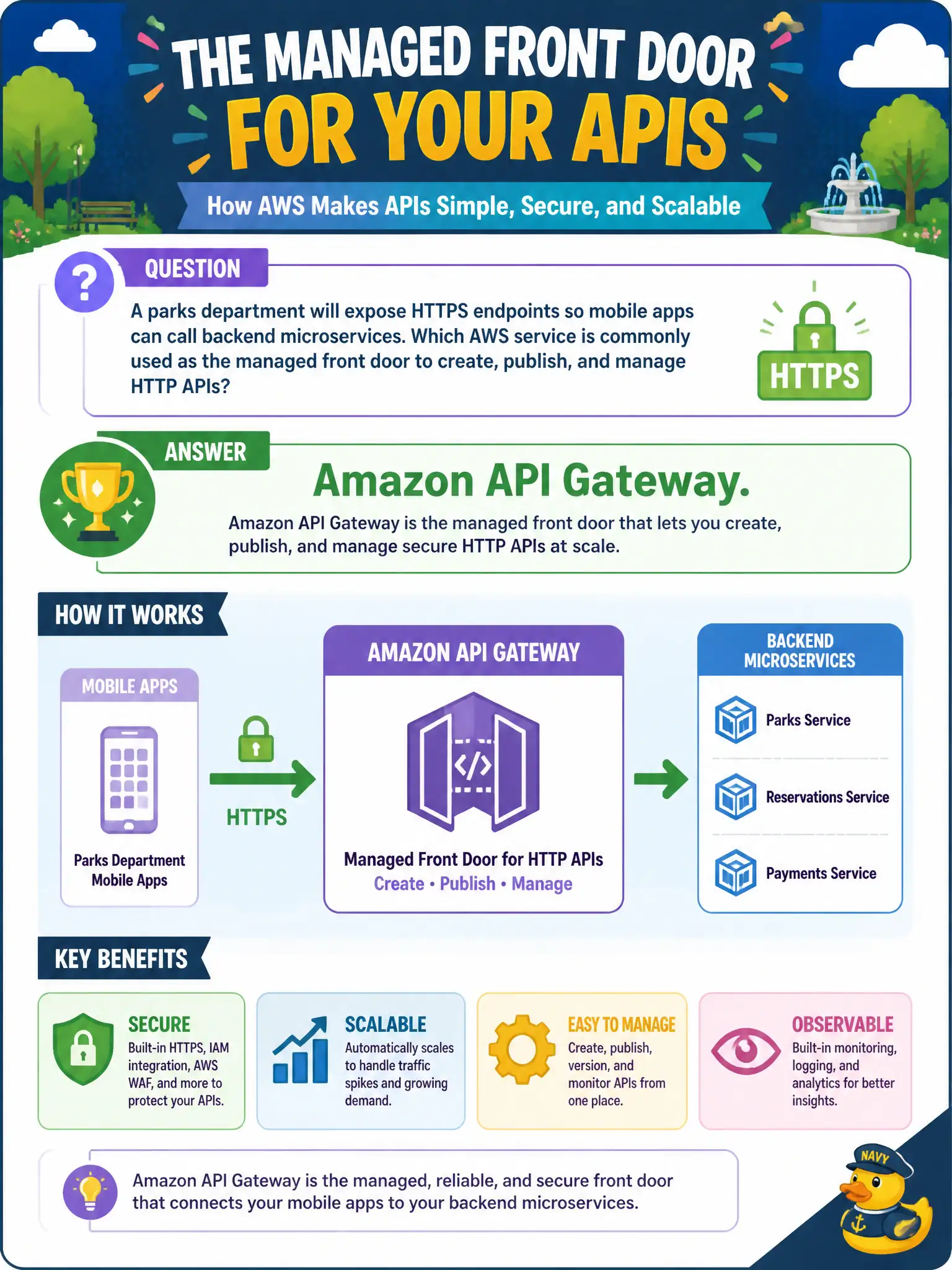 THE MANAGED FRONT DOOR FOR YOUR APIS

How AWS Makes APIs Simple, Secure, and Scalable

?

QUESTION

A parks department will expose HTTPS endpoints so mobile apps can call backend microservices. Which AWS service is commonly used as the managed front door to create, publish, and manage HTTP APIs?

HTTPS

ANSWER

Amazon API Gateway.

Amazon API Gateway is the managed front door that lets you create, publish, and manage secure HTTP APIs at scale.

HOW IT WORKS

MOBILE APPS

Parks Department Mobile Apps

HTTPS

AMAZON API GATEWAY

</>

Managed Front Door for HTTP APIs
Create • Publish • Manage

BACKEND MICROSERVICES

Parks Service

Reservations Service

Payments Service

KEY BENEFITS

SECURE
Built-in HTTPS, IAM integration, AWS WAF, and more to protect your APIs.

SCALABLE
Automatically scales to handle traffic spikes and growing demand.

EASY TO MANAGE
Create, publish, version, and monitor APIs from one place.

OBSERVABLE
Built-in monitoring, logging, and analytics for better insights.

Amazon API Gateway is the managed, reliable, and secure front door that connects your mobile apps to your backend microservices.

NAVY