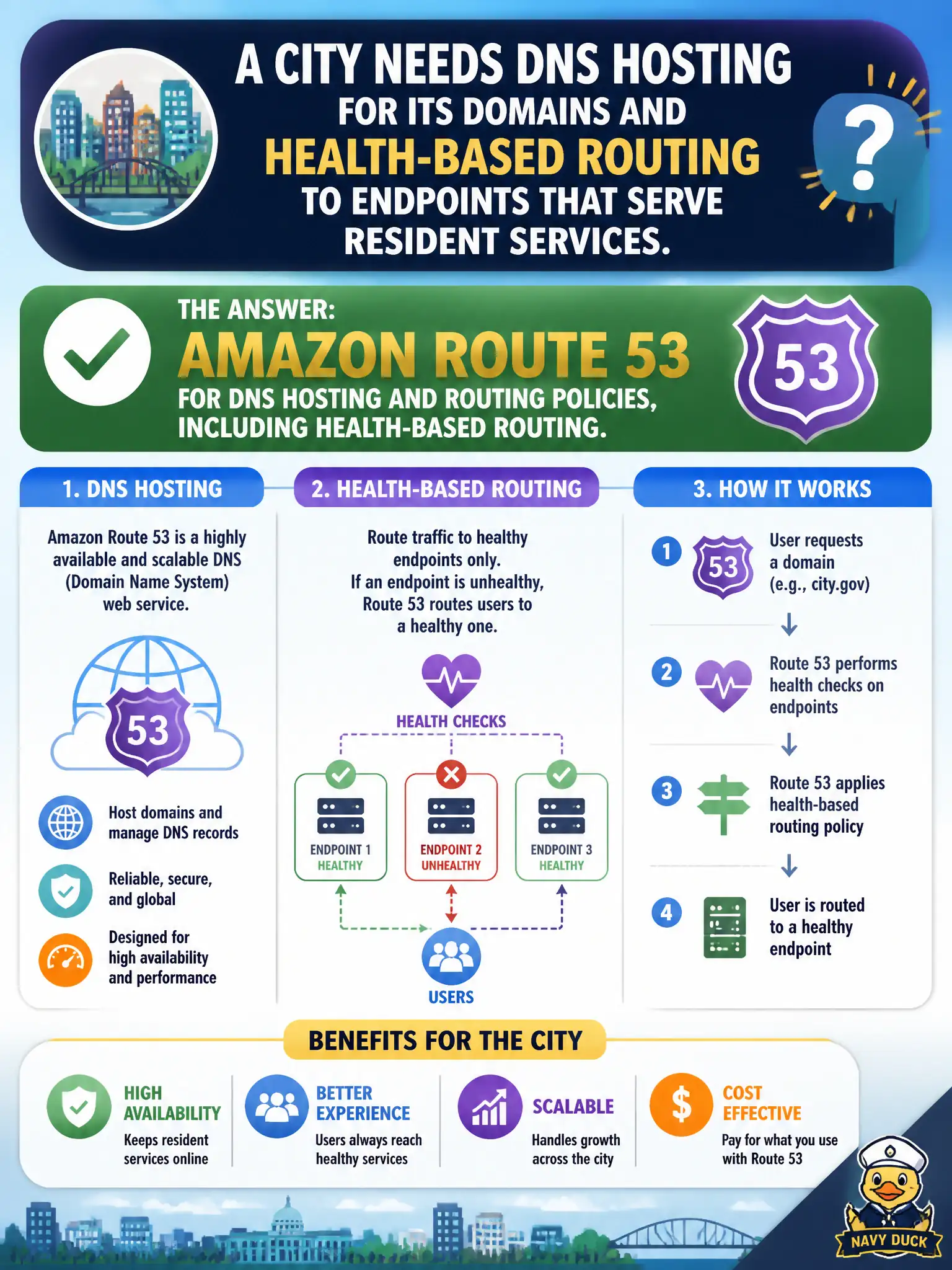 A CITY NEEDS DNS HOSTING FOR ITS DOMAINS AND HEALTH-BASED ROUTING TO ENDPOINTS THAT SERVE RESIDENT SERVICES.

?

THE ANSWER:
AMAZON ROUTE 53
FOR DNS HOSTING AND ROUTING POLICIES, INCLUDING HEALTH-BASED ROUTING.

53

1. DNS HOSTING

Amazon Route 53 is a highly available and scalable DNS (Domain Name System) web service.

53

Host domains and manage DNS records

Reliable, secure, and global

Designed for high availability and performance

2. HEALTH-BASED ROUTING

Route traffic to healthy endpoints only. If an endpoint is unhealthy, Route 53 routes users to a healthy one.

HEALTH CHECKS

ENDPOINT 1 HEALTHY

ENDPOINT 2 UNHEALTHY

ENDPOINT 3 HEALTHY

USERS

3. HOW IT WORKS

1 53 User requests a domain (e.g., city.gov)

2 Route 53 performs health checks on endpoints

3 Route 53 applies health-based routing policy

4 User is routed to a healthy endpoint

BENEFITS FOR THE CITY

HIGH AVAILABILITY
Keeps resident services online

BETTER EXPERIENCE
Users always reach healthy services

SCALABLE
Handles growth across the city

$ COST EFFECTIVE
Pay for what you use with Route 53

NAVY DUCK