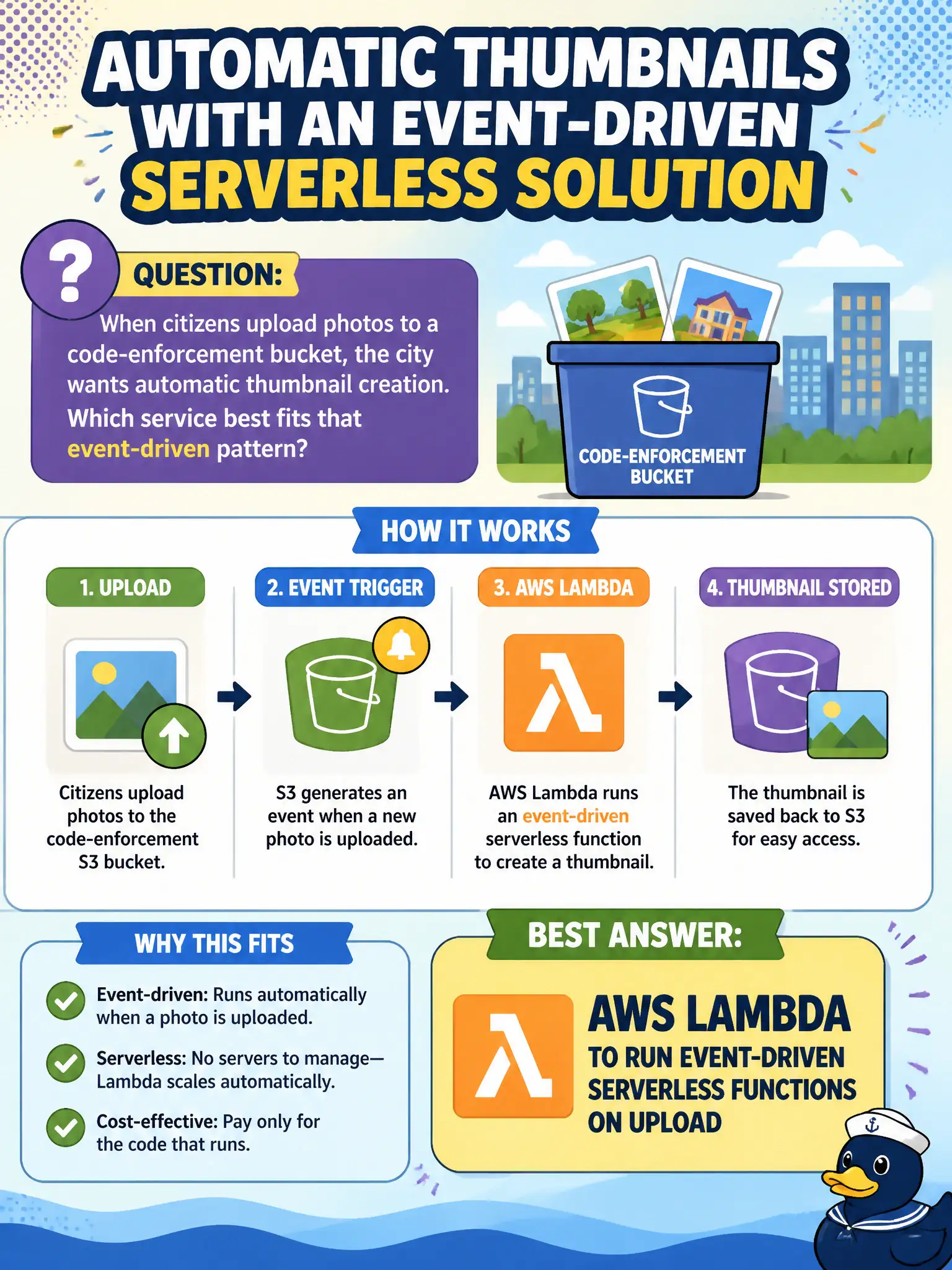 AUTOMATIC THUMBNAILS WITH AN EVENT-DRIVEN SERVERLESS SOLUTION

?

QUESTION:

When citizens upload photos to a code-enforcement bucket, the city wants automatic thumbnail creation. Which service best fits that event-driven pattern?

CODE-ENFORCEMENT BUCKET

HOW IT WORKS

1. UPLOAD

Citizens upload photos to the code-enforcement S3 bucket.

2. EVENT TRIGGER

S3 generates an event when a new photo is uploaded.

3. AWS LAMBDA

AWS Lambda runs an event-driven serverless function to create a thumbnail.

4. THUMBNAIL STORED

The thumbnail is saved back to S3 for easy access.

WHY THIS FITS

Event-driven: Runs automatically when a photo is uploaded.

Serverless: No servers to manage—Lambda scales automatically.

Cost-effective: Pay only for the code that runs.

BEST ANSWER:

AWS LAMBDA

TO RUN EVENT-DRIVEN SERVERLESS FUNCTIONS ON UPLOAD