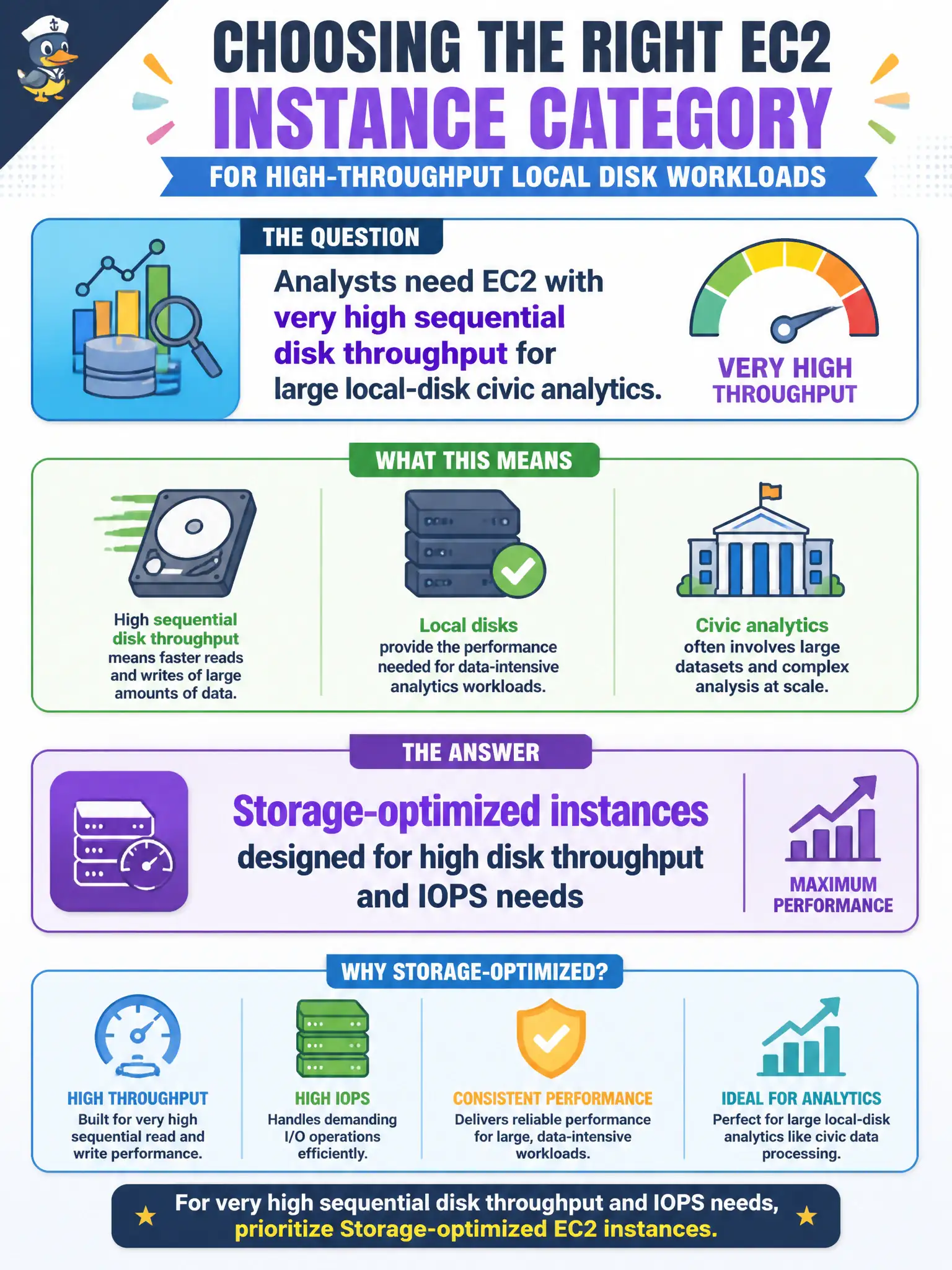 CHOOSING THE RIGHT EC2
INSTANCE CATEGORY
FOR HIGH-THROUGHPUT LOCAL DISK WORKLOADS

THE QUESTION

Analysts need EC2 with very high sequential disk throughput for large local-disk civic analytics.

VERY HIGH THROUGHPUT

WHAT THIS MEANS

High sequential disk throughput means faster reads and writes of large amounts of data.

Local disks provide the performance needed for data-intensive analytics workloads.

Civic analytics often involves large datasets and complex analysis at scale.

THE ANSWER

Storage-optimized instances designed for high disk throughput and IOPS needs

MAXIMUM PERFORMANCE

WHY STORAGE-OPTIMIZED?

HIGH THROUGHPUT
Built for very high sequential read and write performance.

HIGH IOPS
Handles demanding I/O operations efficiently.

CONSISTENT PERFORMANCE
Delivers reliable performance for large, data-intensive workloads.

IDEAL FOR ANALYTICS
Perfect for large local-disk analytics like civic data processing.

For very high sequential disk throughput and IOPS needs, prioritize Storage-optimized EC2 instances.