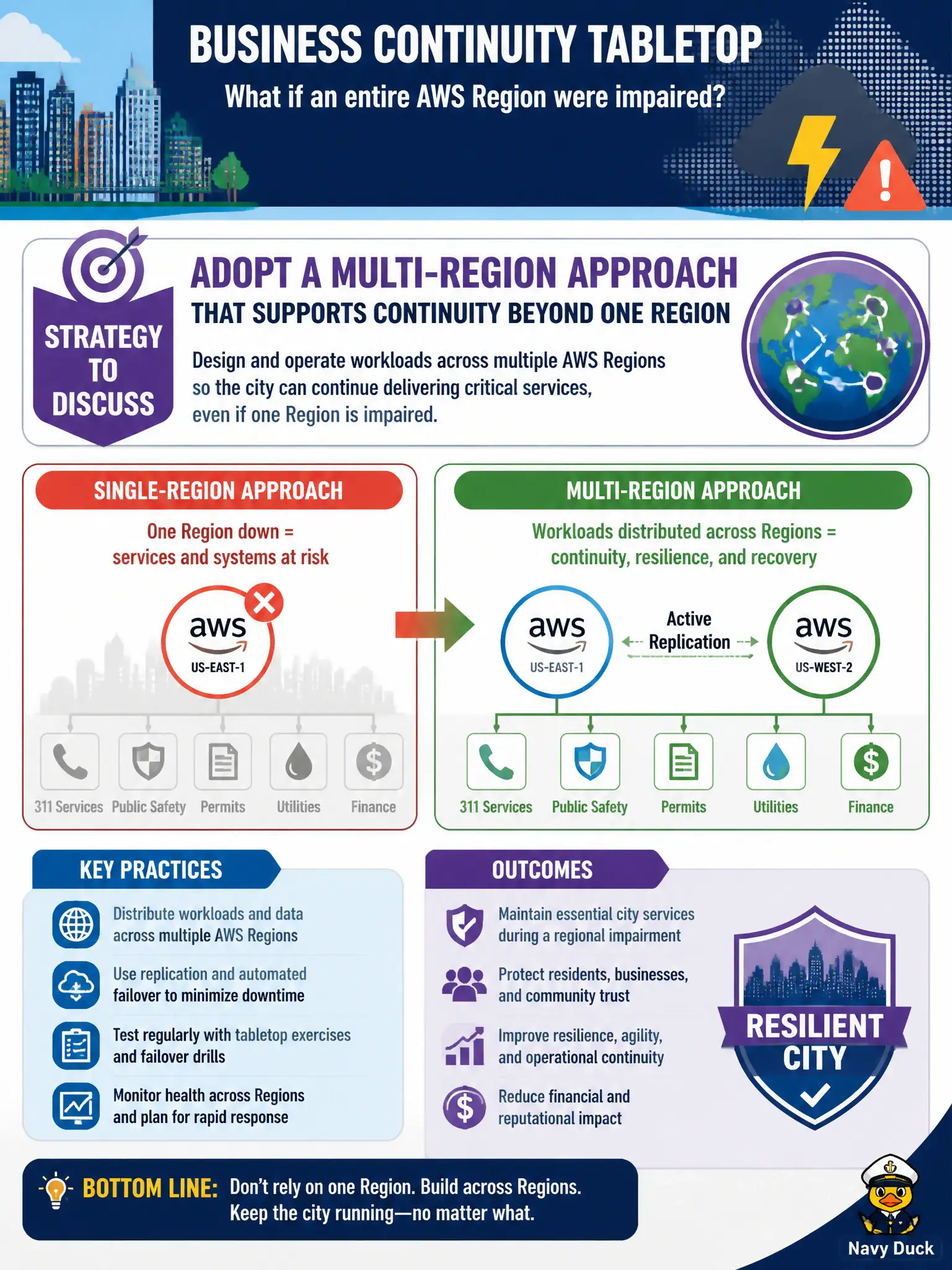 BUSINESS CONTINUITY TABLETOP

What if an entire AWS Region were impaired?

STRATEGY TO DISCUSS

ADOPT A MULTI-REGION APPROACH

THAT SUPPORTS CONTINUITY BEYOND ONE REGION

Design and operate workloads across multiple AWS Regions so the city can continue delivering critical services, even if one Region is impaired.

SINGLE-REGION APPROACH

One Region down = services and systems at risk

aws
US-EAST-1

311 Services Public Safety Permits Utilities Finance

MULTI-REGION APPROACH

Workloads distributed across Regions = continuity, resilience, and recovery

aws
US-EAST-1

Active Replication

aws
US-WEST-2

311 Services Public Safety Permits Utilities Finance

KEY PRACTICES

Distribute workloads and data across multiple AWS Regions

Use replication and automated failover to minimize downtime

Test regularly with tabletop exercises and failover drills

Monitor health across Regions and plan for rapid response

OUTCOMES

Maintain essential city services during a regional impairment

Protect residents, businesses, and community trust

Improve resilience, agility, and operational continuity

Reduce financial and reputational impact

RESILIENT CITY

BOTTOM LINE: Don't rely on one Region. Build across Regions. Keep the city running—no matter what.

Navy Duck