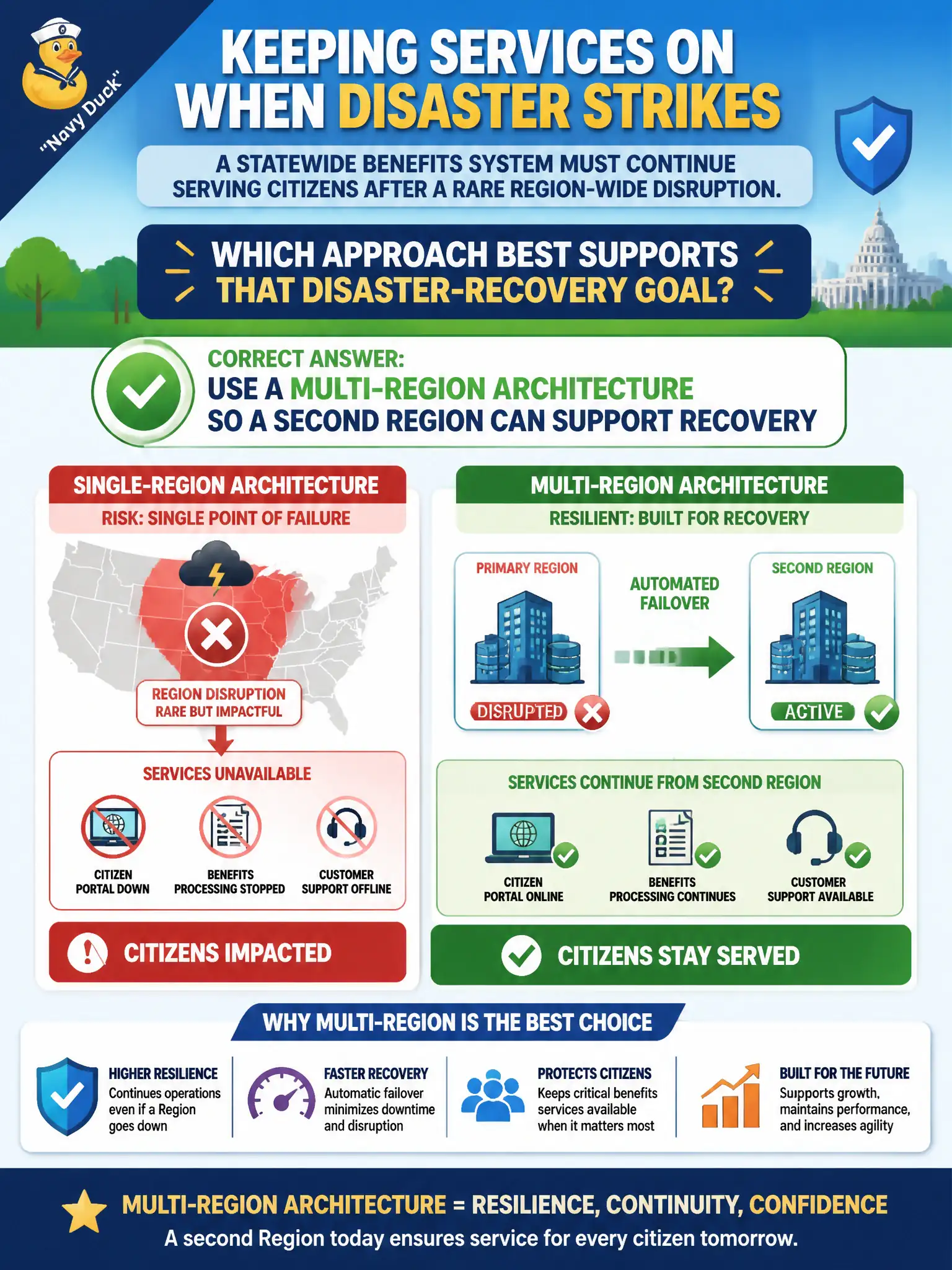 "Navy Duck"

KEEPING SERVICES ON WHEN DISASTER STRIKES

A STATEWIDE BENEFITS SYSTEM MUST CONTINUE SERVING CITIZENS AFTER A RARE REGION-WIDE DISRUPTION.

WHICH APPROACH BEST SUPPORTS THAT DISASTER-RECOVERY GOAL?

CORRECT ANSWER:
USE A MULTI-REGION ARCHITECTURE SO A SECOND REGION CAN SUPPORT RECOVERY

SINGLE-REGION ARCHITECTURE
RISK: SINGLE POINT OF FAILURE

REGION DISRUPTION
RARE BUT IMPACTFUL

SERVICES UNAVAILABLE

CITIZEN PORTAL DOWN
BENEFITS PROCESSING STOPPED
CUSTOMER SUPPORT OFFLINE

CITIZENS IMPACTED

MULTI-REGION ARCHITECTURE
RESILIENT: BUILT FOR RECOVERY

PRIMARY REGION
DISRUPTED

AUTOMATED FAILOVER

SECOND REGION
ACTIVE

SERVICES CONTINUE FROM SECOND REGION

CITIZEN PORTAL ONLINE
BENEFITS PROCESSING CONTINUES
CUSTOMER SUPPORT AVAILABLE

CITIZENS STAY SERVED

WHY MULTI-REGION IS THE BEST CHOICE

HIGHER RESILIENCE
Continues operations even if a Region goes down

FASTER RECOVERY
Automatic failover minimizes downtime and disruption

PROTECTS CITIZENS
Keeps critical benefits services available when it matters most

BUILT FOR THE FUTURE
Supports growth, maintains performance, and increases agility

MULTI-REGION ARCHITECTURE = RESILIENCE, CONTINUITY, CONFIDENCE
A second Region today ensures service for every citizen tomorrow.