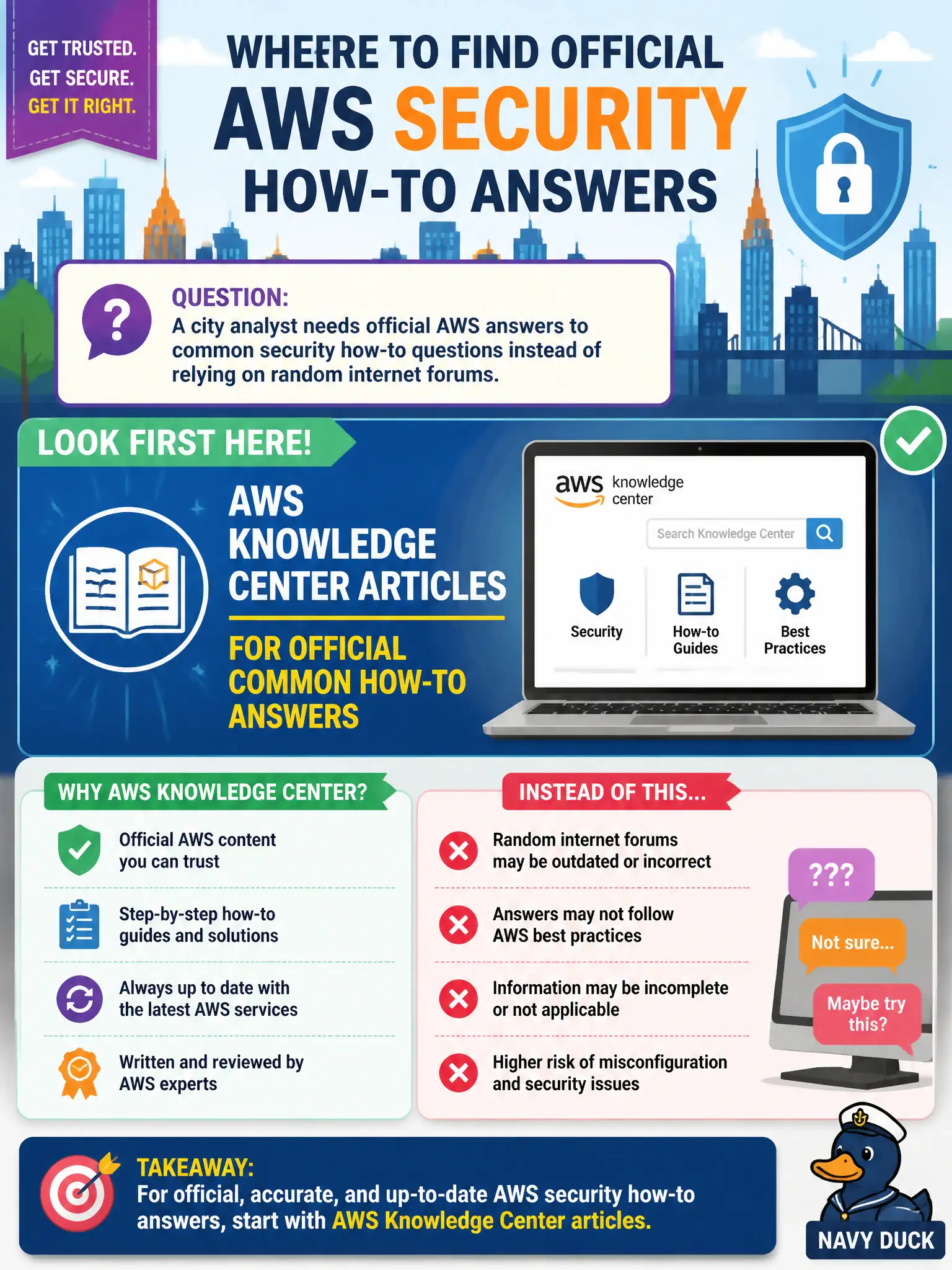 GET TRUSTED.
GET SECURE.
GET IT RIGHT.

WHERE TO FIND OFFICIAL
AWS SECURITY
HOW-TO ANSWERS

QUESTION:
A city analyst needs official AWS answers to common security how-to questions instead of relying on random internet forums.

LOOK FIRST HERE!

AWS KNOWLEDGE CENTER ARTICLES

FOR OFFICIAL COMMON HOW-TO ANSWERS

aws knowledge center

Search Knowledge Center

Security

How-to Guides

Best Practices

WHY AWS KNOWLEDGE CENTER?

Official AWS content you can trust

Step-by-step how-to guides and solutions

Always up to date with the latest AWS services

Written and reviewed by AWS experts

INSTEAD OF THIS...

Random internet forums may be outdated or incorrect

Answers may not follow AWS best practices

Information may be incomplete or not applicable

Higher risk of misconfiguration and security issues

???

Not sure...

Maybe try this?

TAKEAWAY:
For official, accurate, and up-to-date AWS security how-to answers, start with AWS Knowledge Center articles.

NAVY DUCK