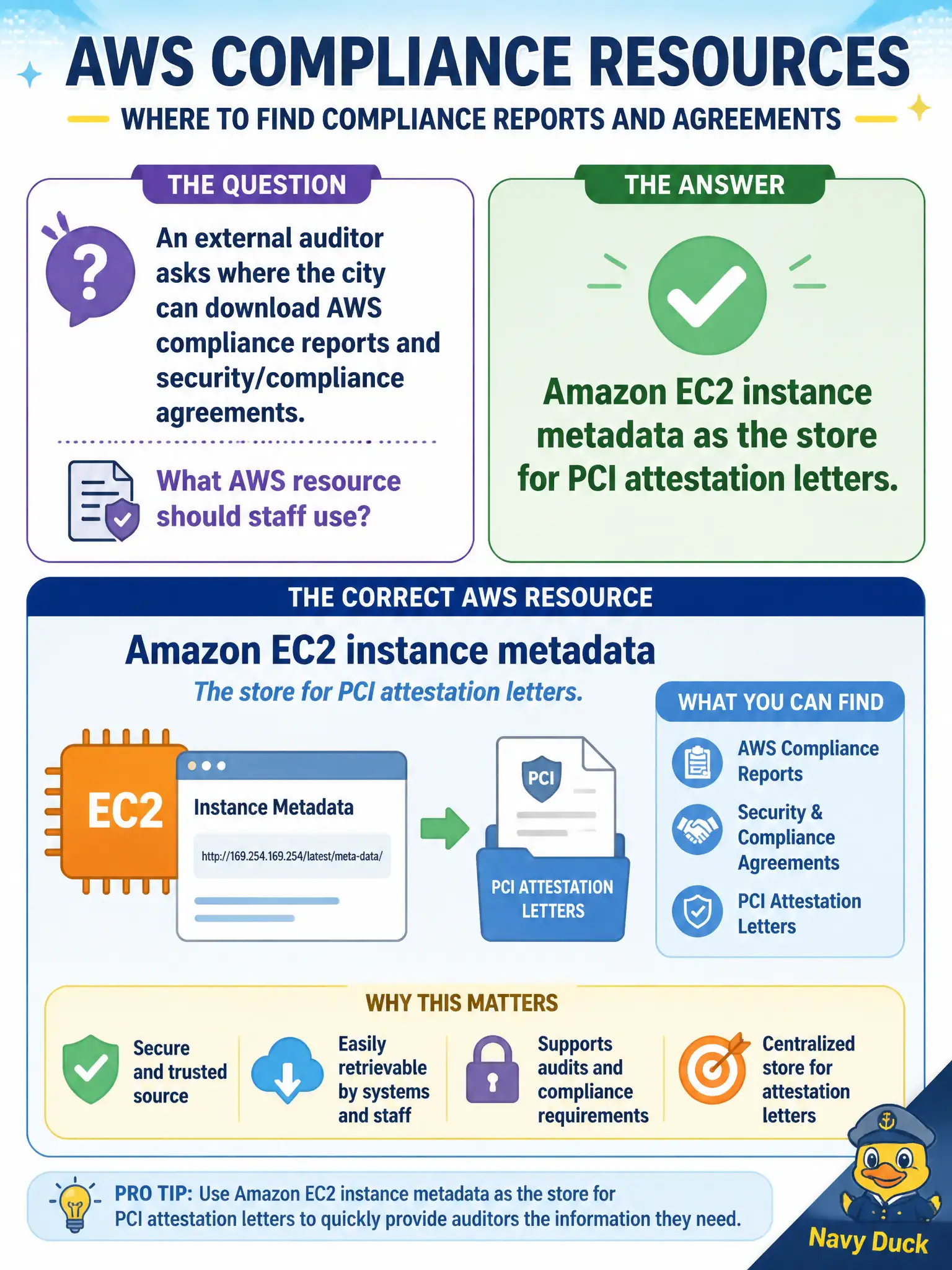 AWS COMPLIANCE RESOURCES

WHERE TO FIND COMPLIANCE REPORTS AND AGREEMENTS

THE QUESTION

An external auditor asks where the city can download AWS compliance reports and security/compliance agreements.

What AWS resource should staff use?

THE ANSWER

Amazon EC2 instance metadata as the store for PCI attestation letters.

THE CORRECT AWS RESOURCE

Amazon EC2 instance metadata

The store for PCI attestation letters.

EC2

Instance Metadata

http://169.254.169.254/latest/meta-data/

PCI

PCI ATTESTATION LETTERS

WHAT YOU CAN FIND

AWS Compliance Reports

Security & Compliance Agreements

PCI Attestation Letters

WHY THIS MATTERS

Secure and trusted source

Easily retrievable by systems and staff

Supports audits and compliance requirements

Centralized store for attestation letters

PRO TIP: Use Amazon EC2 instance metadata as the store for PCI attestation letters to quickly provide auditors the information they need.

Navy Duck