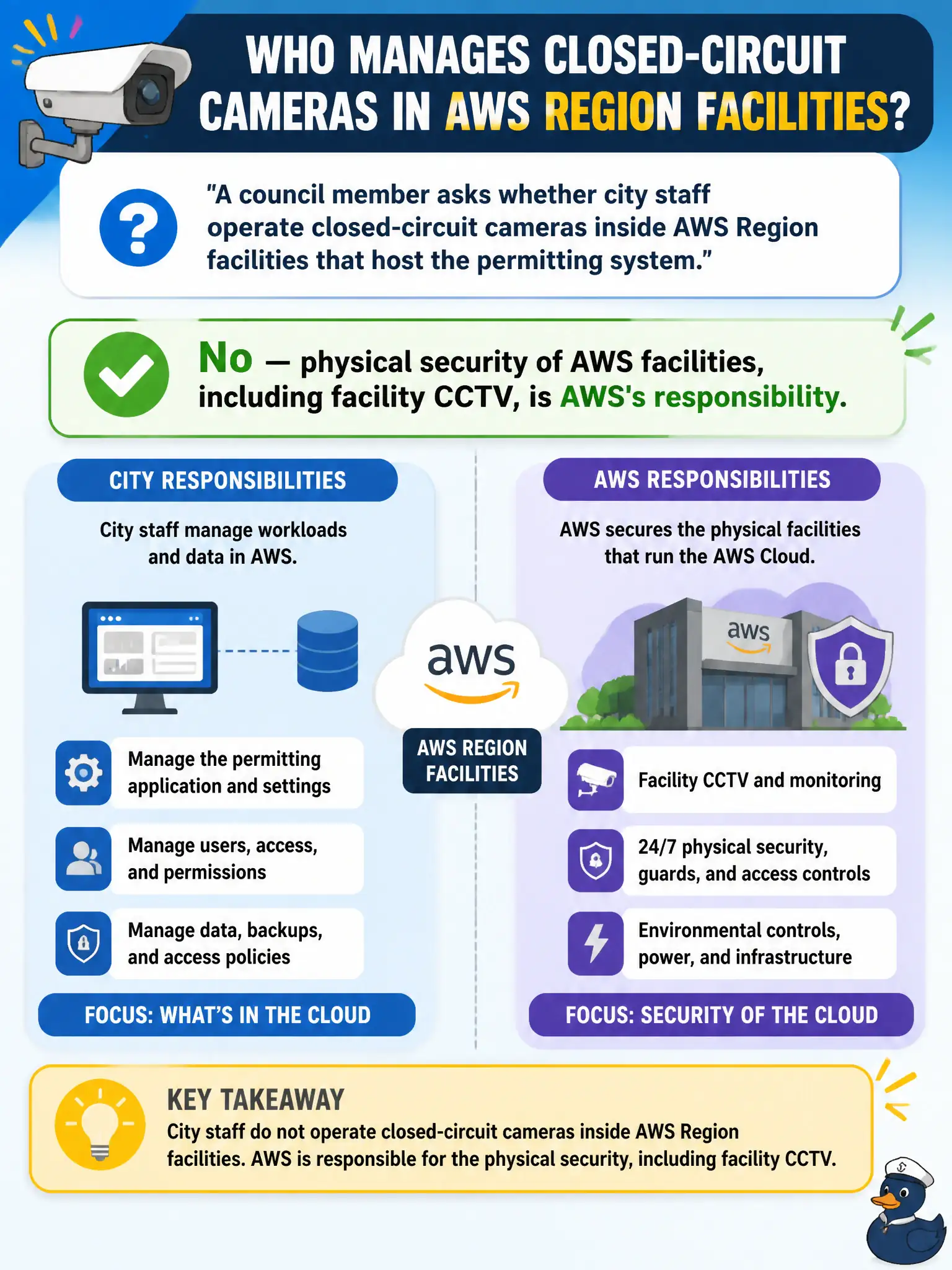 WHO MANAGES CLOSED-CIRCUIT CAMERAS IN AWS REGION FACILITIES?

"A council member asks whether city staff operate closed-circuit cameras inside AWS Region facilities that host the permitting system."

No — physical security of AWS facilities, including facility CCTV, is AWS's responsibility.

CITY RESPONSIBILITIES

City staff manage workloads and data in AWS.

Manage the permitting application and settings

Manage users, access, and permissions

Manage data, backups, and access policies

FOCUS: WHAT'S IN THE CLOUD

aws

AWS REGION FACILITIES

AWS RESPONSIBILITIES

AWS secures the physical facilities that run the AWS Cloud.

aws

Facility CCTV and monitoring

24/7 physical security, guards, and access controls

Environmental controls, power, and infrastructure

FOCUS: SECURITY OF THE CLOUD

KEY TAKEAWAY

City staff do not operate closed-circuit cameras inside AWS Region facilities. AWS is responsible for the physical security, including facility CCTV.