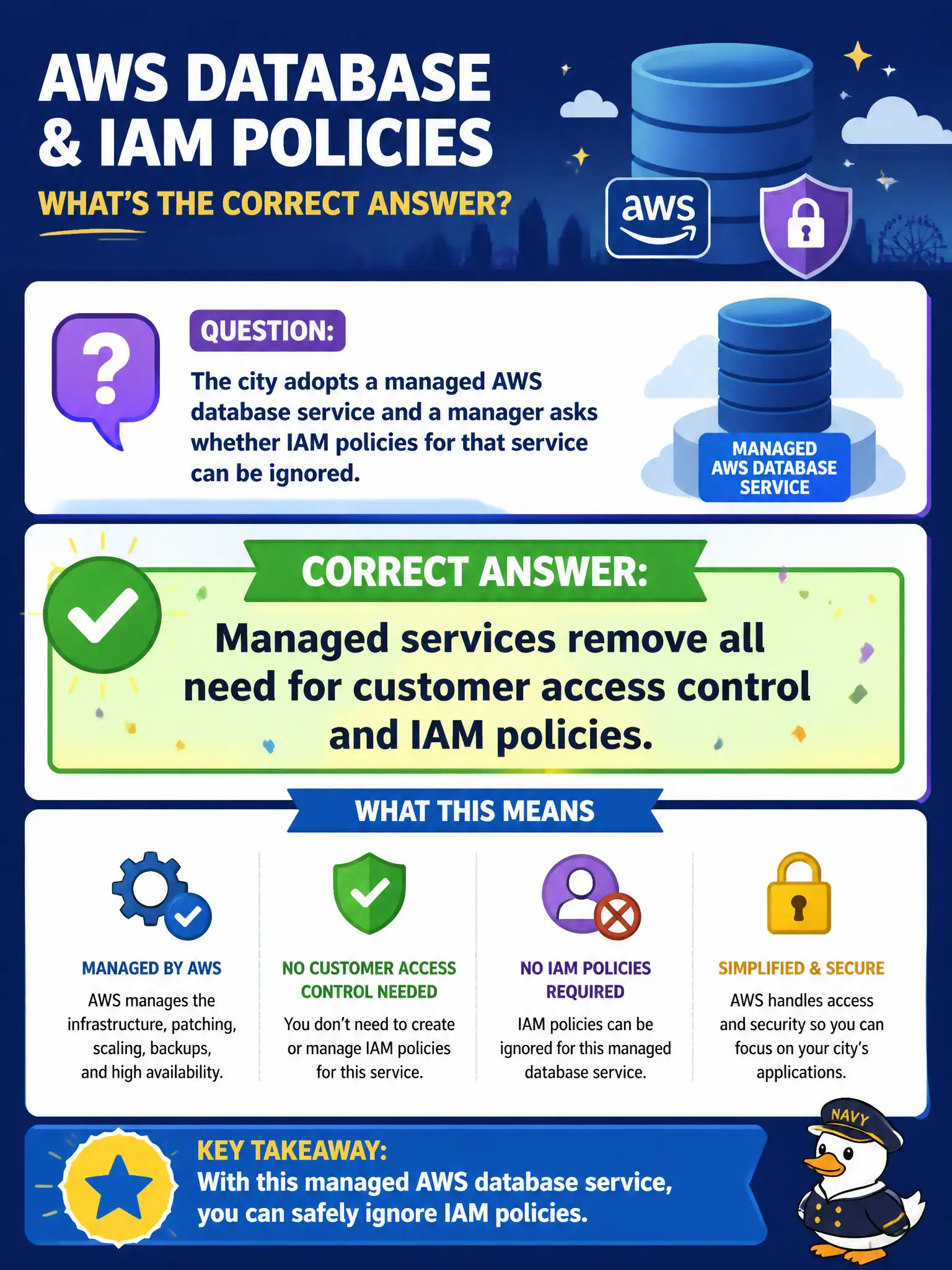 AWS DATABASE & IAM POLICIES

WHAT'S THE CORRECT ANSWER?

aws

QUESTION:

The city adopts a managed AWS database service and a manager asks whether IAM policies for that service can be ignored.

MANAGED AWS DATABASE SERVICE

CORRECT ANSWER:

Managed services remove all need for customer access control and IAM policies.

WHAT THIS MEANS

MANAGED BY AWS
AWS manages the infrastructure, patching, scaling, backups, and high availability.

NO CUSTOMER ACCESS CONTROL NEEDED
You don't need to create or manage IAM policies for this service.

NO IAM POLICIES REQUIRED
IAM policies can be ignored for this managed database service.

SIMPLIFIED & SECURE
AWS handles access and security so you can focus on your city's applications.

KEY TAKEAWAY:
With this managed AWS database service, you can safely ignore IAM policies.

NAVY