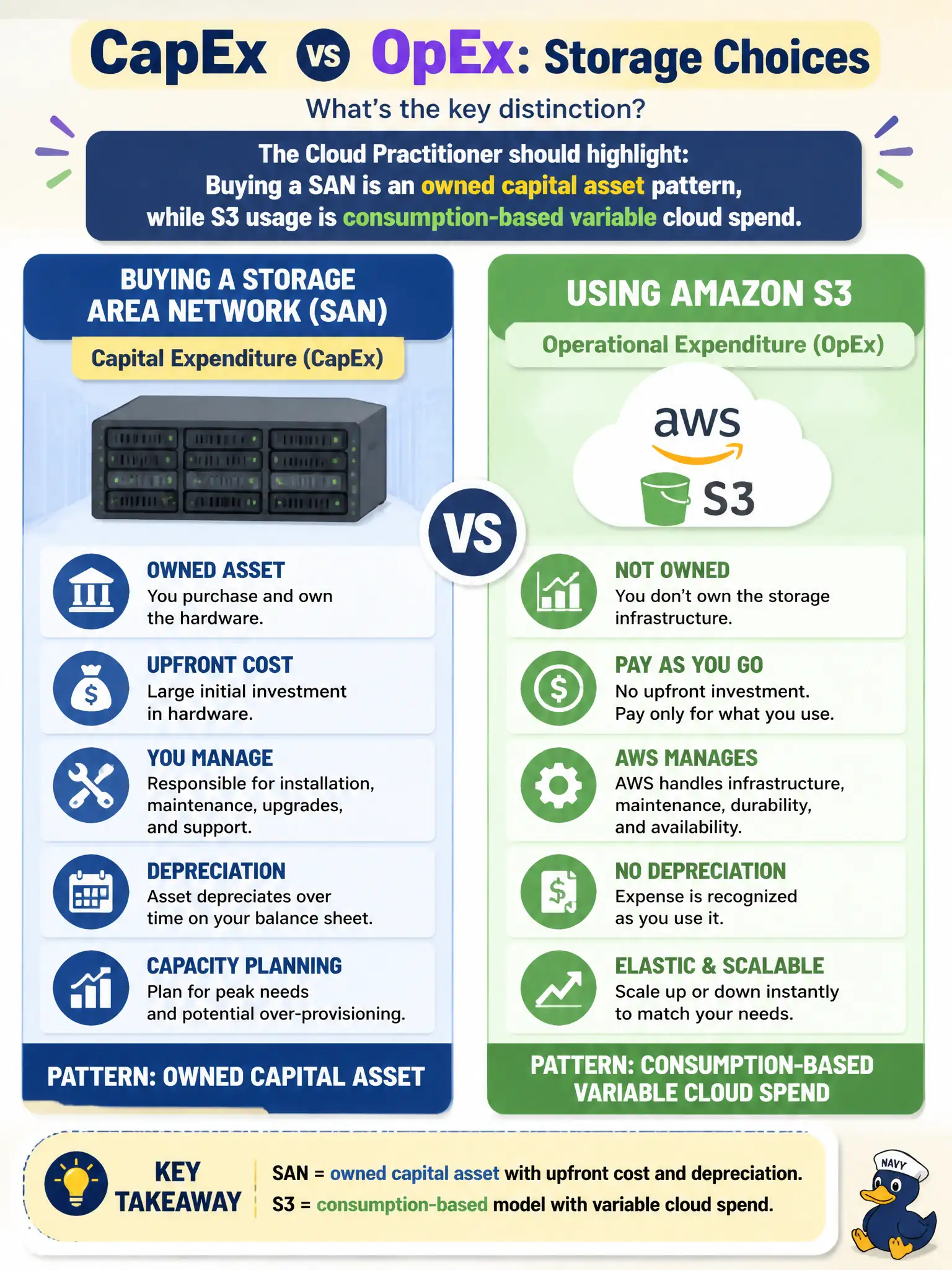 CapEx VS OpEx: Storage Choices

What's the key distinction?

The Cloud Practitioner should highlight: Buying a SAN is an owned capital asset pattern, while S3 usage is consumption-based variable cloud spend.

BUYING A STORAGE AREA NETWORK (SAN)

Capital Expenditure (CapEx)

OWNED ASSET
You purchase and own the hardware.

UPFRONT COST
Large initial investment in hardware.

YOU MANAGE
Responsible for installation, maintenance, upgrades, and support.

DEPRECIATION
Asset depreciates over time on your balance sheet.

CAPACITY PLANNING
Plan for peak needs and potential over-provisioning.

PATTERN: OWNED CAPITAL ASSET

VS

USING AMAZON S3

Operational Expenditure (OpEx)

aws

S3

NOT OWNED
You don't own the storage infrastructure.

PAY AS YOU GO
No upfront investment. Pay only for what you use.

AWS MANAGES
AWS handles infrastructure, maintenance, durability, and availability.

NO DEPRECIATION
Expense is recognized as you use it.

ELASTIC & SCALABLE
Scale up or down instantly to match your needs.

PATTERN: CONSUMPTION-BASED VARIABLE CLOUD SPEND

KEY TAKEAWAY

SAN = owned capital asset with upfront cost and depreciation.
S3 = consumption-based model with variable cloud spend.

NAVY