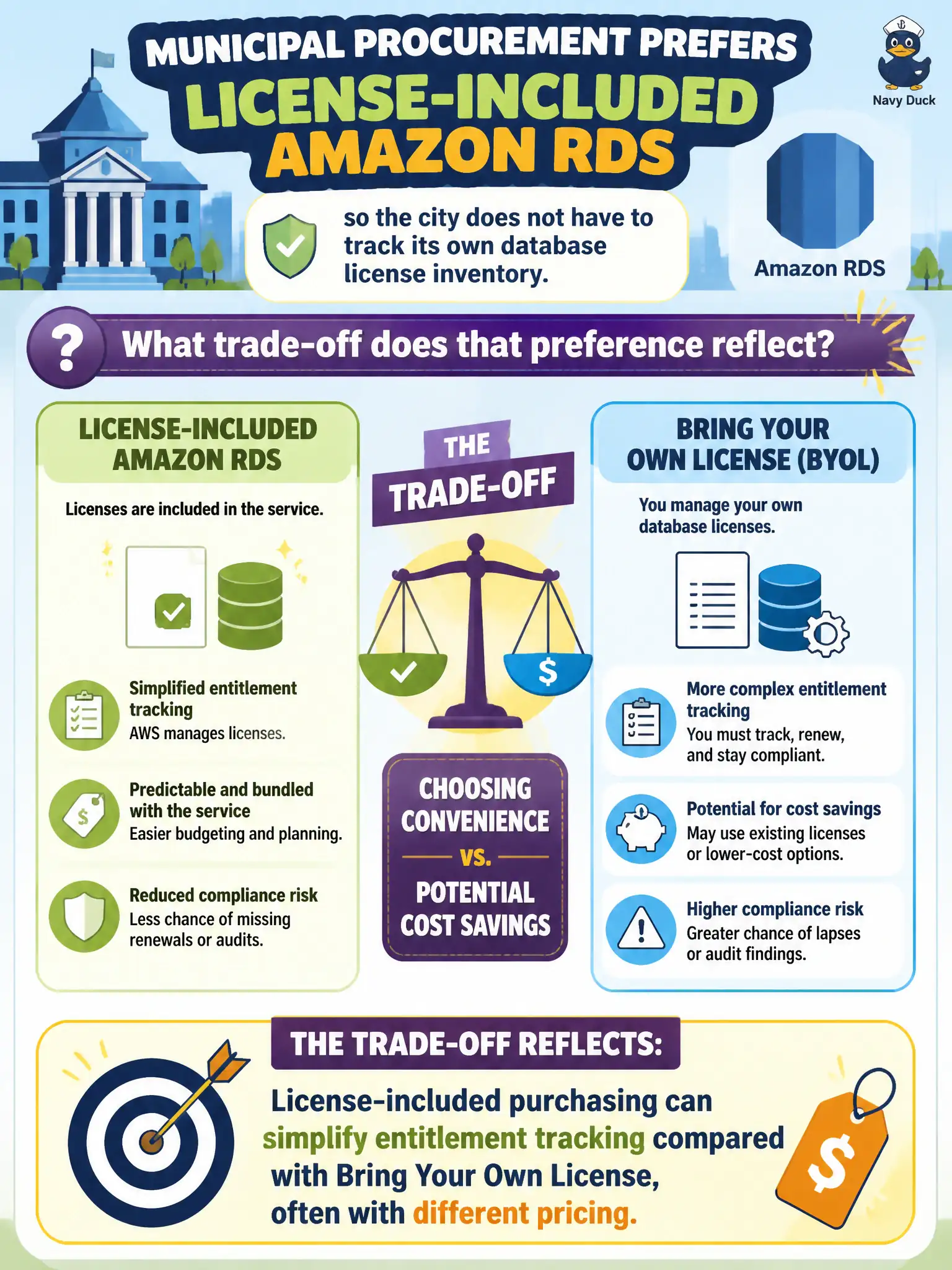 MUNICIPAL PROCUREMENT PREFERS
LICENSE-INCLUDED
AMAZON RDS

Navy Duck

so the city does not have to track its own database license inventory.

Amazon RDS

? What trade-off does that preference reflect?

LICENSE-INCLUDED AMAZON RDS

Licenses are included in the service.

Simplified entitlement tracking
AWS manages licenses.

Predictable and bundled with the service
Easier budgeting and planning.

Reduced compliance risk
Less chance of missing renewals or audits.

THE TRADE-OFF

$

CHOOSING CONVENIENCE
VS.
POTENTIAL COST SAVINGS

BRING YOUR OWN LICENSE (BYOL)

You manage your own database licenses.

More complex entitlement tracking
You must track, renew, and stay compliant.

Potential for cost savings
May use existing licenses or lower-cost options.

Higher compliance risk
Greater chance of lapses or audit findings.

THE TRADE-OFF REFLECTS:

License-included purchasing can simplify entitlement tracking compared with Bring Your Own License, often with different pricing.

$