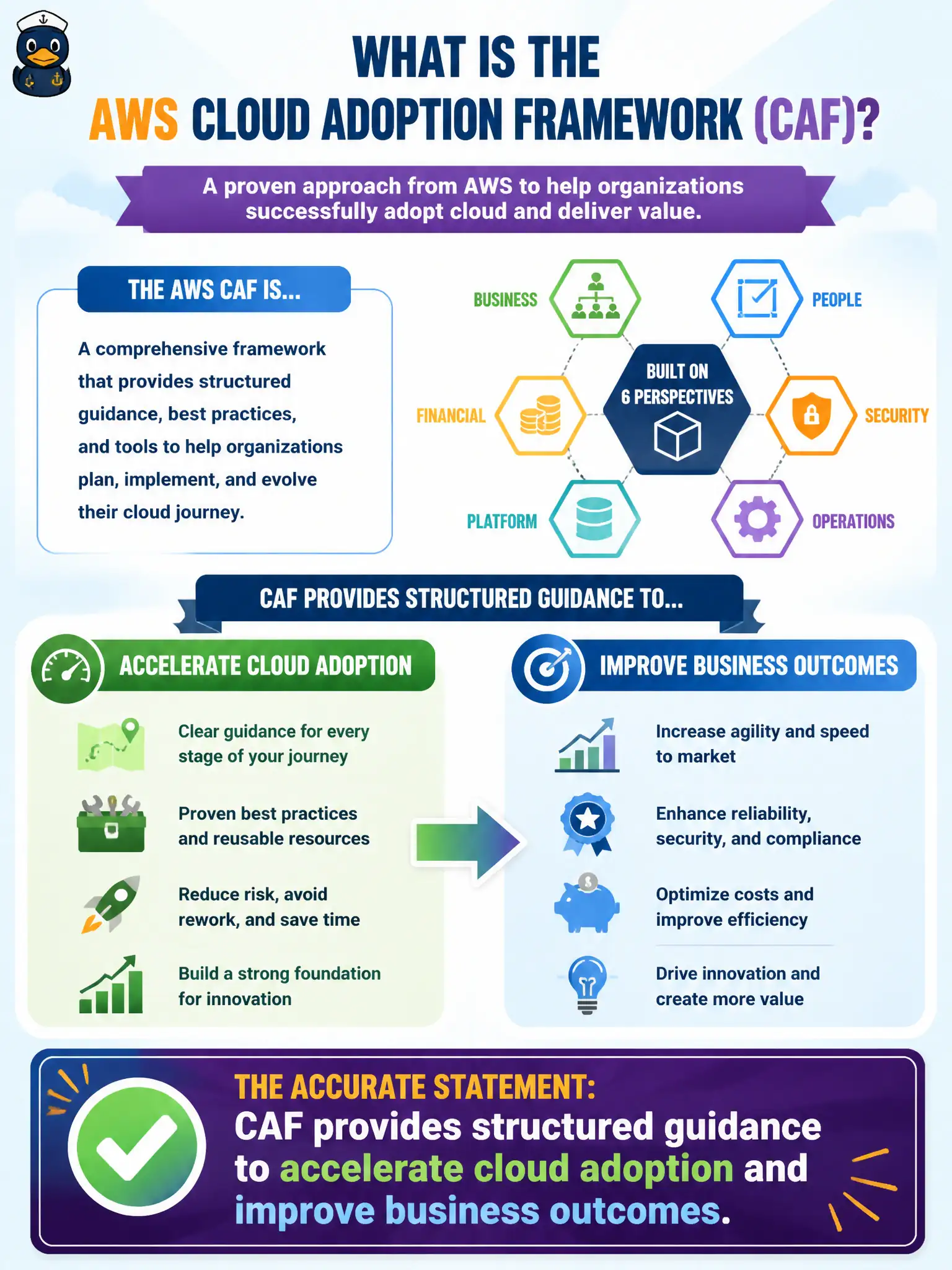 WHAT IS THE
AWS CLOUD ADOPTION FRAMEWORK (CAF)?

A proven approach from AWS to help organizations successfully adopt cloud and deliver value.

THE AWS CAF IS...

A comprehensive framework that provides structured guidance, best practices, and tools to help organizations plan, implement, and evolve their cloud journey.

BUSINESS
PEOPLE
FINANCIAL
BUILT ON 6 PERSPECTIVES
SECURITY
PLATFORM
OPERATIONS

CAF PROVIDES STRUCTURED GUIDANCE TO...

ACCELERATE CLOUD ADOPTION

Clear guidance for every stage of your journey

Proven best practices and reusable resources

Reduce risk, avoid rework, and save time

Build a strong foundation for innovation

IMPROVE BUSINESS OUTCOMES

Increase agility and speed to market

Enhance reliability, security, and compliance

Optimize costs and improve efficiency

Drive innovation and create more value

THE ACCURATE STATEMENT:
CAF provides structured guidance to accelerate cloud adoption and improve business outcomes.