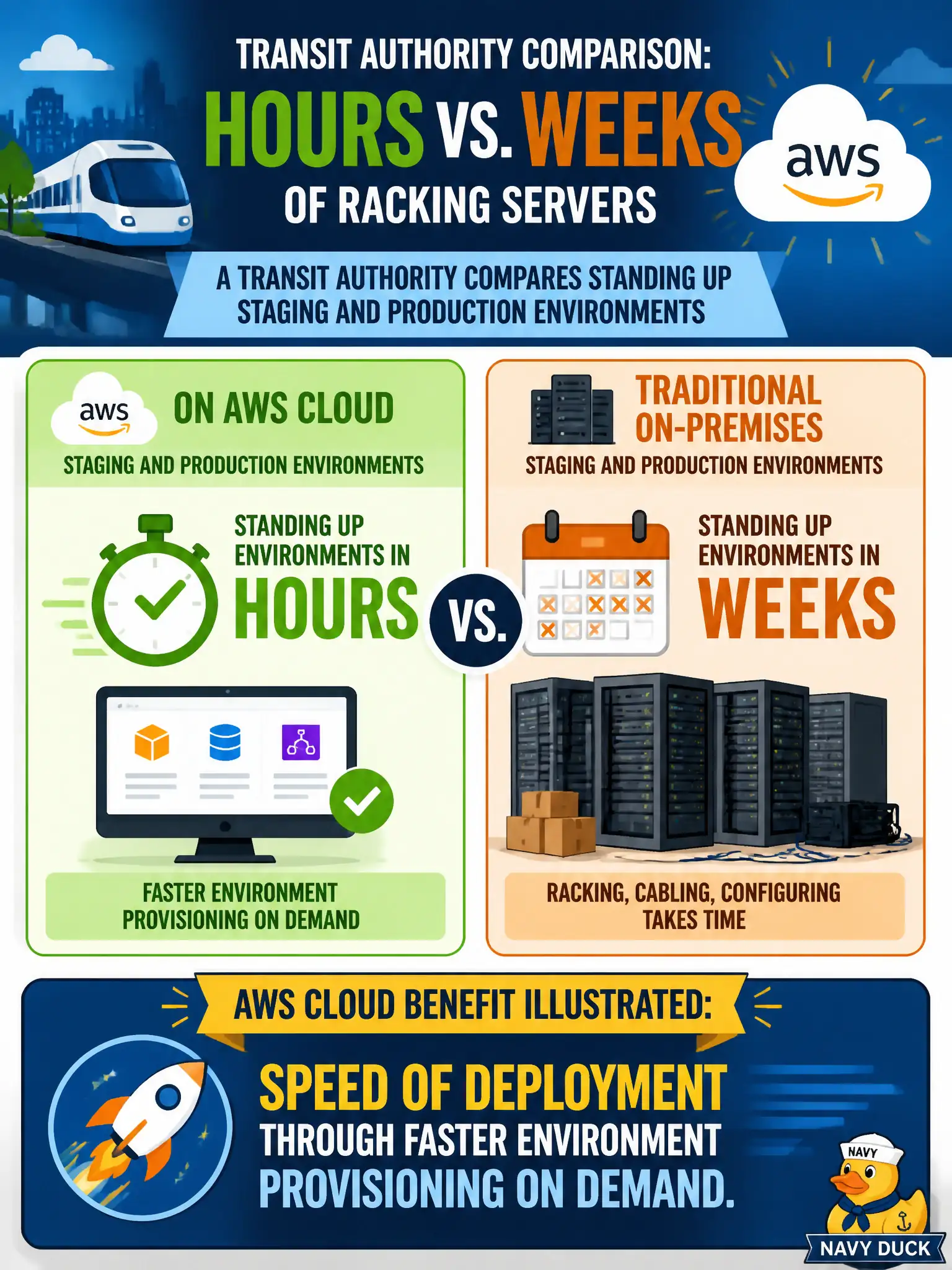 TRANSIT AUTHORITY COMPARISON:
HOURS VS. WEEKS
OF RACKING SERVERS

aws

A TRANSIT AUTHORITY COMPARES STANDING UP STAGING AND PRODUCTION ENVIRONMENTS

aws
ON AWS CLOUD
STAGING AND PRODUCTION ENVIRONMENTS

STANDING UP ENVIRONMENTS IN
HOURS

FASTER ENVIRONMENT PROVISIONING ON DEMAND

VS.

TRADITIONAL ON-PREMISES
STAGING AND PRODUCTION ENVIRONMENTS

STANDING UP ENVIRONMENTS IN
WEEKS

RACKING, CABLING, CONFIGURING TAKES TIME

AWS CLOUD BENEFIT ILLUSTRATED:

SPEED OF DEPLOYMENT
THROUGH FASTER ENVIRONMENT
PROVISIONING ON DEMAND.

NAVY
NAVY DUCK