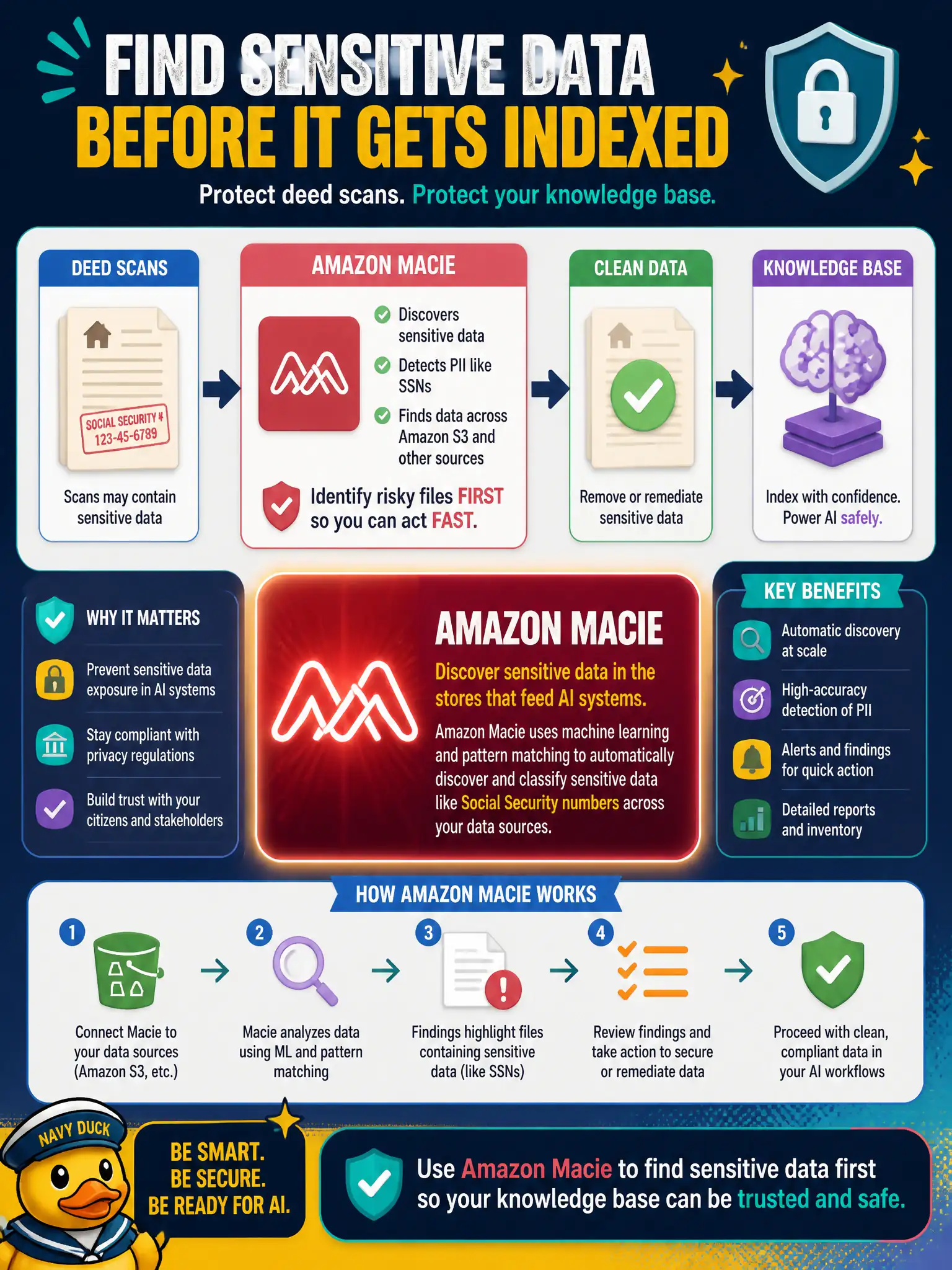 FIND SENSITIVE DATA
BEFORE IT GETS INDEXED

Protect deed scans. Protect your knowledge base.

DEED SCANS

SOCIAL SECURITY #
123-45-6789

Scans may contain sensitive data

AMAZON MACIE

Discovers sensitive data

Detects PII like SSNs

Finds data across Amazon S3 and other sources

Identify risky files FIRST so you can act FAST.

CLEAN DATA

Remove or remediate sensitive data

KNOWLEDGE BASE

Index with confidence. Power AI safely.

WHY IT MATTERS

Prevent sensitive data exposure in AI systems

Stay compliant with privacy regulations

Build trust with your citizens and stakeholders

AMAZON MACIE

Discover sensitive data in the stores that feed AI systems.

Amazon Macie uses machine learning and pattern matching to automatically discover and classify sensitive data like Social Security numbers across your data sources.

KEY BENEFITS

Automatic discovery at scale

High-accuracy detection of PII

Alerts and findings for quick action

Detailed reports and inventory

HOW AMAZON MACIE WORKS

1 Connect Macie to your data sources (Amazon S3, etc.)

2 Macie analyzes data using ML and pattern matching

3 Findings highlight files containing sensitive data (like SSNs)

4 Review findings and take action to secure or remediate data

5 Proceed with clean, compliant data in your AI workflows

NAVY DUCK

BE SMART.
BE SECURE.
BE READY FOR AI.

Use Amazon Macie to find sensitive data first so your knowledge base can be trusted and safe.