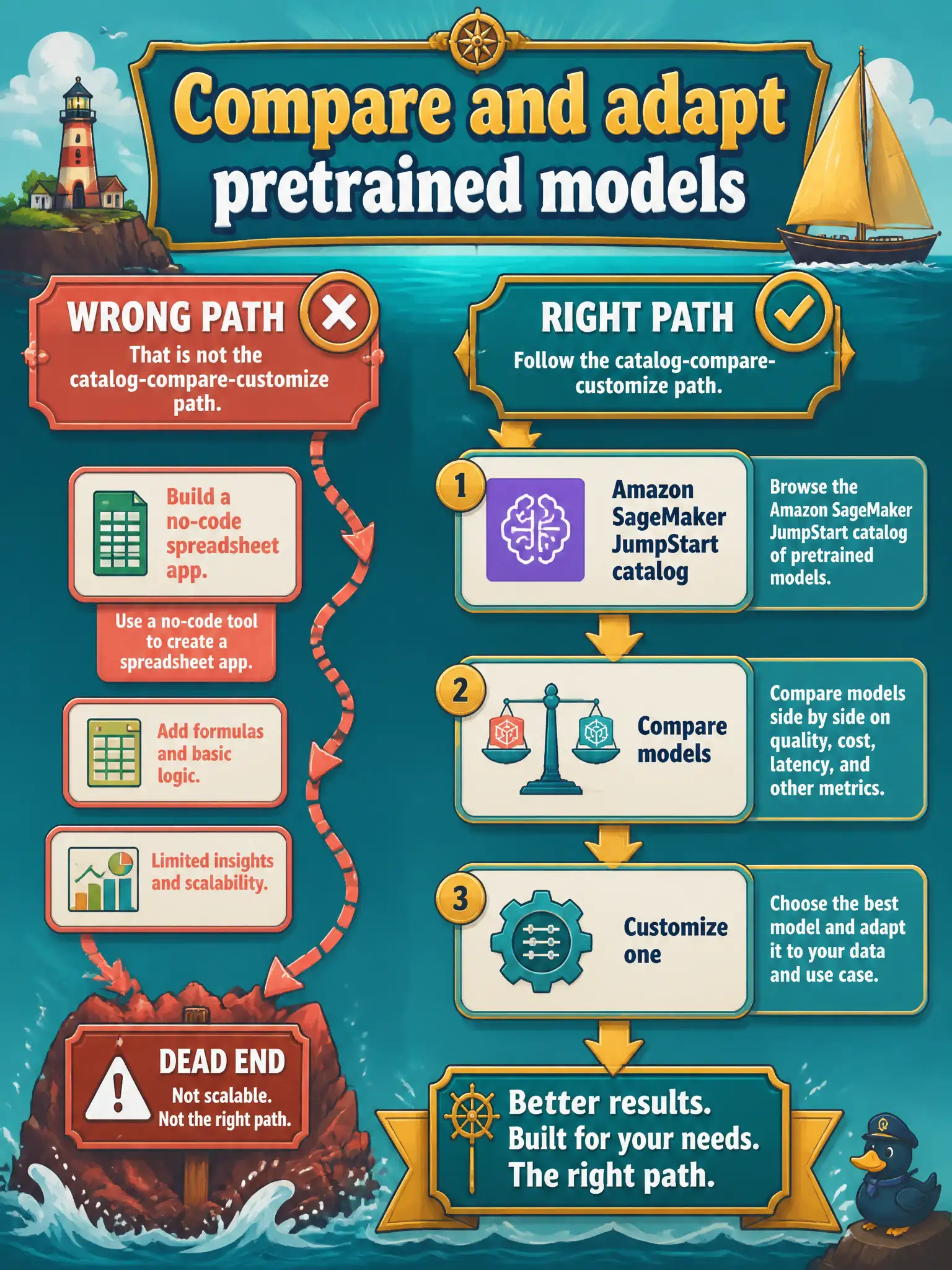 Compare and adapt pretrained models

WRONG PATH

That is not the catalog-compare-customize path.

Build a no-code spreadsheet app.

Use a no-code tool to create a spreadsheet app.

Add formulas and basic logic.

Limited insights and scalability.

DEAD END

Not scalable. Not the right path.

RIGHT PATH

Follow the catalog-compare-customize path.

1

Amazon SageMaker JumpStart catalog

Browse the Amazon SageMaker JumpStart catalog of pretrained models.

2

Compare models

Compare models side by side on quality, cost, latency, and other metrics.

3

Customize one

Choose the best model and adapt it to your data and use case.

Better results. Built for your needs. The right path.