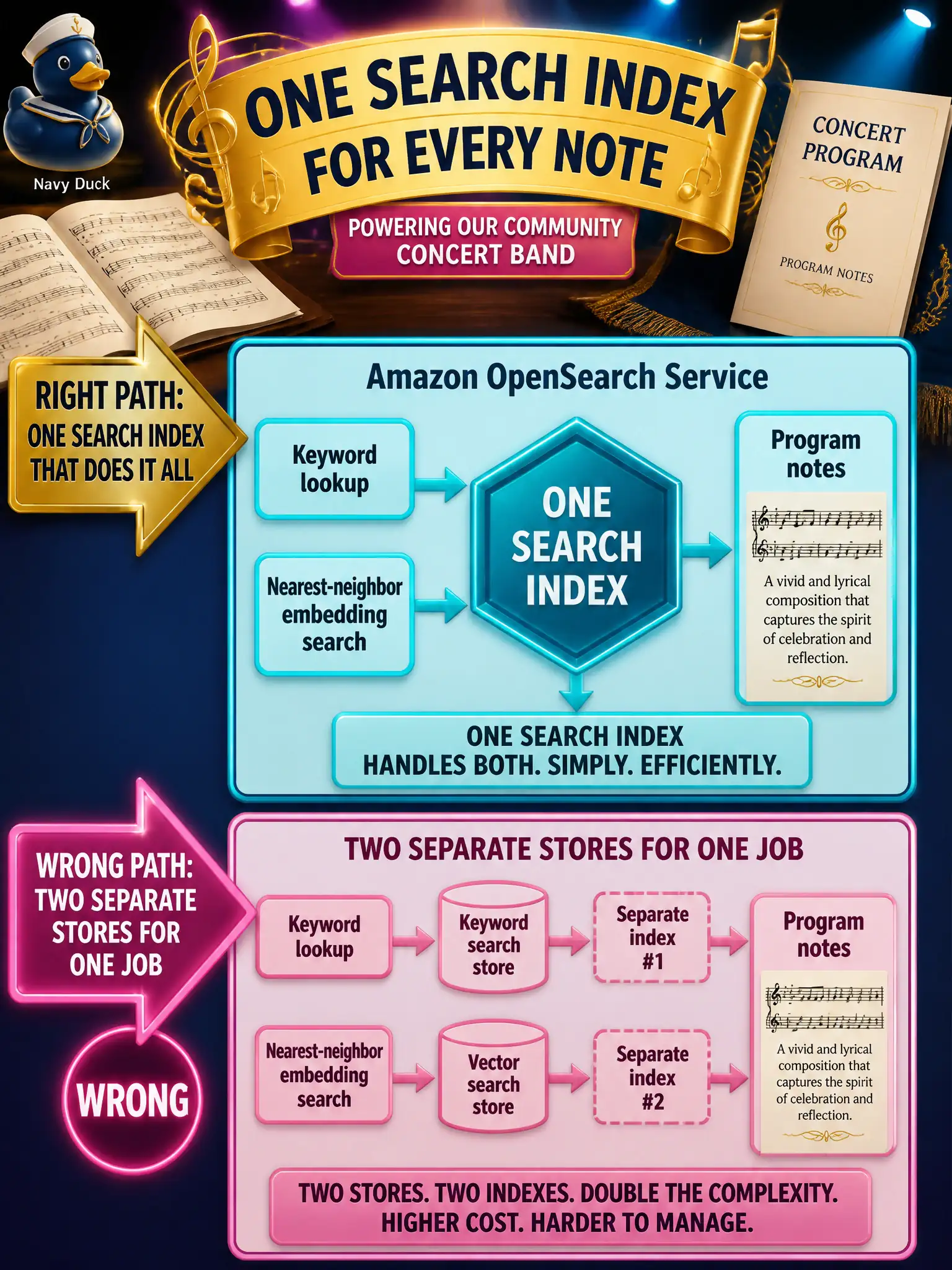 Navy Duck

ONE SEARCH INDEX FOR EVERY NOTE

POWERING OUR COMMUNITY CONCERT BAND

CONCERT PROGRAM

PROGRAM NOTES

RIGHT PATH: ONE SEARCH INDEX THAT DOES IT ALL

Amazon OpenSearch Service

Keyword lookup

Nearest-neighbor embedding search

ONE SEARCH INDEX

Program notes

A vivid and lyrical composition that captures the spirit of celebration and reflection.

ONE SEARCH INDEX HANDLES BOTH. SIMPLY. EFFICIENTLY.

WRONG PATH: TWO SEPARATE STORES FOR ONE JOB

WRONG

TWO SEPARATE STORES FOR ONE JOB

Keyword lookup

Keyword search store

Separate index #1

Nearest-neighbor embedding search

Vector search store

Separate index #2

Program notes

A vivid and lyrical composition that captures the spirit of celebration and reflection.

TWO STORES. TWO INDEXES. DOUBLE THE COMPLEXITY. HIGHER COST. HARDER TO MANAGE.