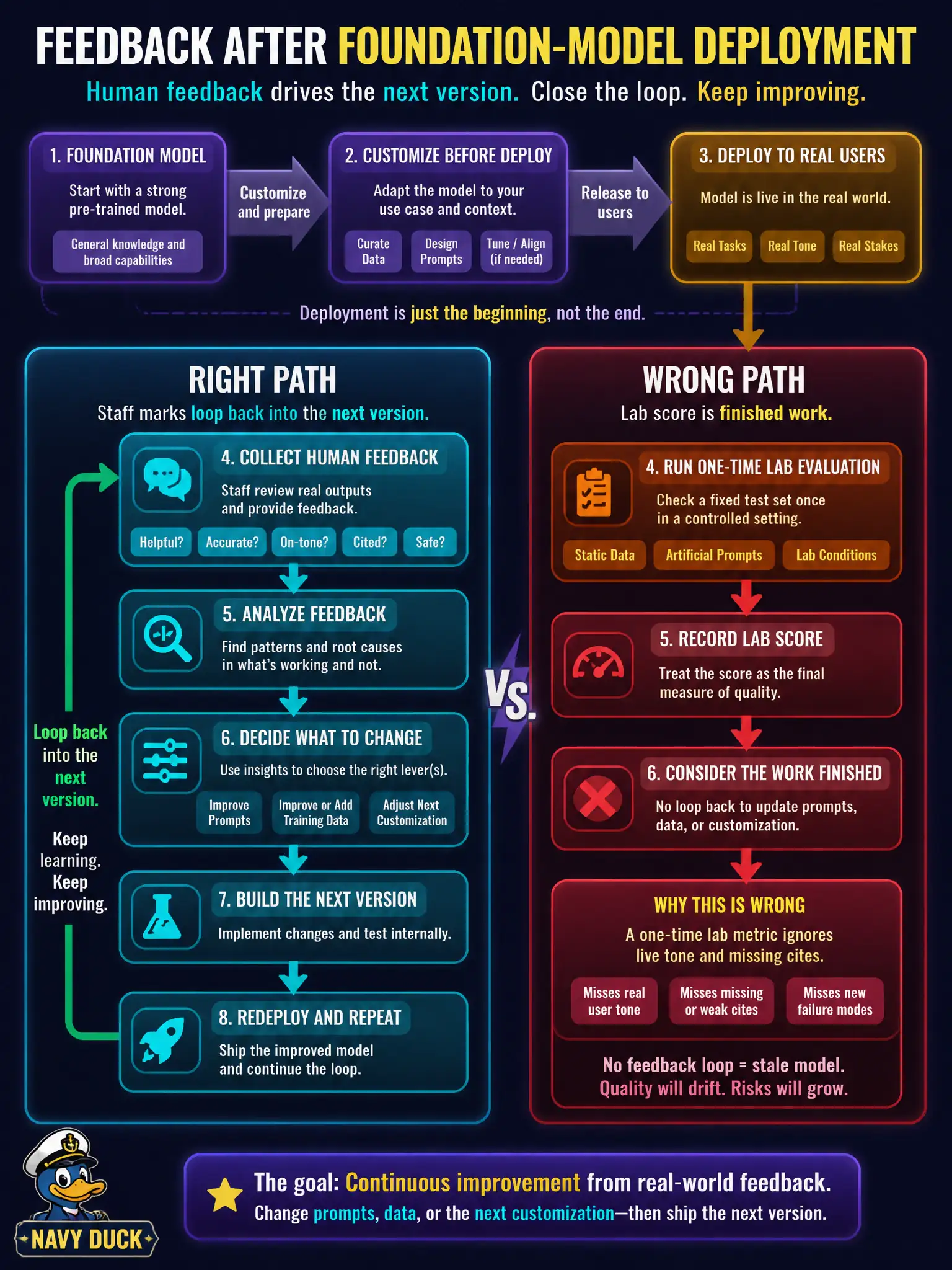 FEEDBACK AFTER FOUNDATION-MODEL DEPLOYMENT

Human feedback drives the next version. Close the loop. Keep improving.

1. FOUNDATION MODEL

Start with a strong pre-trained model.

General knowledge and broad capabilities

Customize and prepare

2. CUSTOMIZE BEFORE DEPLOY

Adapt the model to your use case and context.

Curate Data

Design Prompts

Tune / Align (if needed)

Release to users

3. DEPLOY TO REAL USERS

Model is live in the real world.

Real Tasks

Real Tone

Real Stakes

Deployment is just the beginning, not the end.

RIGHT PATH

Staff marks loop back into the next version.

4. COLLECT HUMAN FEEDBACK

Staff review real outputs and provide feedback.

Helpful?

Accurate?

On-tone?

Cited?

Safe?

5. ANALYZE FEEDBACK

Find patterns and root causes in what's working and not.

6. DECIDE WHAT TO CHANGE

Use insights to choose the right lever(s).

Improve Prompts

Improve or Add Training Data

Adjust Next Customization

7. BUILD THE NEXT VERSION

Implement changes and test internally.

8. REDEPLOY AND REPEAT

Ship the improved model and continue the loop.

Loop back into the next version.

Keep learning. Keep improving.

VS.

WRONG PATH

Lab score is finished work.

4. RUN ONE-TIME LAB EVALUATION

Check a fixed test set once in a controlled setting.

Static Data

Artificial Prompts

Lab Conditions

5. RECORD LAB SCORE

Treat the score as the final measure of quality.

6. CONSIDER THE WORK FINISHED

No loop back to update prompts, data, or customization.

WHY THIS IS WRONG

A one-time lab metric ignores live tone and missing cites.

Misses real user tone

Misses missing or weak cites

Misses new failure modes

No feedback loop = stale model.
Quality will drift. Risks will grow.

NAVY DUCK

The goal: Continuous improvement from real-world feedback.
Change prompts, data, or the next customization—then ship the next version.