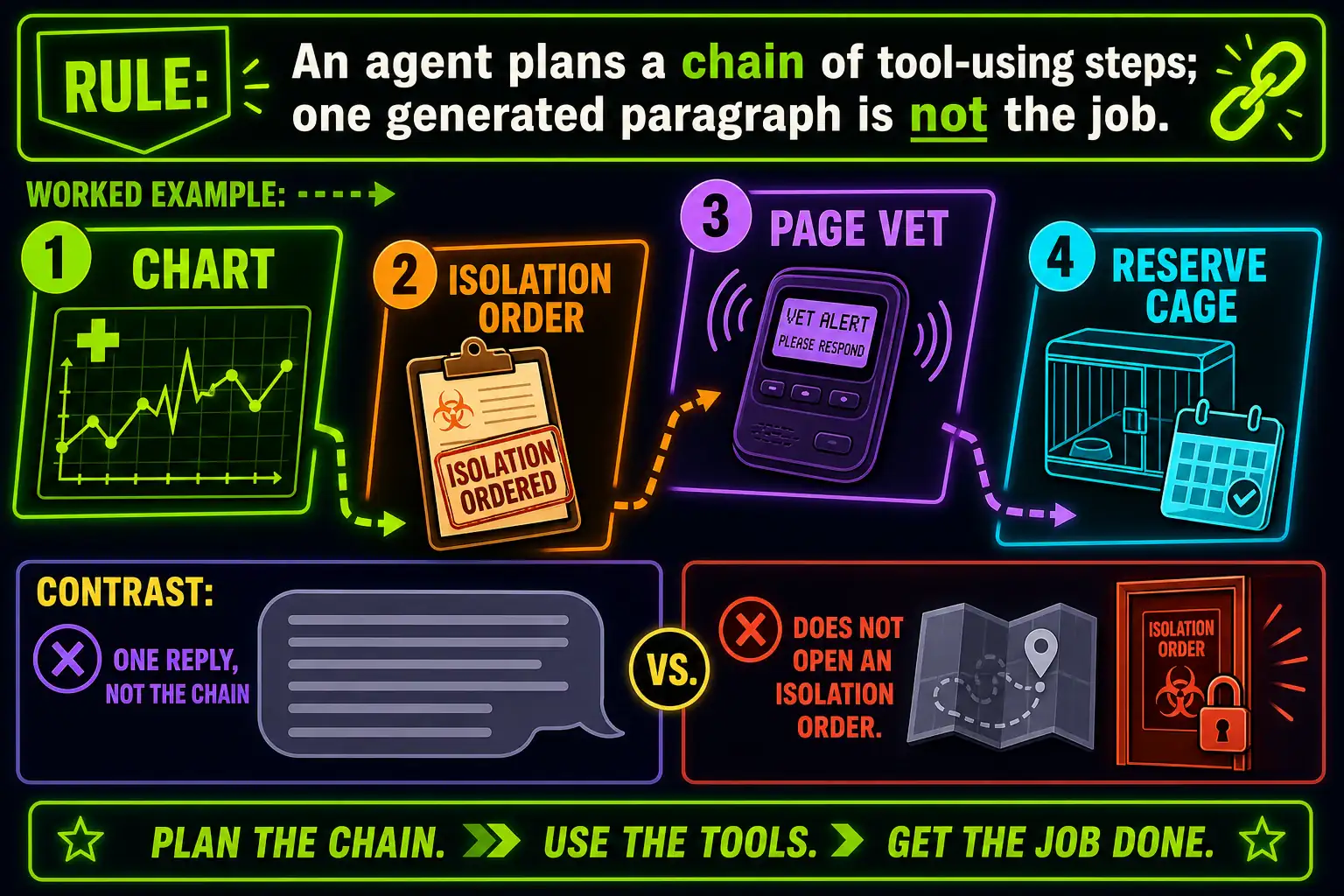 RULE:

An agent plans a chain of tool-using steps; one generated paragraph is not the job.

WORKED EXAMPLE:

1 CHART

2 ISOLATION ORDER

ISOLATION ORDERED

3 PAGE VET

VET ALERT
PLEASE RESPOND

4 RESERVE CAGE

CONTRAST:

ONE REPLY, NOT THE CHAIN

VS.

DOES NOT OPEN AN ISOLATION ORDER.

ISOLATION ORDER

PLAN THE CHAIN. USE THE TOOLS. GET THE JOB DONE.