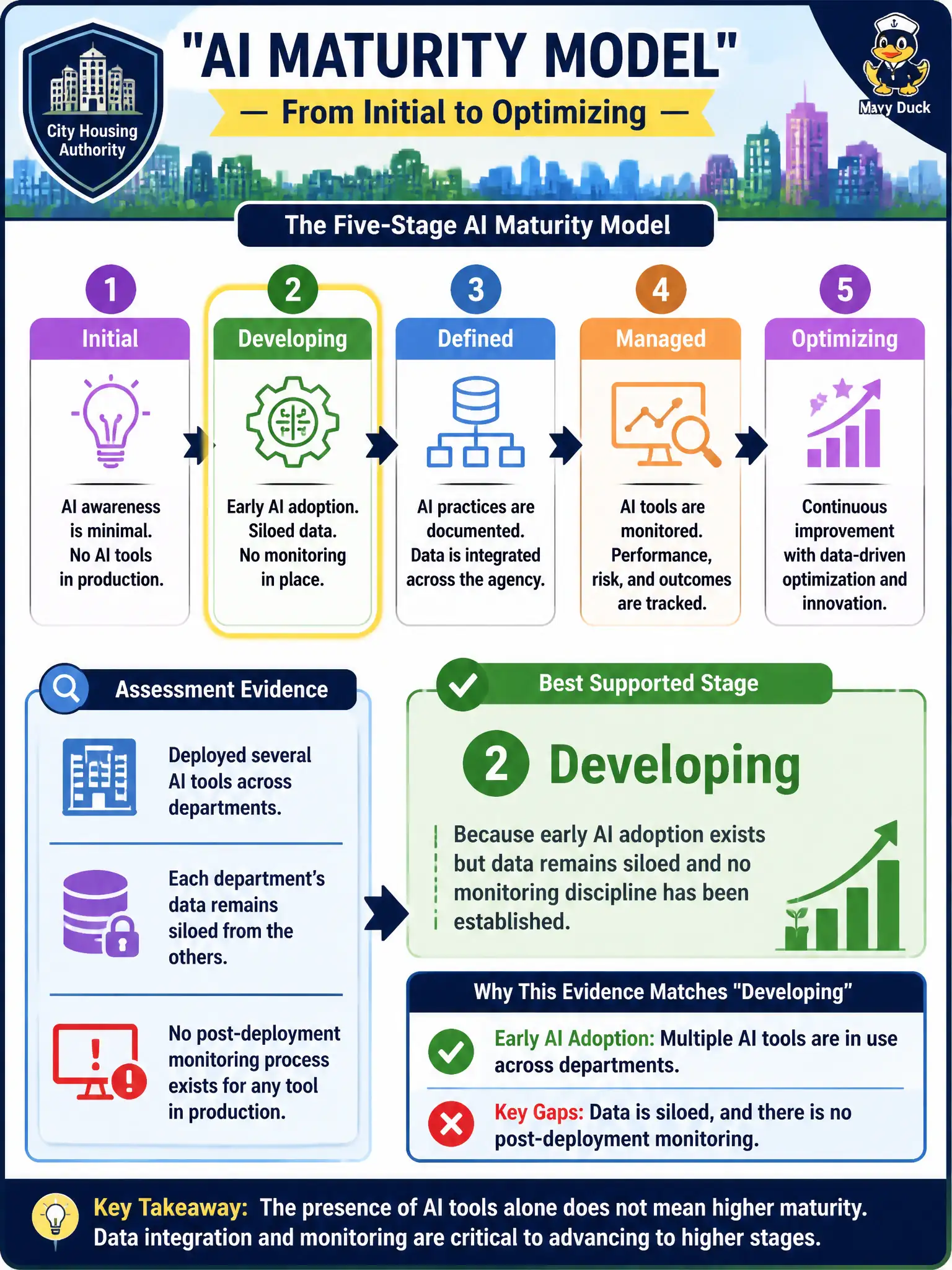 City Housing Authority

"AI MATURITY MODEL"

— From Initial to Optimizing —

Mavy Duck

The Five-Stage AI Maturity Model

1
Initial
AI awareness is minimal. No AI tools in production.

2
Developing
Early AI adoption. Siloed data. No monitoring in place.

3
Defined
AI practices are documented. Data is integrated across the agency.

4
Managed
AI tools are monitored. Performance, risk, and outcomes are tracked.

5
Optimizing
Continuous improvement with data-driven optimization and innovation.

Assessment Evidence

Deployed several AI tools across departments.

Each department's data remains siloed from the others.

No post-deployment monitoring process exists for any tool in production.

Best Supported Stage

2 Developing

Because early AI adoption exists but data remains siloed and no monitoring discipline has been established.

Why This Evidence Matches "Developing"

Early AI Adoption: Multiple AI tools are in use across departments.

Key Gaps: Data is siloed, and there is no post-deployment monitoring.

Key Takeaway: The presence of AI tools alone does not mean higher maturity. Data integration and monitoring are critical to advancing to higher stages.