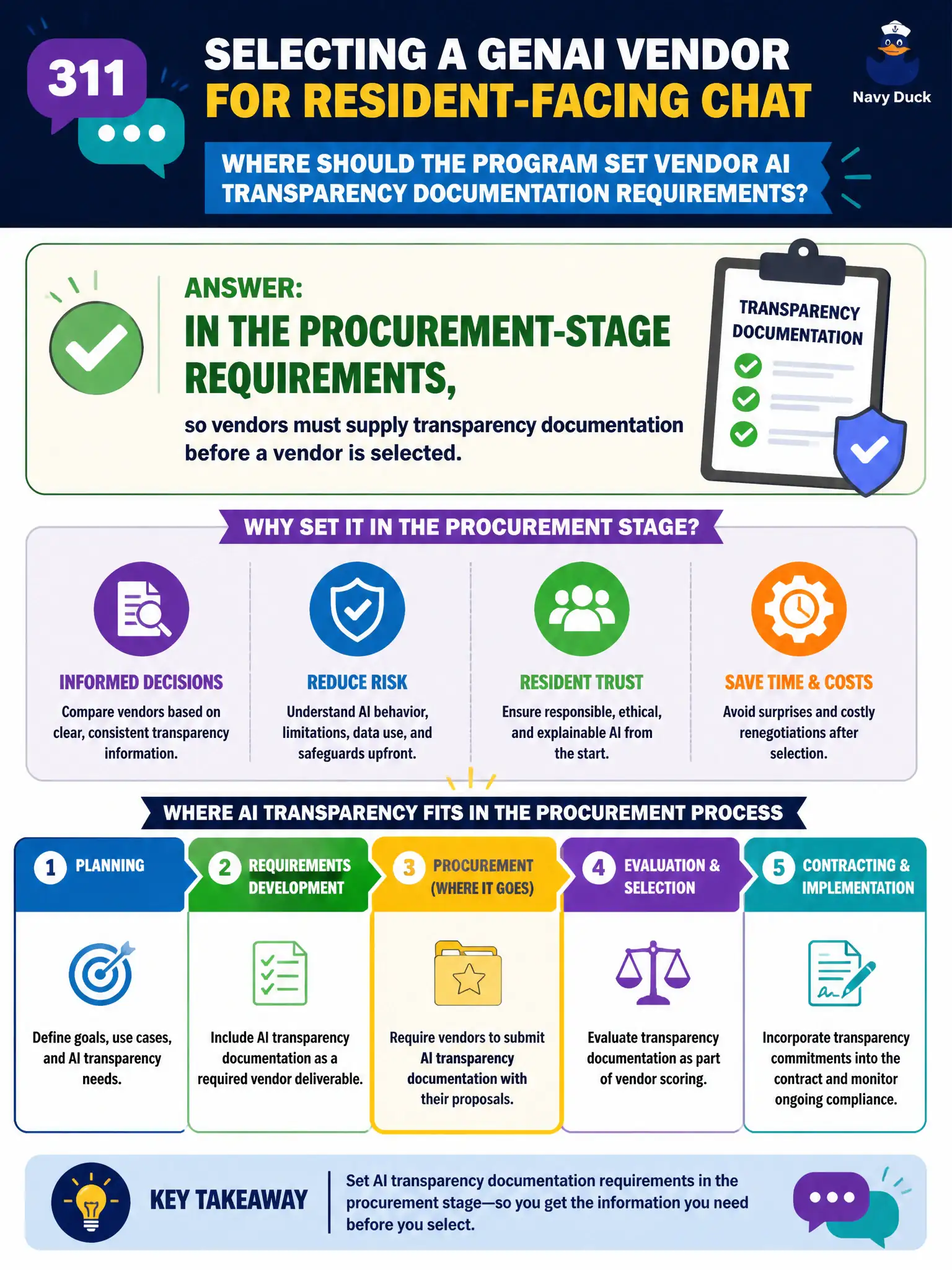 311

SELECTING A GENAI VENDOR FOR RESIDENT-FACING CHAT

Navy Duck

WHERE SHOULD THE PROGRAM SET VENDOR AI TRANSPARENCY DOCUMENTATION REQUIREMENTS?

ANSWER:
IN THE PROCUREMENT-STAGE REQUIREMENTS,

so vendors must supply transparency documentation before a vendor is selected.

TRANSPARENCY DOCUMENTATION

WHY SET IT IN THE PROCUREMENT STAGE?

INFORMED DECISIONS
Compare vendors based on clear, consistent transparency information.

REDUCE RISK
Understand AI behavior, limitations, data use, and safeguards upfront.

RESIDENT TRUST
Ensure responsible, ethical, and explainable AI from the start.

SAVE TIME & COSTS
Avoid surprises and costly renegotiations after selection.

WHERE AI TRANSPARENCY FITS IN THE PROCUREMENT PROCESS

1 PLANNING
Define goals, use cases, and AI transparency needs.

2 REQUIREMENTS DEVELOPMENT
Include AI transparency documentation as a required vendor deliverable.

3 PROCUREMENT (WHERE IT GOES)
Require vendors to submit AI transparency documentation with their proposals.

4 EVALUATION & SELECTION
Evaluate transparency documentation as part of vendor scoring.

5 CONTRACTING & IMPLEMENTATION
Incorporate transparency commitments into the contract and monitor ongoing compliance.

KEY TAKEAWAY
Set AI transparency documentation requirements in the procurement stage—so you get the information you need before you select.