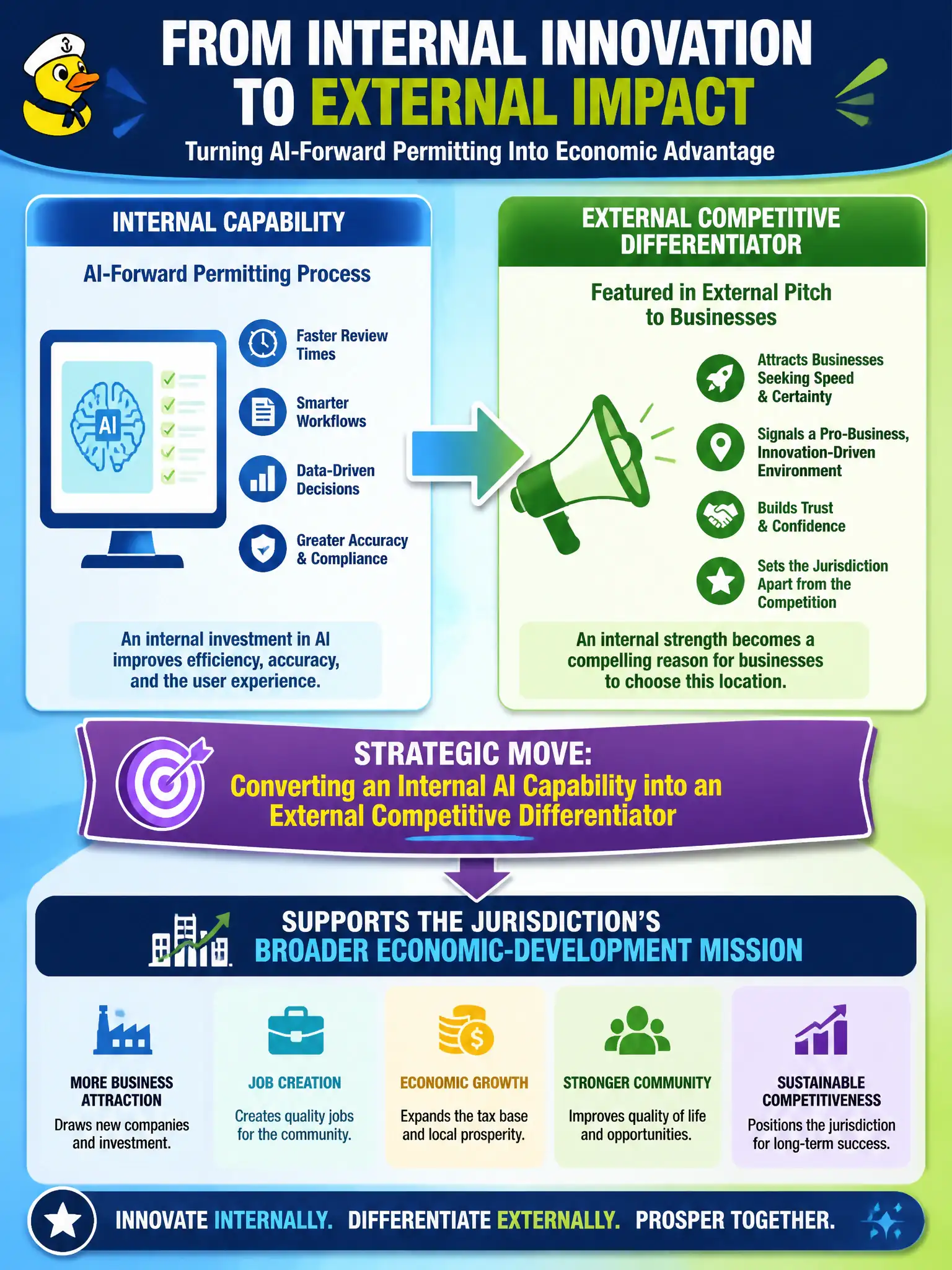 FROM INTERNAL INNOVATION TO EXTERNAL IMPACT

Turning AI-Forward Permitting Into Economic Advantage

INTERNAL CAPABILITY

AI-Forward Permitting Process

AI

Faster Review Times

Smarter Workflows

Data-Driven Decisions

Greater Accuracy & Compliance

An internal investment in AI improves efficiency, accuracy, and the user experience.

EXTERNAL COMPETITIVE DIFFERENTIATOR

Featured in External Pitch to Businesses

Attracts Businesses Seeking Speed & Certainty

Signals a Pro-Business, Innovation-Driven Environment

Builds Trust & Confidence

Sets the Jurisdiction Apart from the Competition

An internal strength becomes a compelling reason for businesses to choose this location.

STRATEGIC MOVE:

Converting an Internal AI Capability into an External Competitive Differentiator

SUPPORTS THE JURISDICTION'S BROADER ECONOMIC-DEVELOPMENT MISSION

MORE BUSINESS ATTRACTION
Draws new companies and investment.

JOB CREATION
Creates quality jobs for the community.

ECONOMIC GROWTH
Expands the tax base and local prosperity.

STRONGER COMMUNITY
Improves quality of life and opportunities.

SUSTAINABLE COMPETITIVENESS
Positions the jurisdiction for long-term success.

INNOVATE INTERNALLY. DIFFERENTIATE EXTERNALLY. PROSPER TOGETHER.