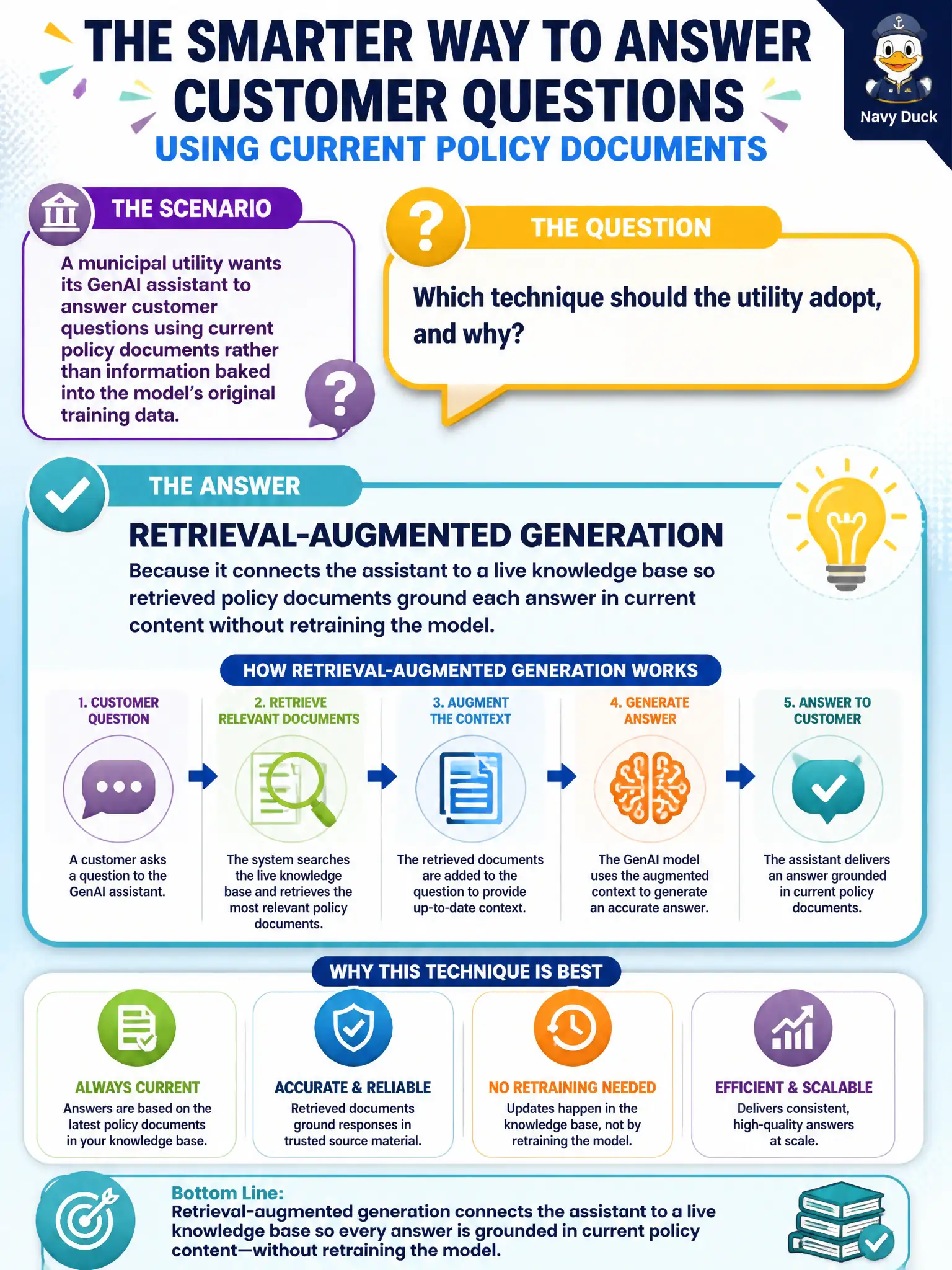 THE SMARTER WAY TO ANSWER CUSTOMER QUESTIONS
USING CURRENT POLICY DOCUMENTS

Navy Duck

THE SCENARIO

A municipal utility wants its GenAI assistant to answer customer questions using current policy documents rather than information baked into the model's original training data.

THE QUESTION

Which technique should the utility adopt, and why?

THE ANSWER

RETRIEVAL-AUGMENTED GENERATION

Because it connects the assistant to a live knowledge base so retrieved policy documents ground each answer in current content without retraining the model.

HOW RETRIEVAL-AUGMENTED GENERATION WORKS

1. CUSTOMER QUESTION
A customer asks a question to the GenAI assistant.

2. RETRIEVE RELEVANT DOCUMENTS
The system searches the live knowledge base and retrieves the most relevant policy documents.

3. AUGMENT THE CONTEXT
The retrieved documents are added to the question to provide up-to-date context.

4. GENERATE ANSWER
The GenAI model uses the augmented context to generate an accurate answer.

5. ANSWER TO CUSTOMER
The assistant delivers an answer grounded in current policy documents.

WHY THIS TECHNIQUE IS BEST

ALWAYS CURRENT
Answers are based on the latest policy documents in your knowledge base.

ACCURATE & RELIABLE
Retrieved documents ground responses in trusted source material.

NO RETRAINING NEEDED
Updates happen in the knowledge base, not by retraining the model.

EFFICIENT & SCALABLE
Delivers consistent, high-quality answers at scale.

Bottom Line:
Retrieval-augmented generation connects the assistant to a live knowledge base so every answer is grounded in current policy content—without retraining the model.