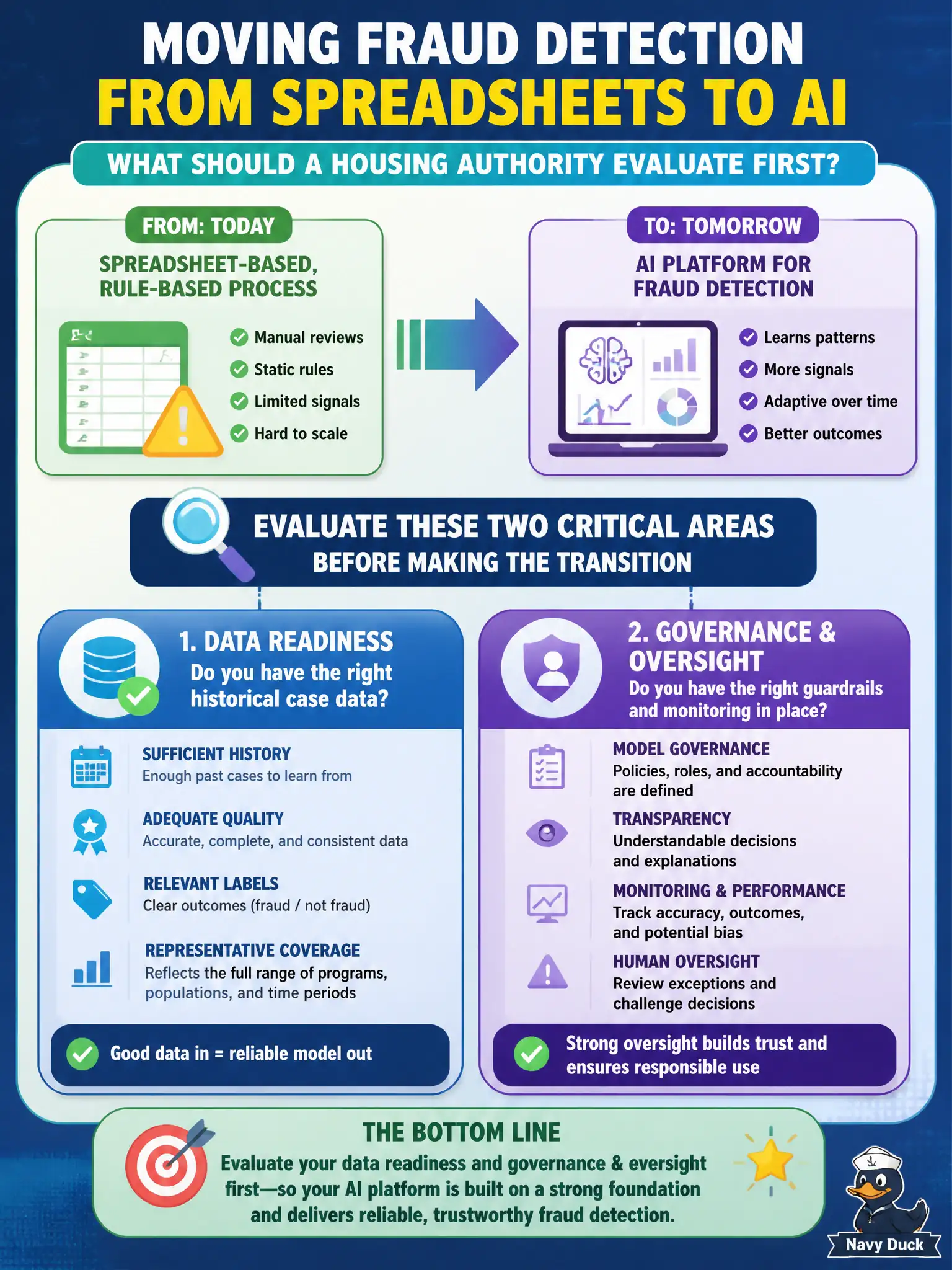 MOVING FRAUD DETECTION
FROM SPREADSHEETS TO AI

WHAT SHOULD A HOUSING AUTHORITY EVALUATE FIRST?

FROM: TODAY
SPREADSHEET-BASED, RULE-BASED PROCESS

Manual reviews
Static rules
Limited signals
Hard to scale

TO: TOMORROW
AI PLATFORM FOR FRAUD DETECTION

Learns patterns
More signals
Adaptive over time
Better outcomes

EVALUATE THESE TWO CRITICAL AREAS
BEFORE MAKING THE TRANSITION

1. DATA READINESS
Do you have the right historical case data?

SUFFICIENT HISTORY
Enough past cases to learn from

ADEQUATE QUALITY
Accurate, complete, and consistent data

RELEVANT LABELS
Clear outcomes (fraud / not fraud)

REPRESENTATIVE COVERAGE
Reflects the full range of programs, populations, and time periods

Good data in = reliable model out

2. GOVERNANCE & OVERSIGHT
Do you have the right guardrails and monitoring in place?

MODEL GOVERNANCE
Policies, roles, and accountability are defined

TRANSPARENCY
Understandable decisions and explanations

MONITORING & PERFORMANCE
Track accuracy, outcomes, and potential bias

HUMAN OVERSIGHT
Review exceptions and challenge decisions

Strong oversight builds trust and ensures responsible use

THE BOTTOM LINE
Evaluate your data readiness and governance & eversight first—so your AI platform is built on a strong foundation and delivers reliable, trustworthy fraud detection.

Navy Duck