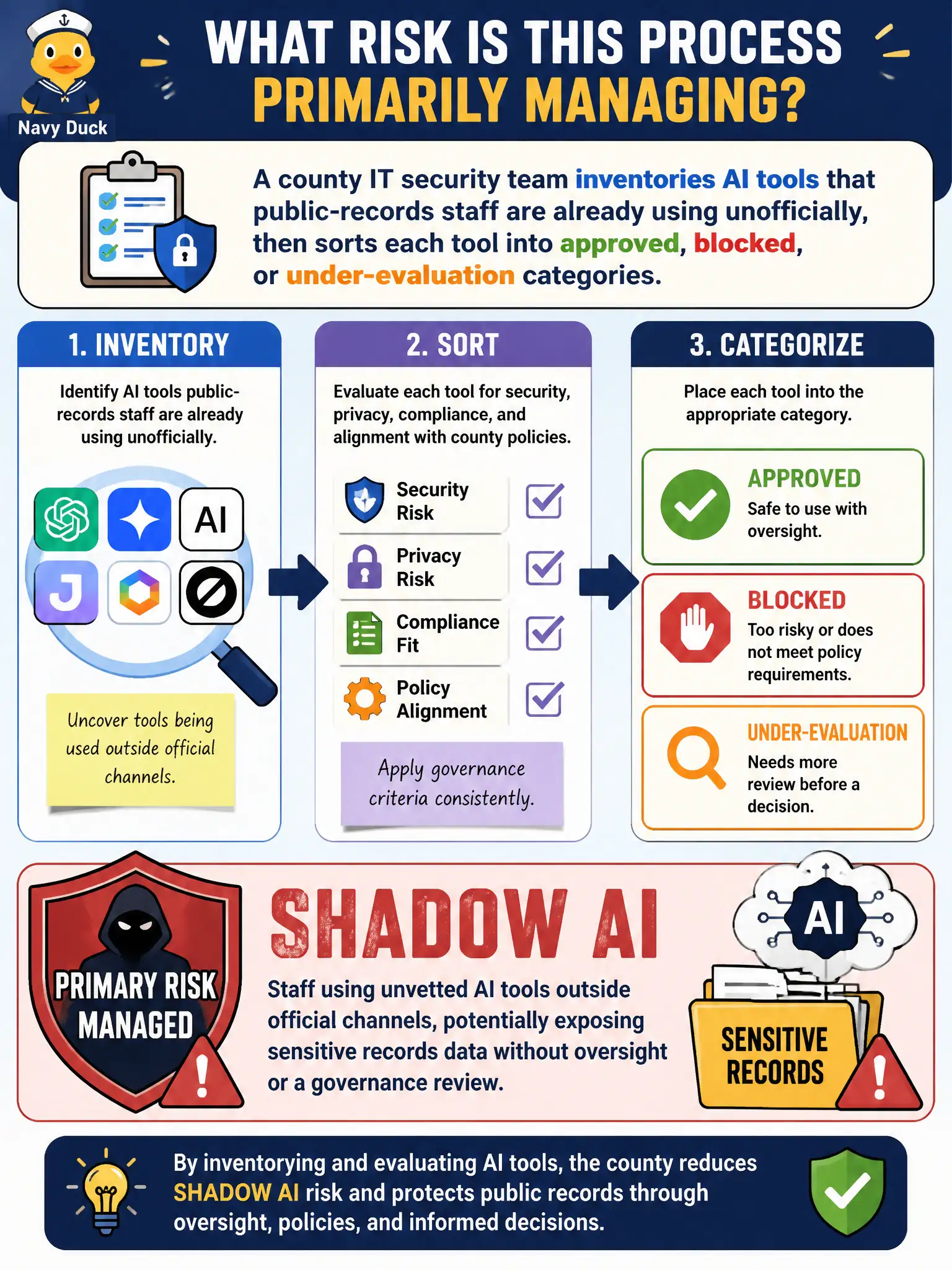 Navy Duck

WHAT RISK IS THIS PROCESS PRIMARILY MANAGING?

A county IT security team inventories AI tools that public-records staff are already using unofficially, then sorts each tool into approved, blocked, or under-evaluation categories.

1. INVENTORY

Identify AI tools public-records staff are already using unofficially.

AI

J

Uncover tools being used outside official channels.

2. SORT

Evaluate each tool for security, privacy, compliance, and alignment with county policies.

Security Risk

Privacy Risk

Compliance Fit

Policy Alignment

Apply governance criteria consistently.

3. CATEGORIZE

Place each tool into the appropriate category.

APPROVED
Safe to use with oversight.

BLOCKED
Too risky or does not meet policy requirements.

UNDER-EVALUATION
Needs more review before a decision.

PRIMARY RISK MANAGED

SHADOW AI

Staff using unvetted AI tools outside official channels, potentially exposing sensitive records data without oversight or a governance review.

AI

SENSITIVE RECORDS

By inventorying and evaluating AI tools, the county reduces SHADOW AI risk and protects public records through oversight, policies, and informed decisions.